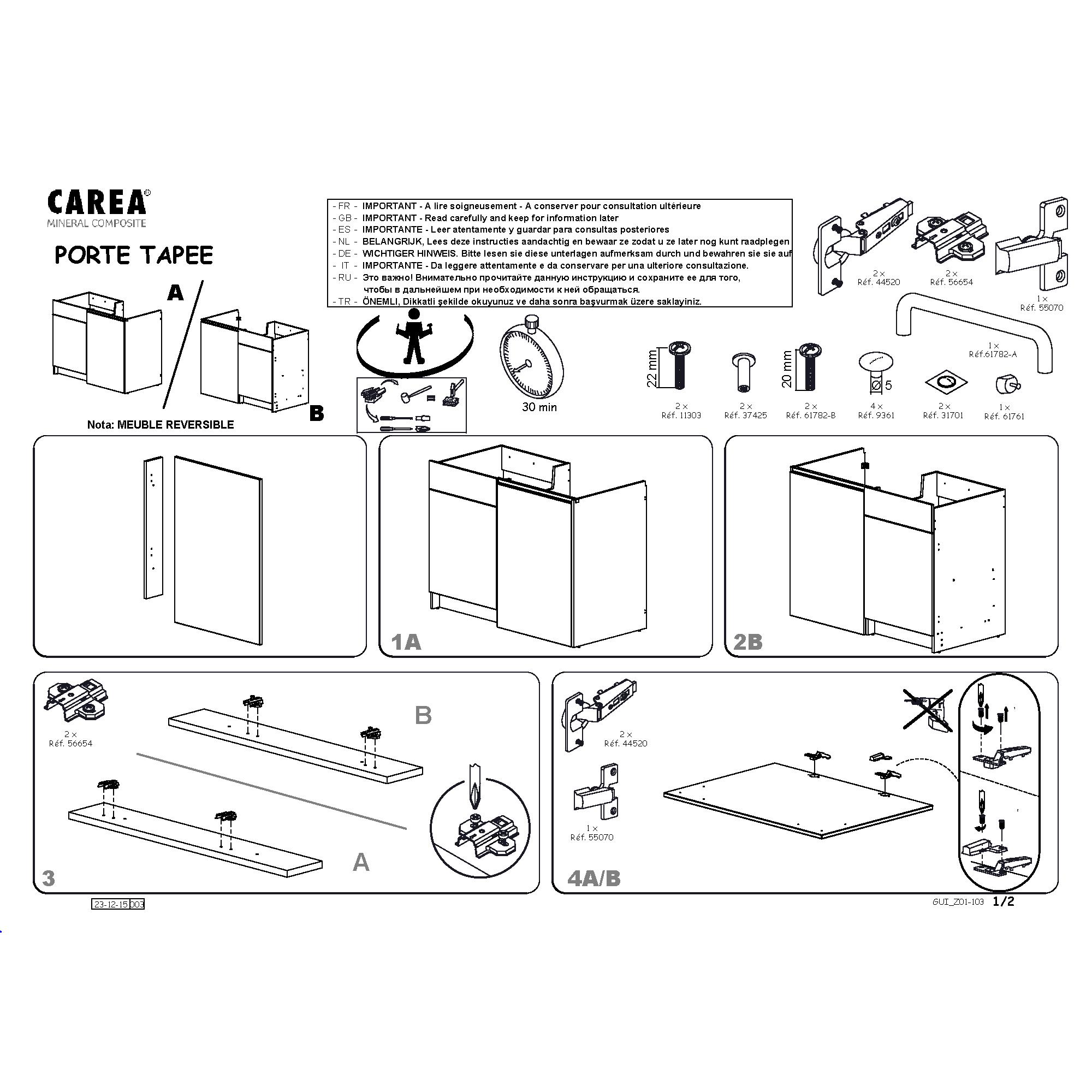 CAREA®
MINERAL COMPOSITE

PORTE TAPEE

A
B

Nota: MEUBLE REVERSIBLE

- FR - IMPORTANT - A lire soigneusement - A conserver pour consultation ultérieure
- GB - IMPORTANT - Read carefully and keep for information later
- ES - IMPORTANTE - Leer atentamente y guardar para consultas posteriores
- NL - BELANGRIJK, Lees deze instructies aandachtig en bewaar ze zodat u ze later nog kunt raadplegen
- DE - WICHTIGER HINWEIS. Bitte lesen sie diese unterlagen aufmerksam durch und bewahren sie sie auf
- IT - IMPORTANTE - Da leggere attentamente e da conservare per una ulteriore consultazione.
- RU - Это важно! Внимательно прочитайте данную инструкцию и сохраните ее для того, чтобы в дальнейшем при необходимости к ней обращаться.
- TR - ÖNEMLI, Dikkatli şekilde okuyunuz ve daha sonra başvurmak üzere saklayiniz.

30 min

2 × Réf. 44520
2 × Réf. 56654
1 × Réf. 55070
1 × Réf.61782-A

22 mm
2 × Réf. 11303
2 × Réf. 37425
20 mm
2 × Réf. 61782-B
Ø 5
4 × Réf. 9361
2 × Réf. 31701
1 × Réf. 61761

1A

2B

2 × Réf. 56654
B
A
3

2 × Réf. 44520
1 × Réf. 55070
4A/B

23-12-15 003

GUI_Z01-103 1/2