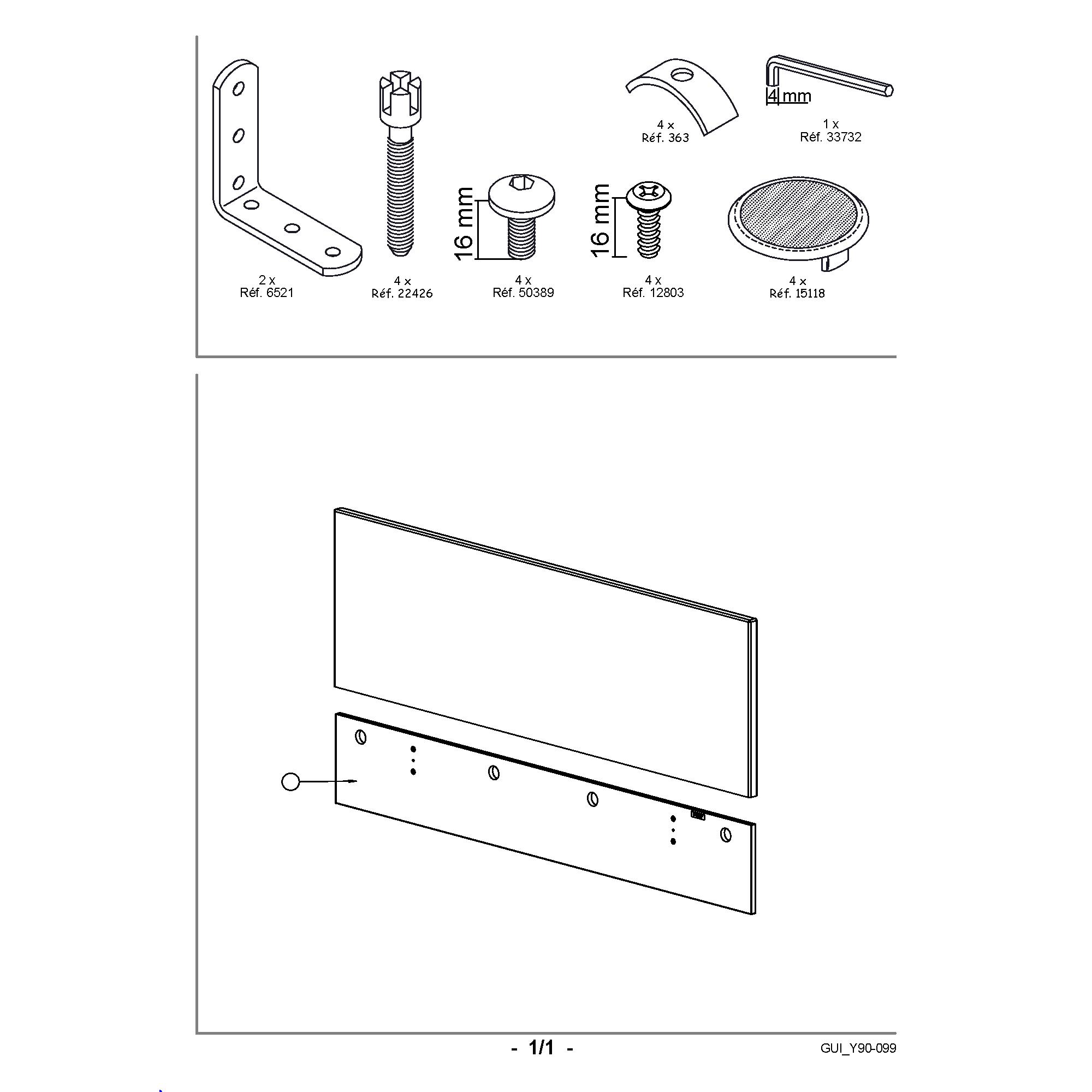 4 mm

4 x
Réf. 363

1 x
Réf. 33732

16 mm

16 mm

2 x
Réf. 6521

4 x
Réf. 22426

4 x
Réf. 50389

4 x
Réf. 12803

4 x
Réf. 15118

- 1/1 -

GUI_Y90-099