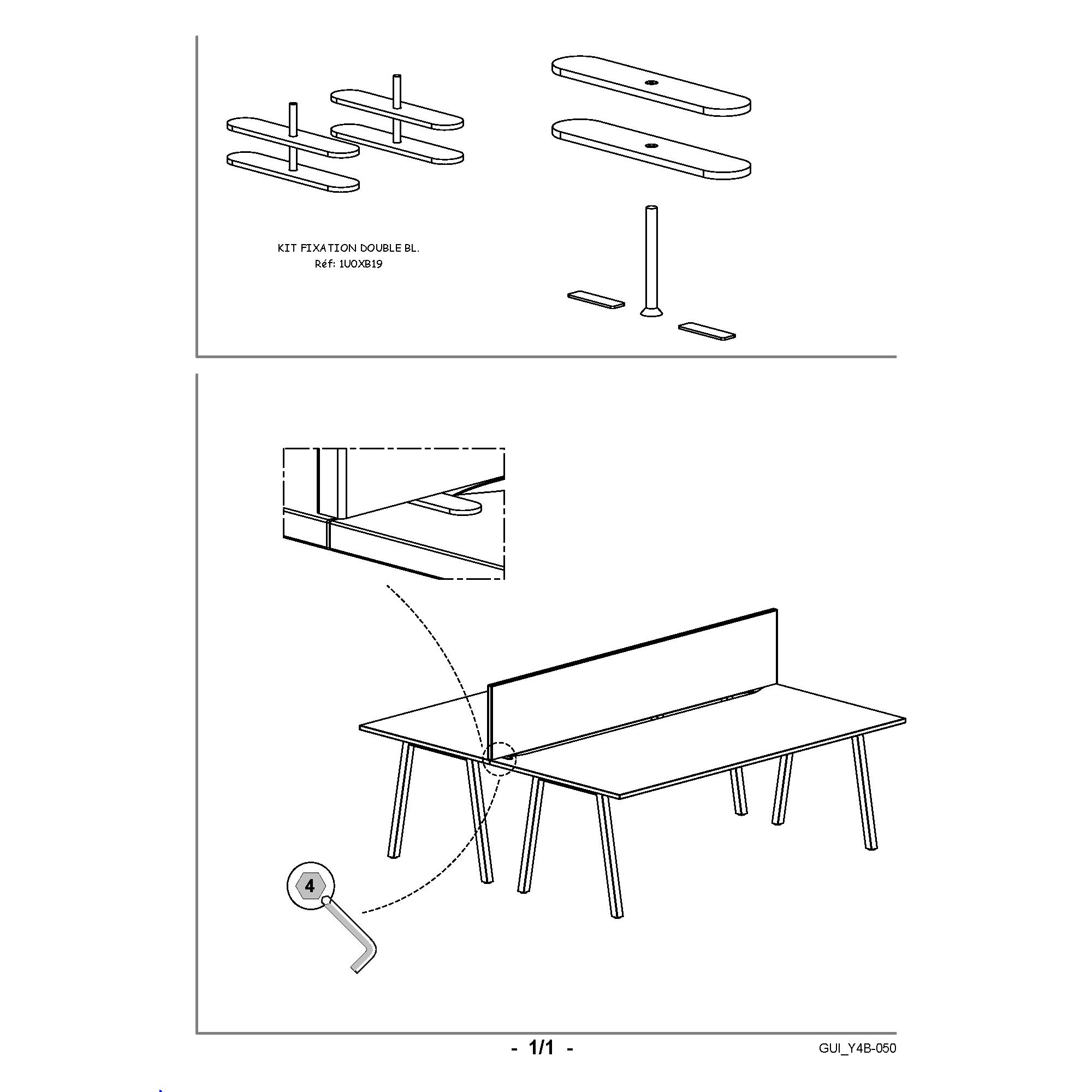 KIT FIXATION DOUBLE BL.
Réf: 1U0XB19

4

- 1/1 -

GUI_Y4B-050