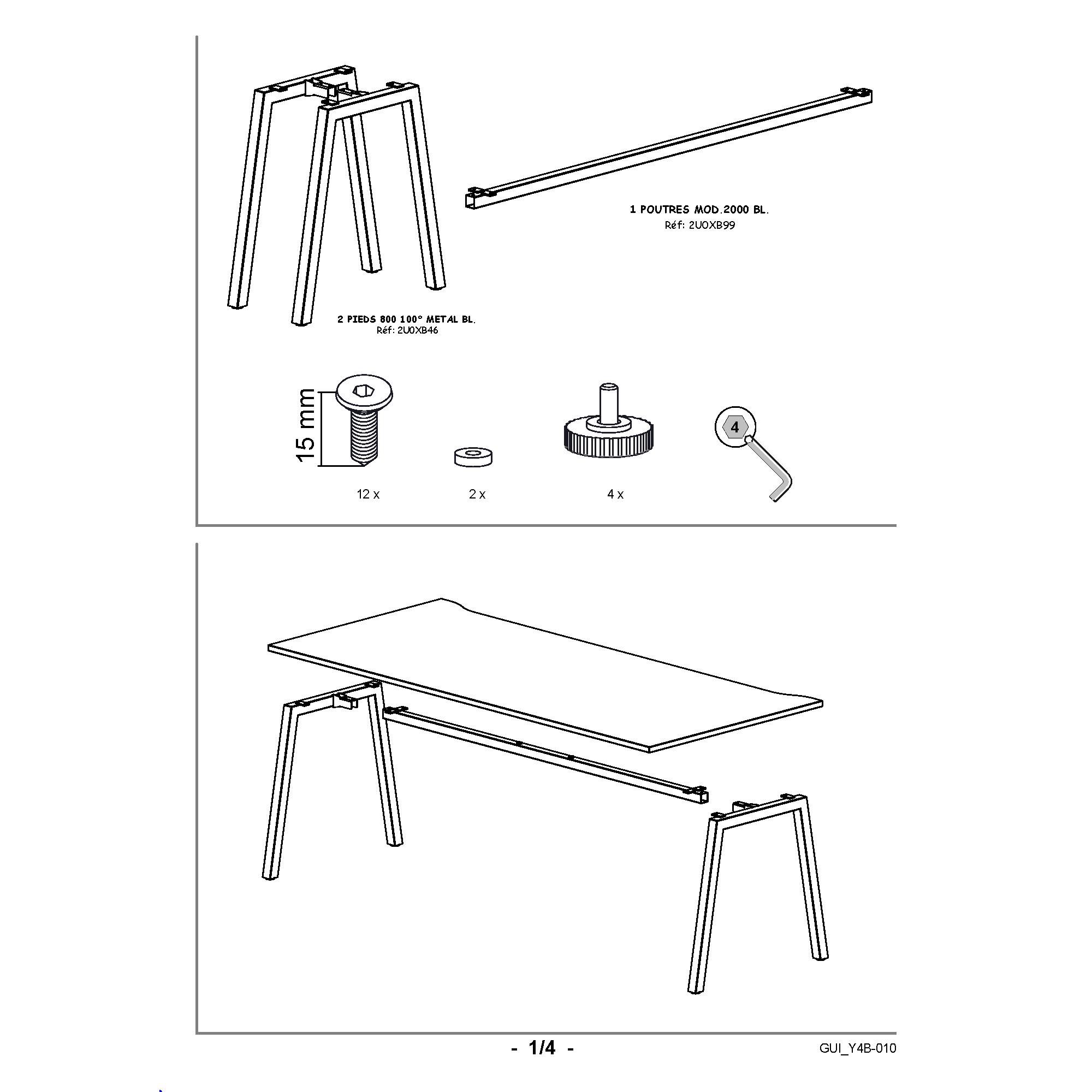 1 POUTRES MOD.2000 BL.
Réf: 2U0XB99

2 PIEDS 800 100° METAL BL.
Réf: 2U0XB46

15 mm

4

12 x

2 x

4 x

- 1/4 -

GUI_Y4B-010