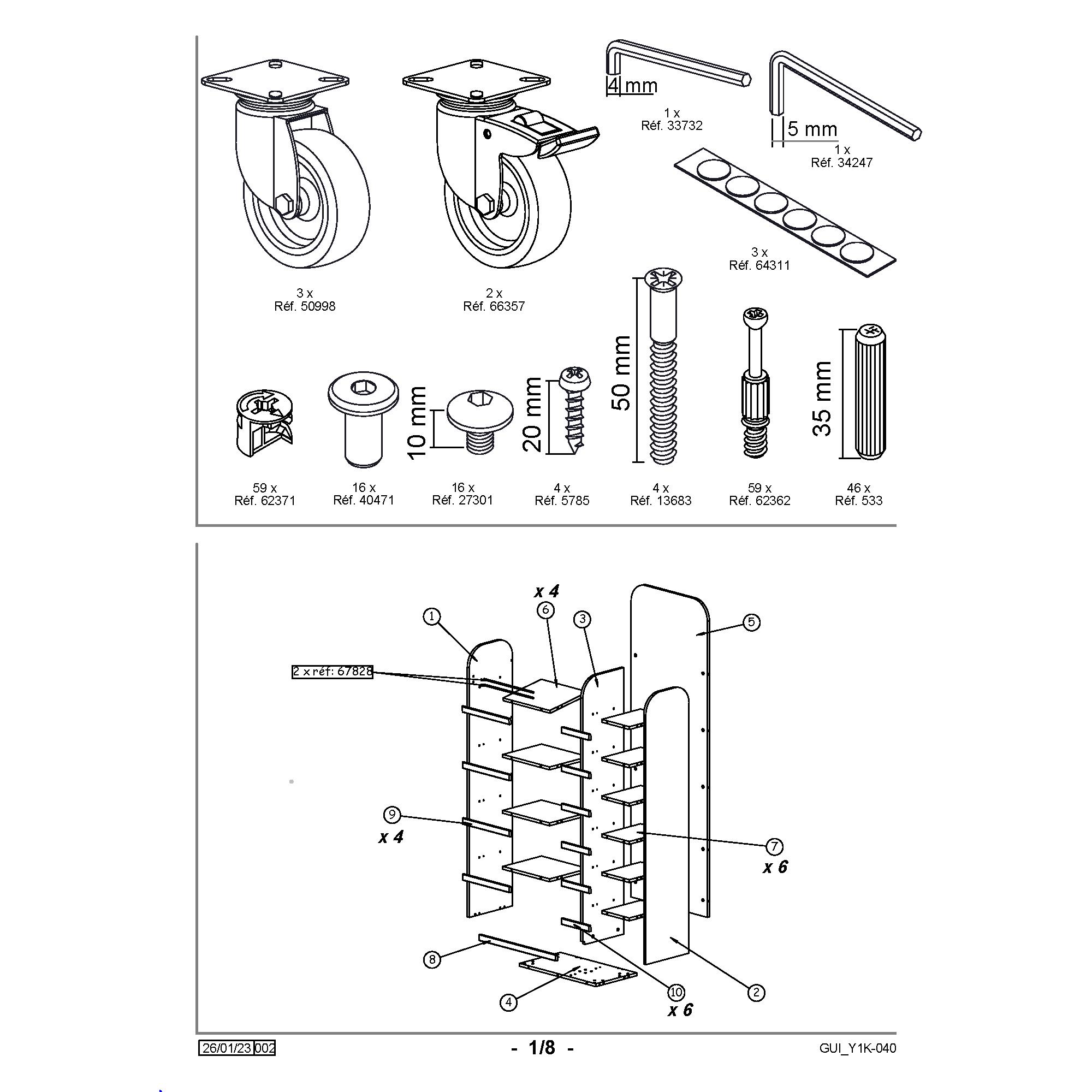 4 mm
1 x
Réf. 33732

5 mm
1 x
Réf. 34247

3 x
Réf. 64311

3 x
Réf. 50998

2 x
Réf. 66357

10 mm
20 mm
50 mm
35 mm

59 x
Réf. 62371

16 x
Réf. 40471

16 x
Réf. 27301

4 x
Réf. 5785

4 x
Réf. 13683

59 x
Réf. 62362

46 x
Réf. 533

x 4
6
1
3
5
2 x réf: 67828
9
x 4
7
x 6
8
4
10
x 6
2

26/01/23 002
- 1/8 -
GUI_Y1K-040