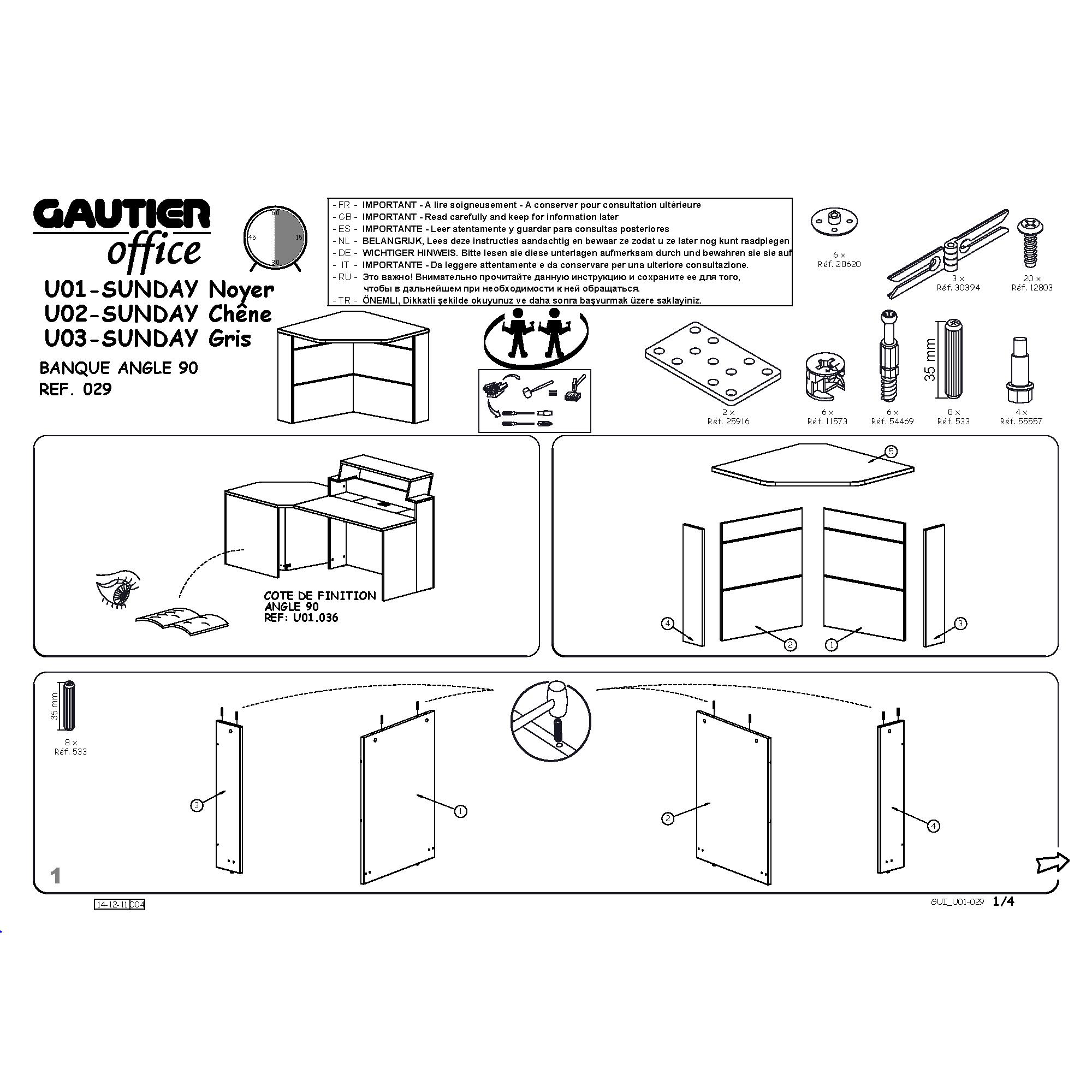 GAUTIER
office

60
15
30
45

U01-SUNDAY Noyer
U02-SUNDAY Chêne
U03-SUNDAY Gris

BANQUE ANGLE 90
REF. 029

- FR - IMPORTANT - A lire soigneusement - A conserver pour consultation ultérieure
- GB - IMPORTANT - Read carefully and keep for information later
- ES - IMPORTANTE - Leer atentamente y guardar para consultas posteriores
- NL - BELANGRIJK, Lees deze instructies aandachtig en bewaar ze zodat u ze later nog kunt raadplegen
- DE - WICHTIGER HINWEIS. Bitte lesen sie diese unterlagen aufmerksam durch und bewahren sie sie auf
- IT - IMPORTANTE - Da leggere attentamente e da conservare per una ulteriore consultazione.
- RU - Это важно! Внимательно прочитайте данную инструкцию и сохраните ее для того, чтобы в дальнейшем при необходимости к ней обращаться.
- TR - ÖNEMLI, Dikkatli şekilde okuyunuz ve daha sonra başvurmak üzere saklayiniz.

6 × Réf. 28620
3 × Réf. 30394
20 × Réf. 12803
2 × Réf. 25916
6 × Réf. 11573
6 × Réf. 54469
35 mm
8 × Réf. 533
4 × Réf. 55557

COTE DE FINITION
ANGLE 90
REF: U01.036

5
4
2
1
3

35 mm
8 × Réf. 533

3
1
2
4

1

14-12-11 004

GUI_U01-029 1/4