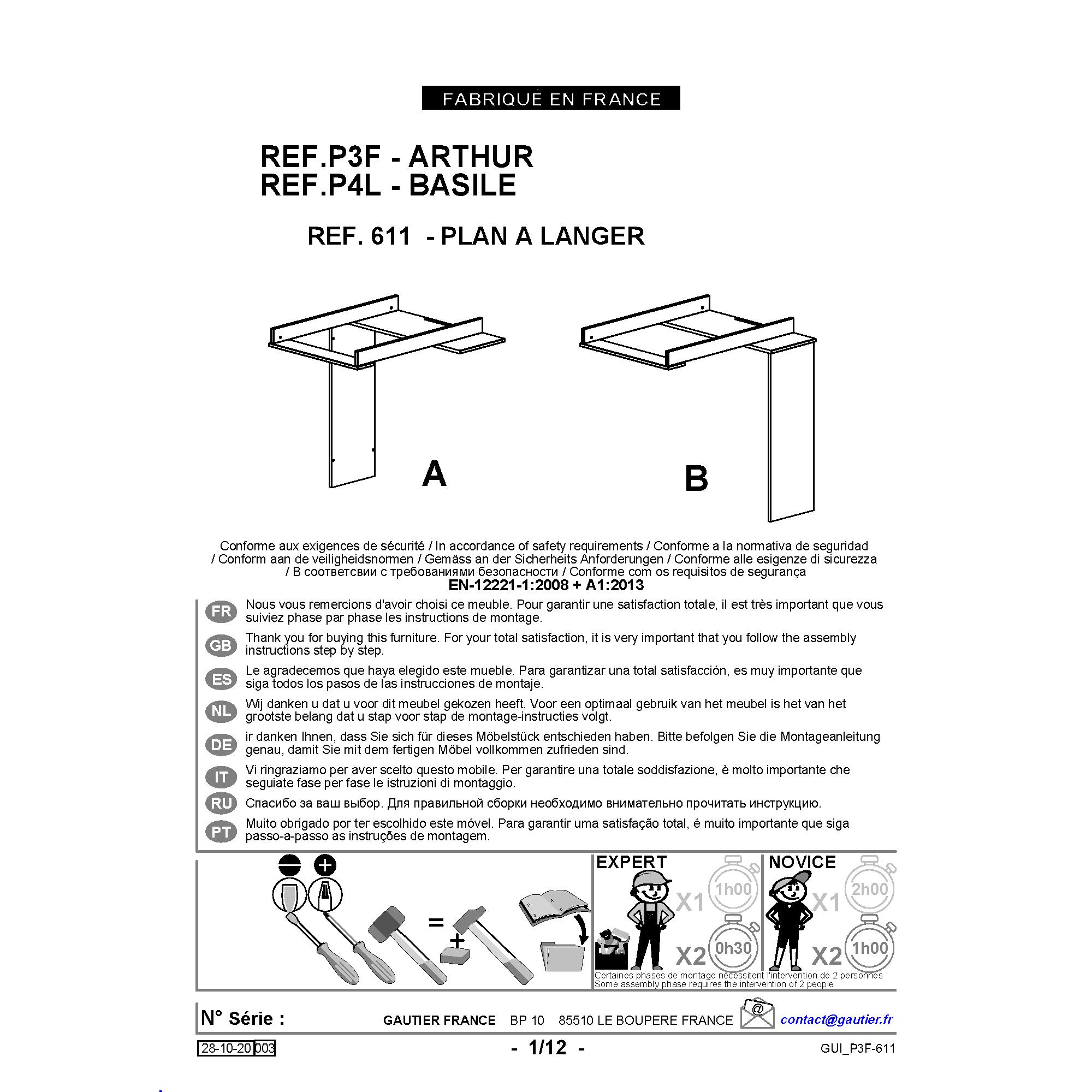 FABRIQUÉ EN FRANCE

REF.P3F - ARTHUR
REF.P4L - BASILE

REF. 611 - PLAN A LANGER

A

B

Conforme aux exigences de sécurité / In accordance of safety requirements / Conforme a la normativa de seguridad / Conform aan de veiligheidsnormen / Gemäss an der Sicherheits Anforderungen / Conforme alle esigenze di sicurezza / В соответсвии с требованиями безопасности / Conforme com os requisitos de segurança
EN-12221-1:2008 + A1:2013

FR Nous vous remercions d'avoir choisi ce meuble. Pour garantir une satisfaction totale, il est très important que vous suiviez phase par phase les instructions de montage.

GB Thank you for buying this furniture. For your total satisfaction, it is very important that you follow the assembly instructions step by step.

ES Le agradecemos que haya elegido este mueble. Para garantizar una total satisfacción, es muy importante que siga todos los pasos de las instrucciones de montaje.

NL Wij danken u dat u voor dit meubel gekozen heeft. Voor een optimaal gebruik van het meubel is het van het grootste belang dat u stap voor stap de montage-instructies volgt.

DE ir danken Ihnen, dass Sie sich für dieses Möbelstück entschieden haben. Bitte befolgen Sie die Montageanleitung genau, damit Sie mit dem fertigen Möbel vollkommen zufrieden sind.

IT Vi ringraziamo per aver scelto questo mobile. Per garantire una totale soddisfazione, è molto importante che seguiate fase per fase le istruzioni di montaggio.

RU Спасибо за ваш выбор. Для правильной сборки необходимо внимательно прочитать инструкцию.

PT Muito obrigado por ter escolhido este móvel. Para garantir uma satisfação total, é muito importante que siga passo-a-passo as instruções de montagem.

=
+

EXPERT
X1 1h00
X2 0h30

NOVICE
X1 2h00
X2 1h00

Certaines phases de montage nécessitent l'intervention de 2 personnes
Some assembly phase requires the intervention of 2 people

N° Série :
GAUTIER FRANCE BP 10 85510 LE BOUPERE FRANCE
@
contact@gautier.fr

28-10-20 003
- 1/12 -
GUI_P3F-611