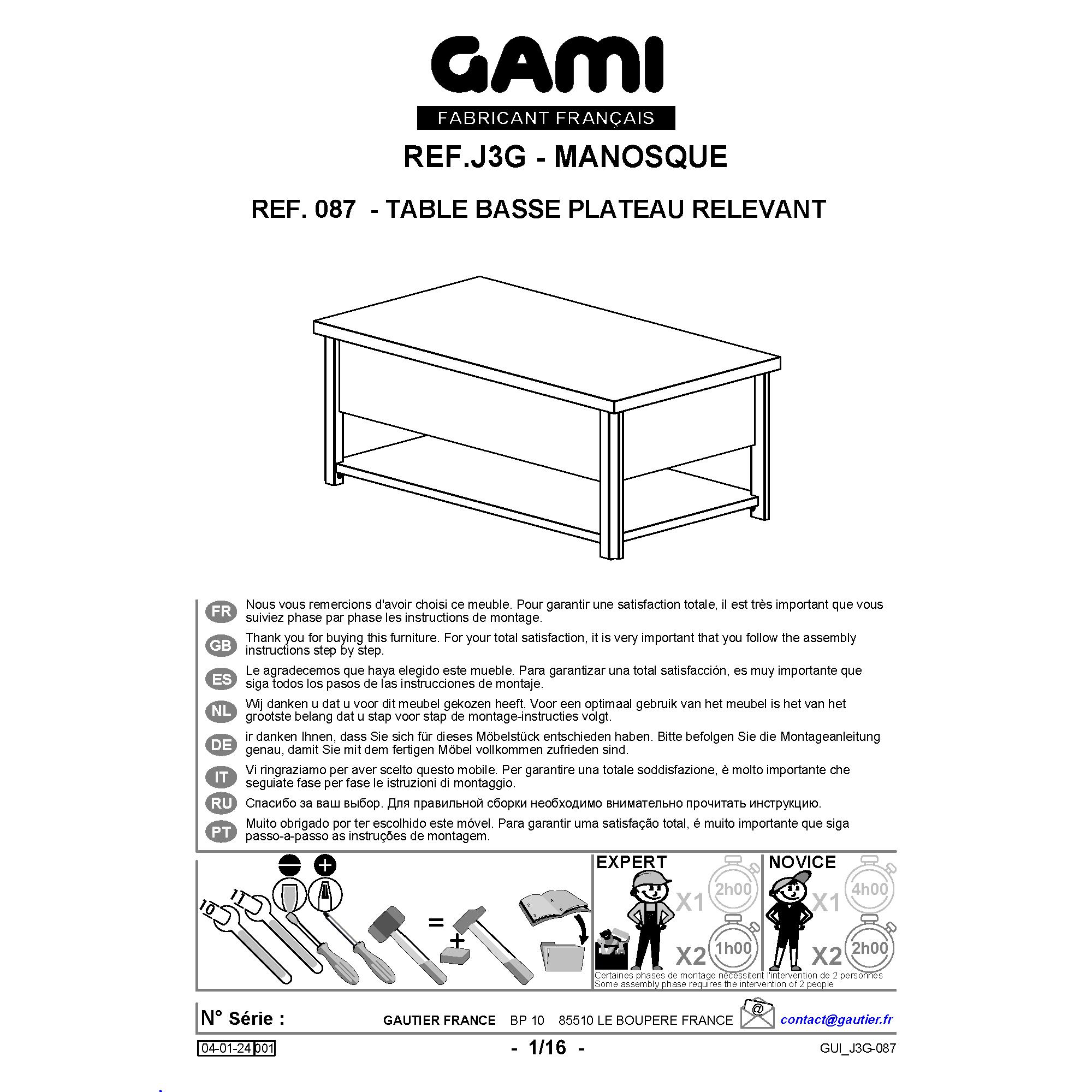 GAMI
FABRICANT FRANÇAIS
REF.J3G - MANOSQUE

REF. 087 - TABLE BASSE PLATEAU RELEVANT

FR Nous vous remercions d'avoir choisi ce meuble. Pour garantir une satisfaction totale, il est très important que vous suiviez phase par phase les instructions de montage.

GB Thank you for buying this furniture. For your total satisfaction, it is very important that you follow the assembly instructions step by step.

ES Le agradecemos que haya elegido este mueble. Para garantizar una total satisfacción, es muy importante que siga todos los pasos de las instrucciones de montaje.

NL Wij danken u dat u voor dit meubel gekozen heeft. Voor een optimaal gebruik van het meubel is het van het grootste belang dat u stap voor stap de montage-instructies volgt.

DE ir danken Ihnen, dass Sie sich für dieses Möbelstück entschieden haben. Bitte befolgen Sie die Montageanleitung genau, damit Sie mit dem fertigen Möbel vollkommen zufrieden sind.

IT Vi ringraziamo per aver scelto questo mobile. Per garantire una totale soddisfazione, è molto importante che seguiate fase per fase le istruzioni di montaggio.

RU Спасибо за ваш выбор. Для правильной сборки необходимо внимательно прочитать инструкцию.

PT Muito obrigado por ter escolhido este móvel. Para garantir uma satisfação total, é muito importante que siga passo-a-passo as instruções de montagem.

10 11 = +

EXPERT X1 2h00 X2 1h00
NOVICE X1 4h00 X2 2h00

Certaines phases de montage nécessitent l'intervention de 2 personnes
Some assembly phase requires the intervention of 2 people

N° Série : GAUTIER FRANCE BP 10 85510 LE BOUPERE FRANCE @ contact@gautier.fr

04-01-24 001 - 1/16 - GUI_J3G-087