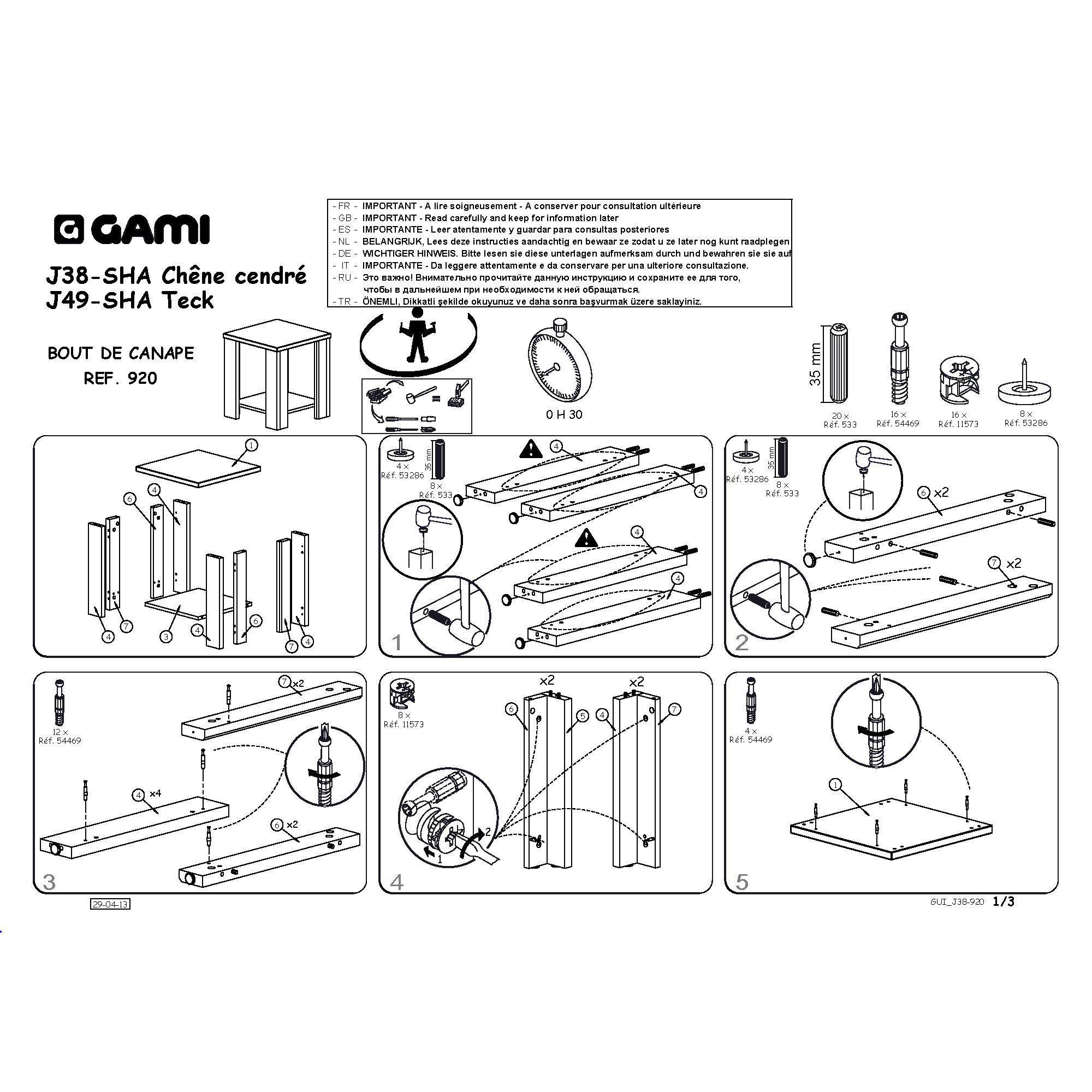 GAMI

J38-SHA Chêne cendré
J49-SHA Teck

BOUT DE CANAPE
REF. 920

- FR - IMPORTANT - A lire soigneusement - A conserver pour consultation ultérieure
- GB - IMPORTANT - Read carefully and keep for information later
- ES - IMPORTANTE - Leer atentamente y guardar para consultas posteriores
- NL - BELANGRIJK, Lees deze instructies aandachtig en bewaar ze zodat u ze later nog kunt raadplegen
- DE - WICHTIGER HINWEIS. Bitte lesen sie diese unterlagen aufmerksam durch und bewahren sie sie auf
- IT - IMPORTANTE - Da leggere attentamente e da conservare per una ulteriore consultazione.
- RU - Это важно! Внимательно прочитайте данную инструкцию и сохраните ее для того, чтобы в дальнейшем при необходимости к ней обращаться.
- TR - ÖNEMLI, Dikkatli şekilde okuyunuz ve daha sonra başvurmak üzere saklayiniz.

0 H 30

35 mm
20 × Réf. 533
16 × Réf. 54469
16 × Réf. 11573
8 × Réf. 53286

1 6 4 4 7 3 4 6 7 4

4 × Réf. 53286
35 mm
8 × Réf. 533
4 4 4 4
1

4 × Réf. 53286
35 mm
8 × Réf. 533
6 ×2
7 ×2
2

12 × Réf. 54469
7 ×2
4 ×4
6 ×2
3

8 × Réf. 11573
×2 ×2
6 5 4 7
1 2
4

4 × Réf. 54469
1
5

29-04-13
GUI_J38-920 1/3