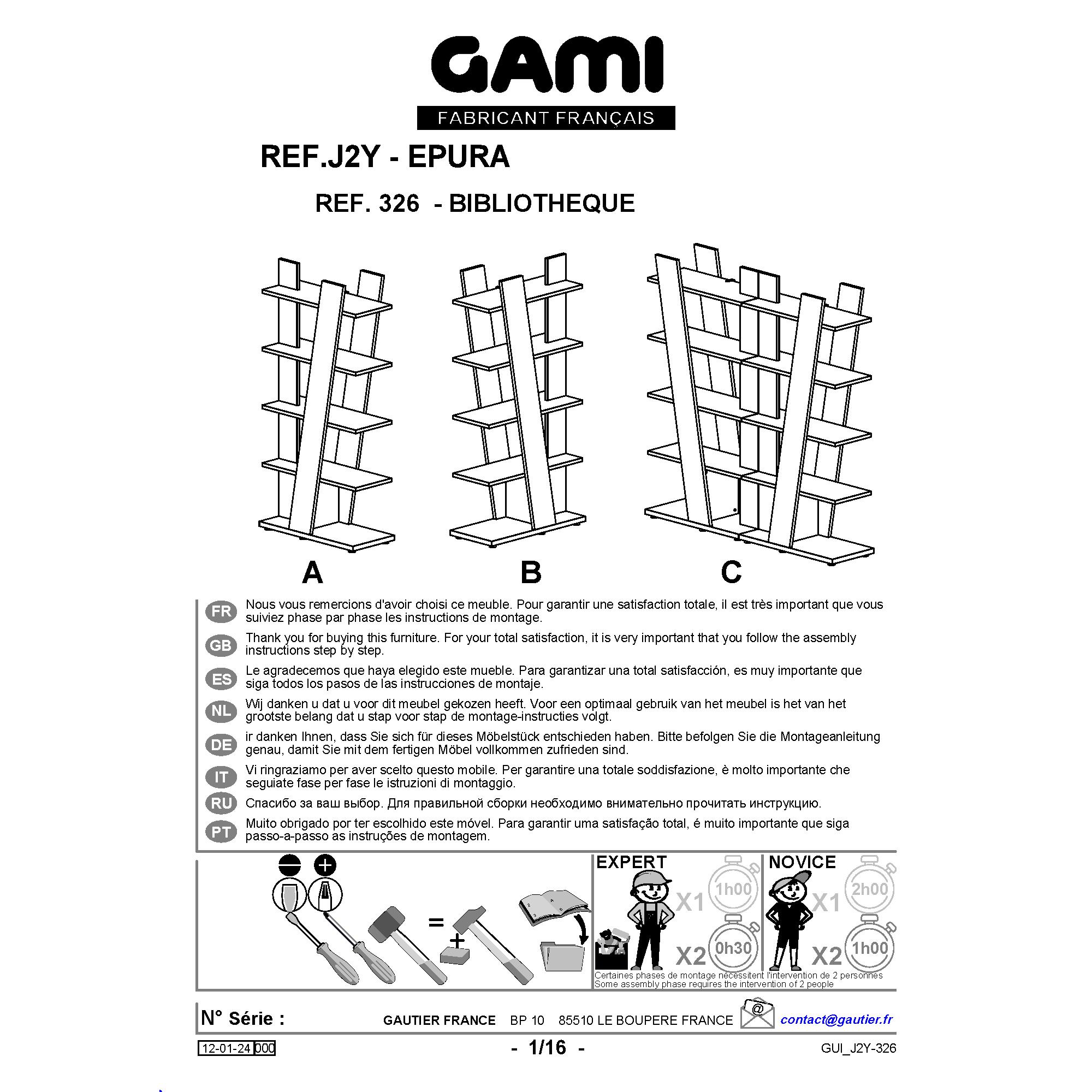 GAMI
FABRICANT FRANÇAIS

REF.J2Y - EPURA

REF. 326 - BIBLIOTHEQUE

A B C

FR Nous vous remercions d'avoir choisi ce meuble. Pour garantir une satisfaction totale, il est très important que vous suiviez phase par phase les instructions de montage.

GB Thank you for buying this furniture. For your total satisfaction, it is very important that you follow the assembly instructions step by step.

ES Le agradecemos que haya elegido este mueble. Para garantizar una total satisfacción, es muy importante que siga todos los pasos de las instrucciones de montaje.

NL Wij danken u dat u voor dit meubel gekozen heeft. Voor een optimaal gebruik van het meubel is het van het grootste belang dat u stap voor stap de montage-instructies volgt.

DE ir danken Ihnen, dass Sie sich für dieses Möbelstück entschieden haben. Bitte befolgen Sie die Montageanleitung genau, damit Sie mit dem fertigen Möbel vollkommen zufrieden sind.

IT Vi ringraziamo per aver scelto questo mobile. Per garantire una totale soddisfazione, è molto importante che seguiate fase per fase le istruzioni di montaggio.

RU Спасибо за ваш выбор. Для правильной сборки необходимо внимательно прочитать инструкцию.

PT Muito obrigado por ter escolhido este móvel. Para garantir uma satisfação total, é muito importante que siga passo-a-passo as instruções de montagem.

=
+

EXPERT X1 1h00 X2 0h30
NOVICE X1 2h00 X2 1h00

Certaines phases de montage nécessitent l'intervention de 2 personnes
Some assembly phase requires the intervention of 2 people

N° Série : GAUTIER FRANCE BP 10 85510 LE BOUPERE FRANCE @ contact@gautier.fr

12-01-24 000 - 1/16 - GUI_J2Y-326