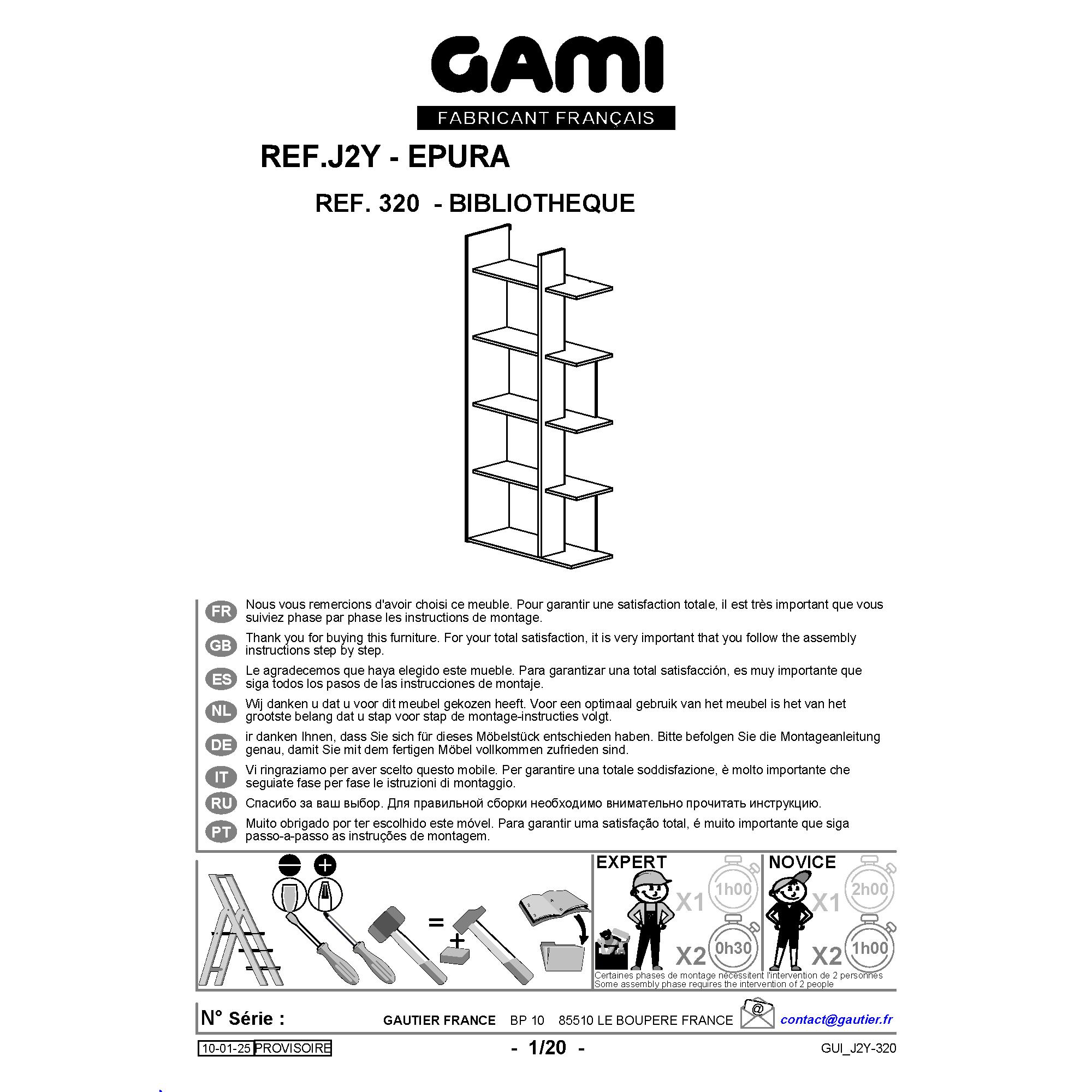 GAMI
FABRICANT FRANÇAIS

REF.J2Y - EPURA

REF. 320 - BIBLIOTHEQUE

FR Nous vous remercions d'avoir choisi ce meuble. Pour garantir une satisfaction totale, il est très important que vous suiviez phase par phase les instructions de montage.

GB Thank you for buying this furniture. For your total satisfaction, it is very important that you follow the assembly instructions step by step.

ES Le agradecemos que haya elegido este mueble. Para garantizar una total satisfacción, es muy importante que siga todos los pasos de las instrucciones de montaje.

NL Wij danken u dat u voor dit meubel gekozen heeft. Voor een optimaal gebruik van het meubel is het van het grootste belang dat u stap voor stap de montage-instructies volgt.

DE ir danken Ihnen, dass Sie sich für dieses Möbelstück entschieden haben. Bitte befolgen Sie die Montageanleitung genau, damit Sie mit dem fertigen Möbel vollkommen zufrieden sind.

IT Vi ringraziamo per aver scelto questo mobile. Per garantire una totale soddisfazione, è molto importante che seguiate fase per fase le istruzioni di montaggio.

RU Спасибо за ваш выбор. Для правильной сборки необходимо внимательно прочитать инструкцию.

PT Muito obrigado por ter escolhido este móvel. Para garantir uma satisfação total, é muito importante que siga passo-a-passo as instruções de montagem.

=
+

EXPERT
X1 1h00
X2 0h30

NOVICE
X1 2h00
X2 1h00

Certaines phases de montage nécessitent l'intervention de 2 personnes
Some assembly phase requires the intervention of 2 people

N° Série :
GAUTIER FRANCE BP 10 85510 LE BOUPERE FRANCE
@
contact@gautier.fr

10-01-25 PROVISOIRE
- 1/20 -
GUI_J2Y-320