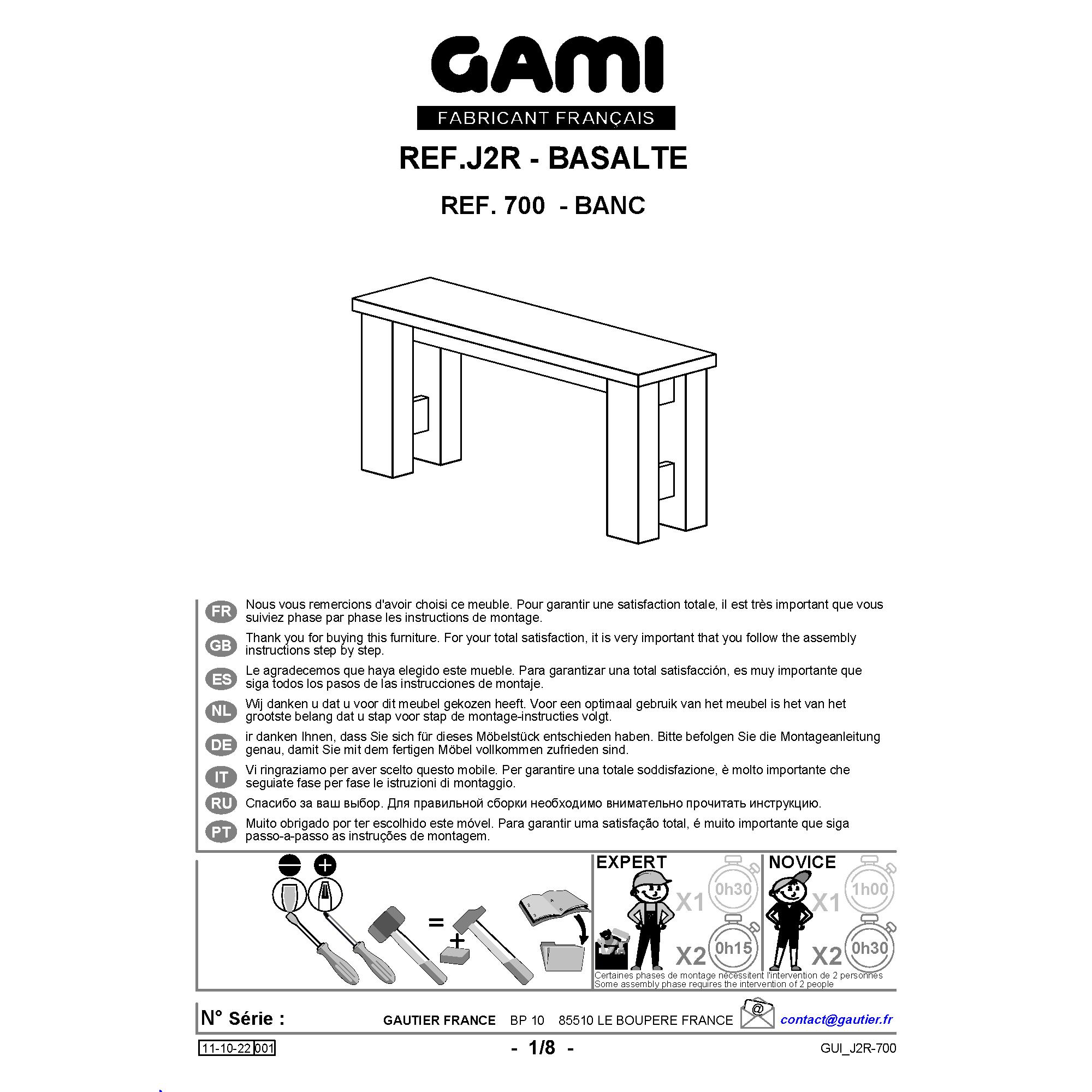 GAMI
FABRICANT FRANÇAIS

REF.J2R - BASALTE

REF. 700 - BANC

FR Nous vous remercions d'avoir choisi ce meuble. Pour garantir une satisfaction totale, il est très important que vous suiviez phase par phase les instructions de montage.

GB Thank you for buying this furniture. For your total satisfaction, it is very important that you follow the assembly instructions step by step.

ES Le agradecemos que haya elegido este mueble. Para garantizar una total satisfacción, es muy importante que siga todos los pasos de las instrucciones de montaje.

NL Wij danken u dat u voor dit meubel gekozen heeft. Voor een optimaal gebruik van het meubel is het van het grootste belang dat u stap voor stap de montage-instructies volgt.

DE ir danken Ihnen, dass Sie sich für dieses Möbelstück entschieden haben. Bitte befolgen Sie die Montageanleitung genau, damit Sie mit dem fertigen Möbel vollkommen zufrieden sind.

IT Vi ringraziamo per aver scelto questo mobile. Per garantire una totale soddisfazione, è molto importante che seguiate fase per fase le istruzioni di montaggio.

RU Спасибо за ваш выбор. Для правильной сборки необходимо внимательно прочитать инструкцию.

PT Muito obrigado por ter escolhido este móvel. Para garantir uma satisfação total, é muito importante que siga passo-a-passo as instruções de montagem.

=
+

EXPERT
X1 0h30
X2 0h15

NOVICE
X1 1h00
X2 0h30

Certaines phases de montage nécessitent l'intervention de 2 personnes
Some assembly phase requires the intervention of 2 people

N° Série :
GAUTIER FRANCE BP 10 85510 LE BOUPERE FRANCE
@
contact@gautier.fr

11-10-22 001
- 1/8 -
GUI_J2R-700