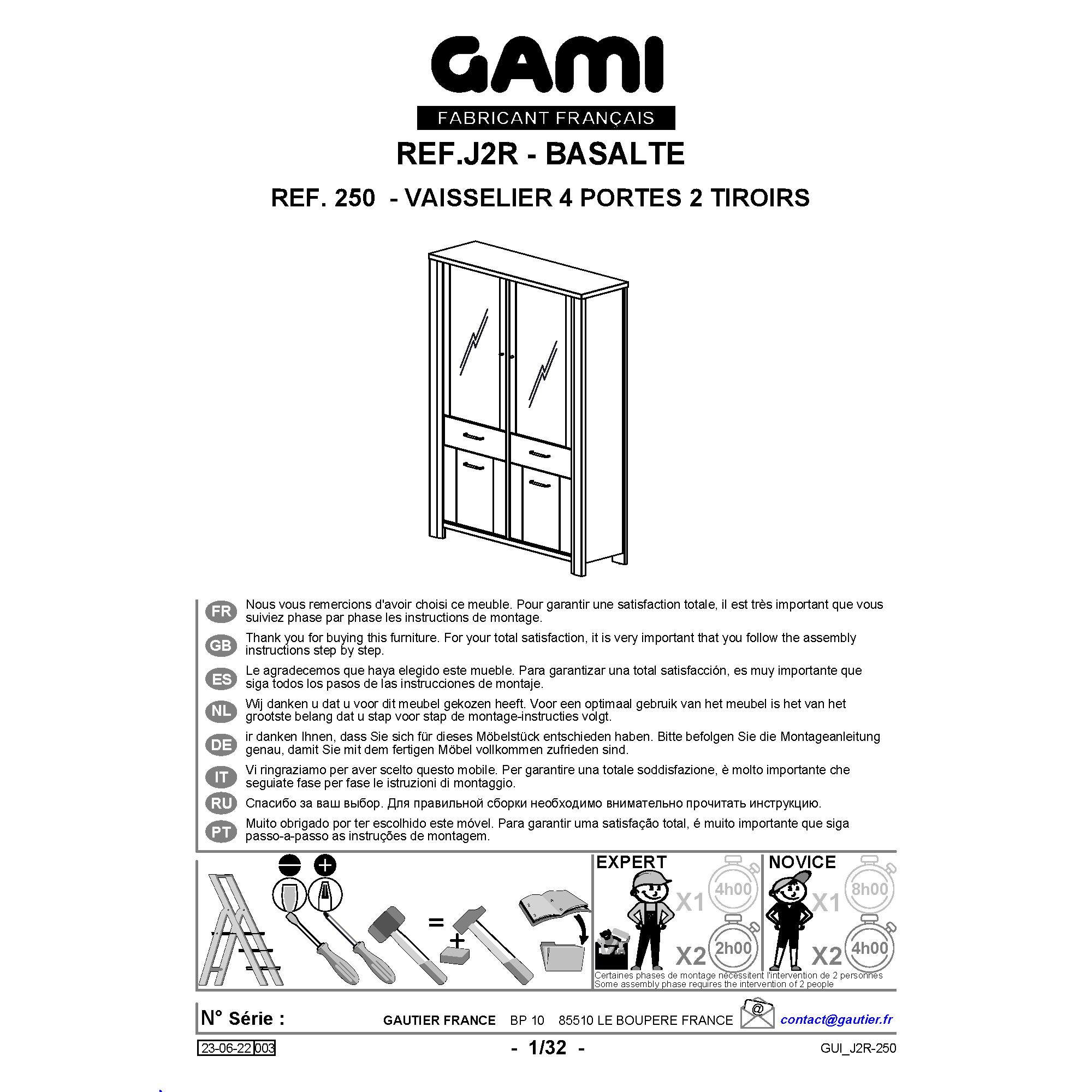 GAMI
FABRICANT FRANÇAIS
REF.J2R - BASALTE
REF. 250 - VAISSELIER 4 PORTES 2 TIROIRS

FR Nous vous remercions d'avoir choisi ce meuble. Pour garantir une satisfaction totale, il est très important que vous suiviez phase par phase les instructions de montage.

GB Thank you for buying this furniture. For your total satisfaction, it is very important that you follow the assembly instructions step by step.

ES Le agradecemos que haya elegido este mueble. Para garantizar una total satisfacción, es muy importante que siga todos los pasos de las instrucciones de montaje.

NL Wij danken u dat u voor dit meubel gekozen heeft. Voor een optimaal gebruik van het meubel is het van het grootste belang dat u stap voor stap de montage-instructies volgt.

DE ir danken Ihnen, dass Sie sich für dieses Möbelstück entschieden haben. Bitte befolgen Sie die Montageanleitung genau, damit Sie mit dem fertigen Möbel vollkommen zufrieden sind.

IT Vi ringraziamo per aver scelto questo mobile. Per garantire una totale soddisfazione, è molto importante che seguiate fase per fase le istruzioni di montaggio.

RU Спасибо за ваш выбор. Для правильной сборки необходимо внимательно прочитать инструкцию.

PT Muito obrigado por ter escolhido este móvel. Para garantir uma satisfação total, é muito importante que siga passo-a-passo as instruções de montagem.

=
+

EXPERT
X1 4h00
X2 2h00

NOVICE
X1 8h00
X2 4h00

Certaines phases de montage nécessitent l'intervention de 2 personnes
Some assembly phase requires the intervention of 2 people

N° Série : GAUTIER FRANCE BP 10 85510 LE BOUPERE FRANCE @ contact@gautier.fr

23-06-22 003 - 1/32 - GUI_J2R-250