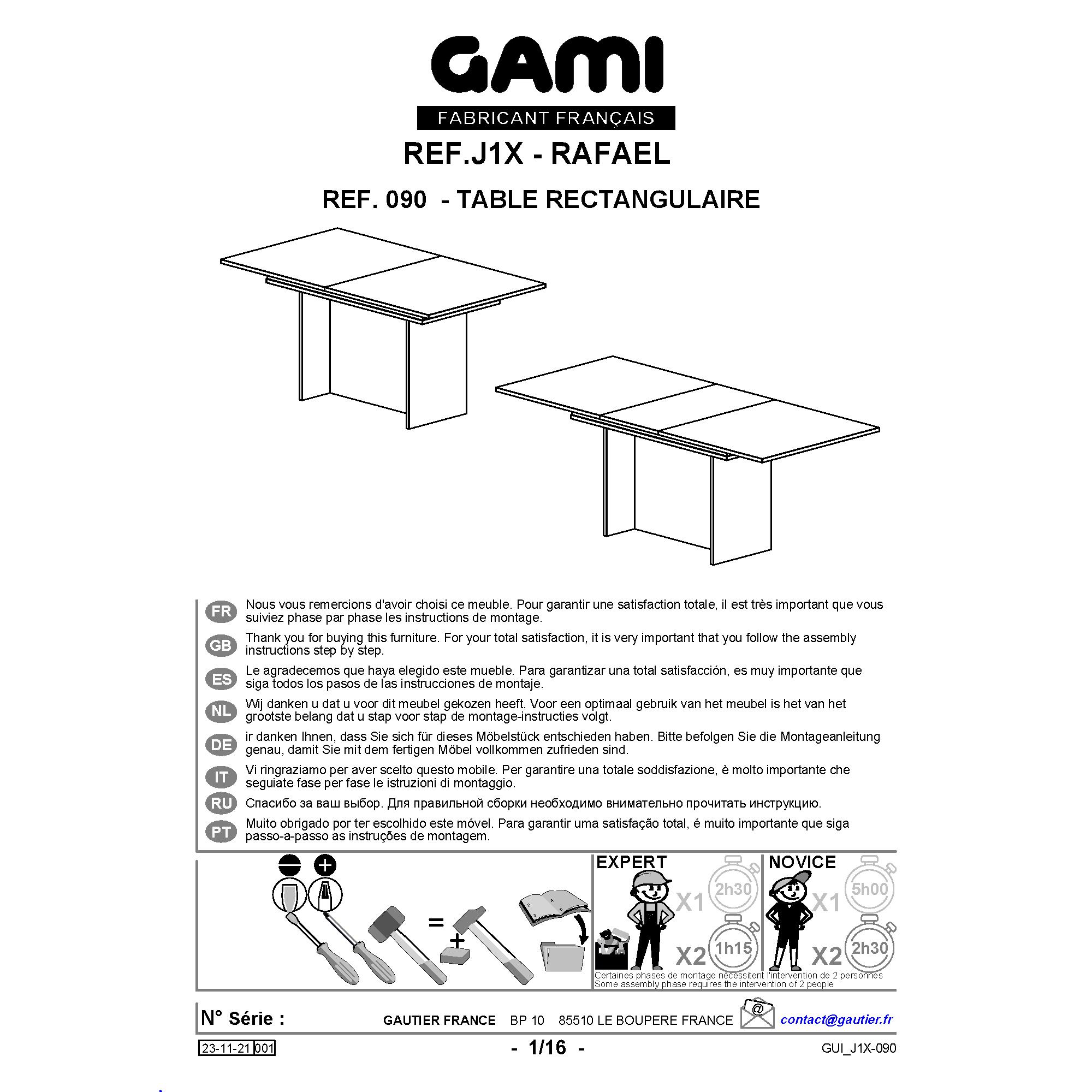 GAMI
FABRICANT FRANÇAIS
REF.J1X - RAFAEL
REF. 090 - TABLE RECTANGULAIRE

FR Nous vous remercions d'avoir choisi ce meuble. Pour garantir une satisfaction totale, il est très important que vous suiviez phase par phase les instructions de montage.
GB Thank you for buying this furniture. For your total satisfaction, it is very important that you follow the assembly instructions step by step.
ES Le agradecemos que haya elegido este mueble. Para garantizar una total satisfacción, es muy importante que siga todos los pasos de las instrucciones de montaje.
NL Wij danken u dat u voor dit meubel gekozen heeft. Voor een optimaal gebruik van het meubel is het van het grootste belang dat u stap voor stap de montage-instructies volgt.
DE ir danken Ihnen, dass Sie sich für dieses Möbelstück entschieden haben. Bitte befolgen Sie die Montageanleitung genau, damit Sie mit dem fertigen Möbel vollkommen zufrieden sind.
IT Vi ringraziamo per aver scelto questo mobile. Per garantire una totale soddisfazione, è molto importante che seguiate fase per fase le istruzioni di montaggio.
RU Спасибо за ваш выбор. Для правильной сборки необходимо внимательно прочитать инструкцию.
PT Muito obrigado por ter escolhido este móvel. Para garantir uma satisfação total, é muito importante que siga passo-a-passo as instruções de montagem.

=
+
EXPERT
X1 2h30
X2 1h15
NOVICE
X1 5h00
X2 2h30
Certaines phases de montage nécessitent l'intervention de 2 personnes
Some assembly phase requires the intervention of 2 people

N° Série :
GAUTIER FRANCE BP 10 85510 LE BOUPERE FRANCE
@
contact@gautier.fr

23-11-21 001
- 1/16 -
GUI_J1X-090