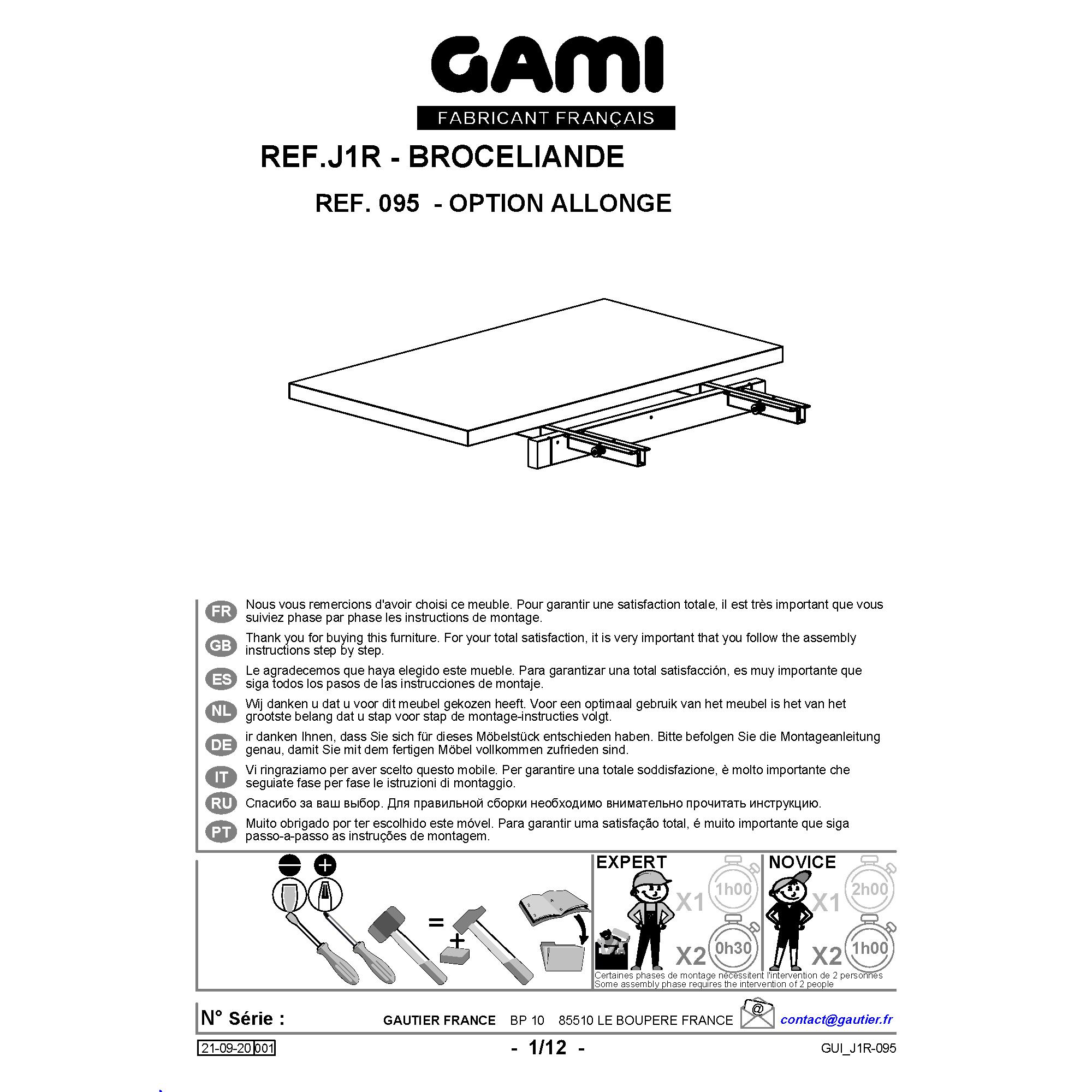 GAMI
FABRICANT FRANÇAIS

REF.J1R - BROCELIANDE

REF. 095 - OPTION ALLONGE

FR Nous vous remercions d'avoir choisi ce meuble. Pour garantir une satisfaction totale, il est très important que vous suiviez phase par phase les instructions de montage.

GB Thank you for buying this furniture. For your total satisfaction, it is very important that you follow the assembly instructions step by step.

ES Le agradecemos que haya elegido este mueble. Para garantizar una total satisfacción, es muy importante que siga todos los pasos de las instrucciones de montaje.

NL Wij danken u dat u voor dit meubel gekozen heeft. Voor een optimaal gebruik van het meubel is het van het grootste belang dat u stap voor stap de montage-instructies volgt.

DE ir danken Ihnen, dass Sie sich für dieses Möbelstück entschieden haben. Bitte befolgen Sie die Montageanleitung genau, damit Sie mit dem fertigen Möbel vollkommen zufrieden sind.

IT Vi ringraziamo per aver scelto questo mobile. Per garantire una totale soddisfazione, è molto importante che seguiate fase per fase le istruzioni di montaggio.

RU Спасибо за ваш выбор. Для правильной сборки необходимо внимательно прочитать инструкцию.

PT Muito obrigado por ter escolhido este móvel. Para garantir uma satisfação total, é muito importante que siga passo-a-passo as instruções de montagem.

=
+

EXPERT
X1 1h00
X2 0h30

NOVICE
X1 2h00
X2 1h00

Certaines phases de montage nécessitent l'intervention de 2 personnes
Some assembly phase requires the intervention of 2 people

N° Série :

GAUTIER FRANCE BP 10 85510 LE BOUPERE FRANCE

@ contact@gautier.fr

21-09-20 001

- 1/12 -

GUI_J1R-095