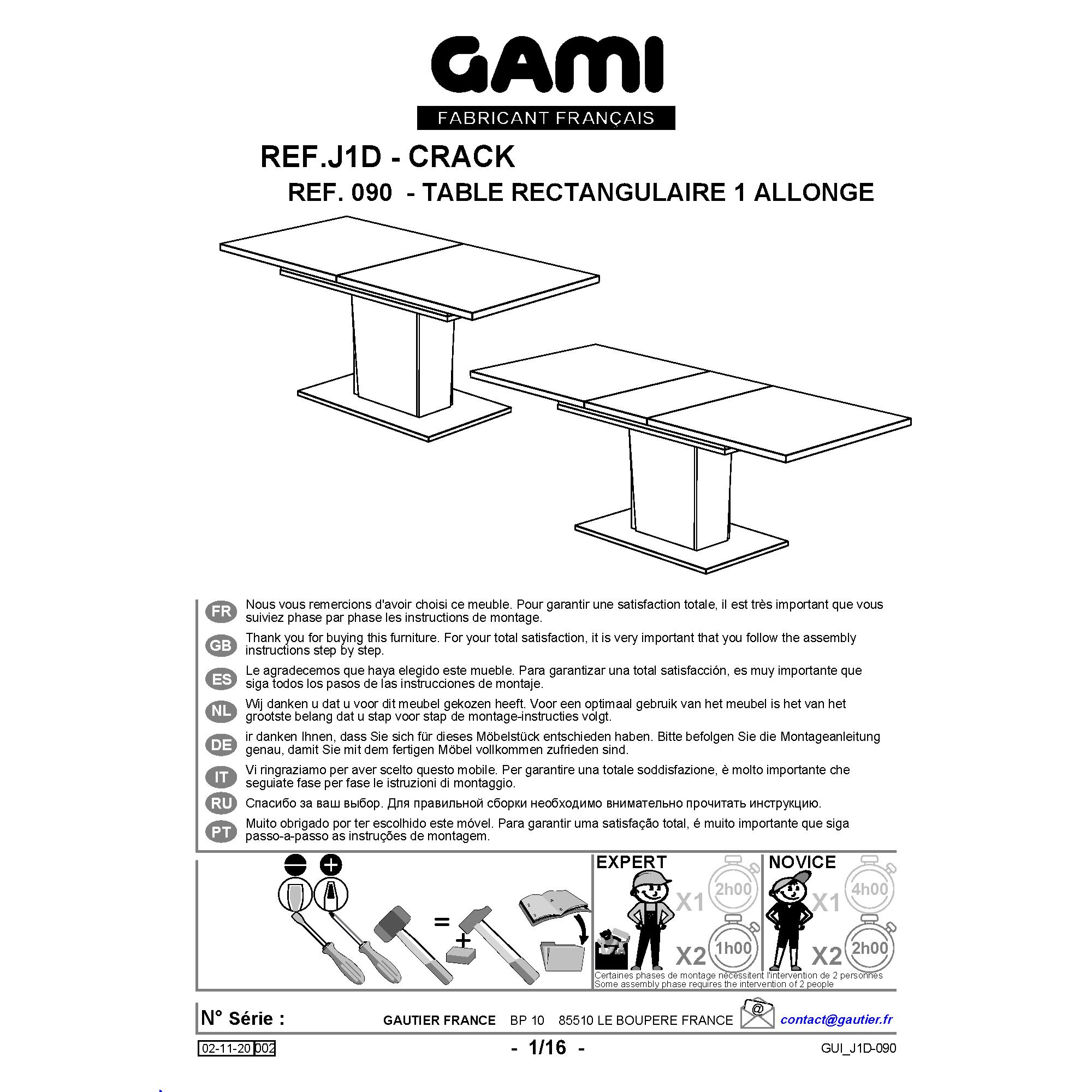 GAMI
FABRICANT FRANÇAIS

REF.J1D - CRACK
REF. 090 - TABLE RECTANGULAIRE 1 ALLONGE

FR Nous vous remercions d'avoir choisi ce meuble. Pour garantir une satisfaction totale, il est très important que vous suiviez phase par phase les instructions de montage.

GB Thank you for buying this furniture. For your total satisfaction, it is very important that you follow the assembly instructions step by step.

ES Le agradecemos que haya elegido este mueble. Para garantizar una total satisfacción, es muy importante que siga todos los pasos de las instrucciones de montaje.

NL Wij danken u dat u voor dit meubel gekozen heeft. Voor een optimaal gebruik van het meubel is het van het grootste belang dat u stap voor stap de montage-instructies volgt.

DE ir danken Ihnen, dass Sie sich für dieses Möbelstück entschieden haben. Bitte befolgen Sie die Montageanleitung genau, damit Sie mit dem fertigen Möbel vollkommen zufrieden sind.

IT Vi ringraziamo per aver scelto questo mobile. Per garantire una totale soddisfazione, è molto importante che seguiate fase per fase le istruzioni di montaggio.

RU Спасибо за ваш выбор. Для правильной сборки необходимо внимательно прочитать инструкцию.

PT Muito obrigado por ter escolhido este móvel. Para garantir uma satisfação total, é muito importante que siga passo-a-passo as instruções de montagem.

=
+

EXPERT
X1 2h00
X2 1h00

NOVICE
X1 4h00
X2 2h00

Certaines phases de montage nécessitent l'intervention de 2 personnes
Some assembly phase requires the intervention of 2 people

N° Série :
GAUTIER FRANCE BP 10 85510 LE BOUPERE FRANCE
@
contact@gautier.fr

02-11-20 002
- 1/16 -
GUI_J1D-090