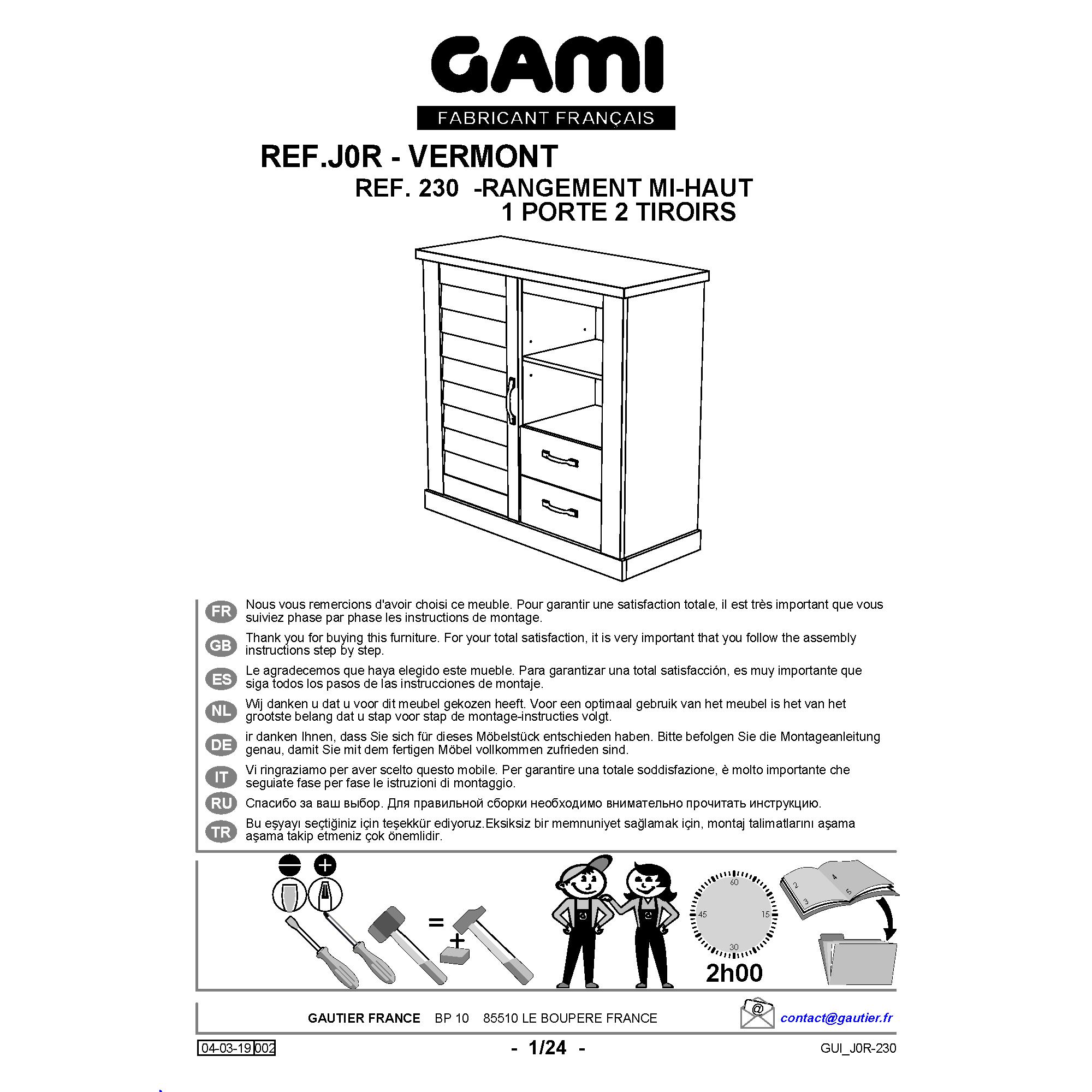 GAMI
FABRICANT FRANÇAIS

REF.J0R - VERMONT
REF. 230 -RANGEMENT MI-HAUT
1 PORTE 2 TIROIRS

FR Nous vous remercions d'avoir choisi ce meuble. Pour garantir une satisfaction totale, il est très important que vous suiviez phase par phase les instructions de montage.

GB Thank you for buying this furniture. For your total satisfaction, it is very important that you follow the assembly instructions step by step.

ES Le agradecemos que haya elegido este mueble. Para garantizar una total satisfacción, es muy importante que siga todos los pasos de las instrucciones de montaje.

NL Wij danken u dat u voor dit meubel gekozen heeft. Voor een optimaal gebruik van het meubel is het van het grootste belang dat u stap voor stap de montage-instructies volgt.

DE ir danken Ihnen, dass Sie sich für dieses Möbelstück entschieden haben. Bitte befolgen Sie die Montageanleitung genau, damit Sie mit dem fertigen Möbel vollkommen zufrieden sind.

IT Vi ringraziamo per aver scelto questo mobile. Per garantire una totale soddisfazione, è molto importante che seguiate fase per fase le istruzioni di montaggio.

RU Спасибо за ваш выбор. Для правильной сборки необходимо внимательно прочитать инструкцию.

TR Bu eşyayı seçtiğiniz için teşekkür ediyoruz.Eksiksiz bir memnuniyet sağlamak için, montaj talimatlarını aşama aşama takip etmeniz çok önemlidir.

=
+
60
15
30
45
2h00
2
3
4
5

GAUTIER FRANCE BP 10 85510 LE BOUPERE FRANCE
@
contact@gautier.fr

04-03-19 002
- 1/24 -
GUI_J0R-230