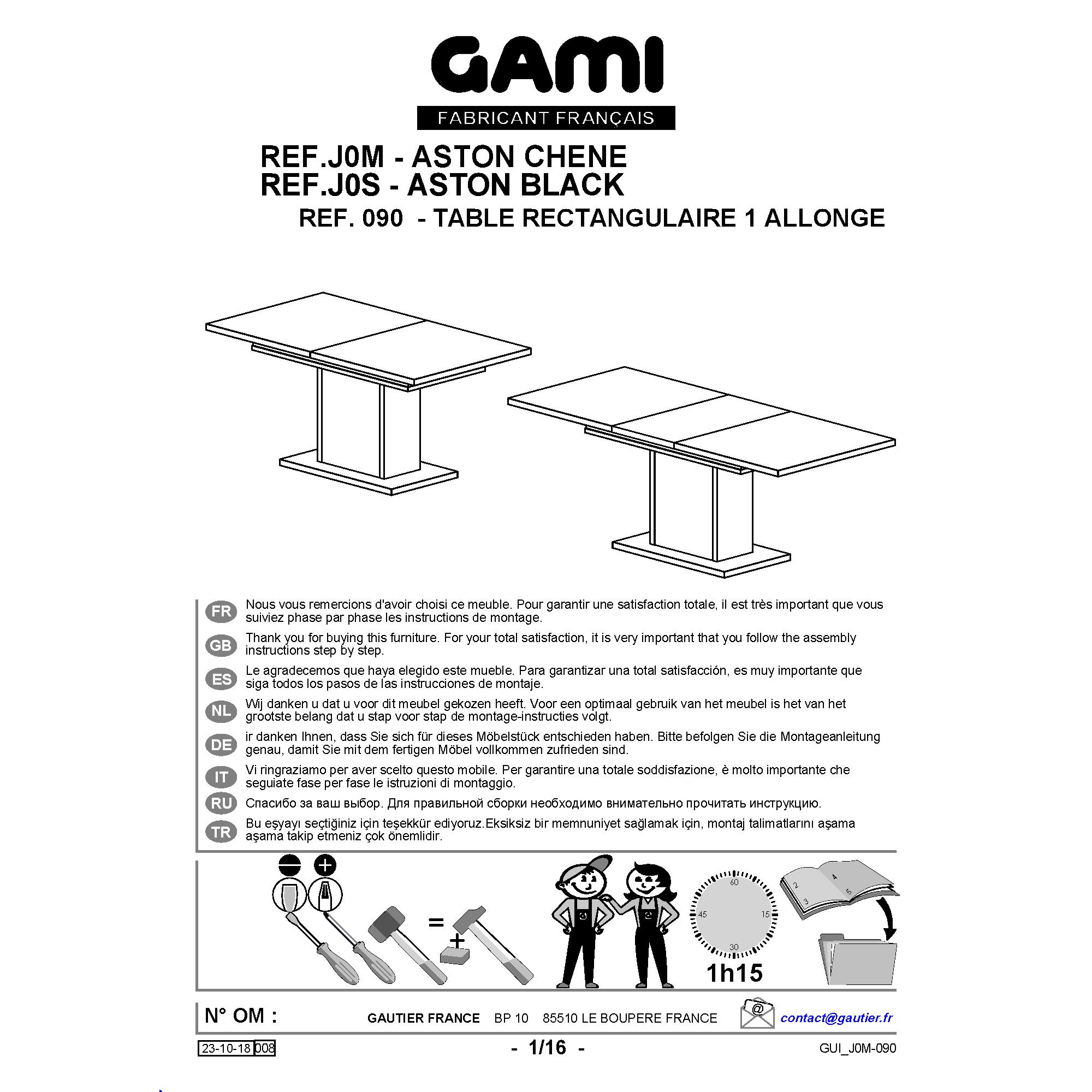 GAMI
FABRICANT FRANÇAIS

REF.J0M - ASTON CHENE
REF.J0S - ASTON BLACK
REF. 090 - TABLE RECTANGULAIRE 1 ALLONGE

FR Nous vous remercions d'avoir choisi ce meuble. Pour garantir une satisfaction totale, il est très important que vous suiviez phase par phase les instructions de montage.

GB Thank you for buying this furniture. For your total satisfaction, it is very important that you follow the assembly instructions step by step.

ES Le agradecemos que haya elegido este mueble. Para garantizar una total satisfacción, es muy importante que siga todos los pasos de las instrucciones de montaje.

NL Wij danken u dat u voor dit meubel gekozen heeft. Voor een optimaal gebruik van het meubel is het van het grootste belang dat u stap voor stap de montage-instructies volgt.

DE ir danken Ihnen, dass Sie sich für dieses Möbelstück entschieden haben. Bitte befolgen Sie die Montageanleitung genau, damit Sie mit dem fertigen Möbel vollkommen zufrieden sind.

IT Vi ringraziamo per aver scelto questo mobile. Per garantire una totale soddisfazione, è molto importante che seguiate fase per fase le istruzioni di montaggio.

RU Спасибо за ваш выбор. Для правильной сборки необходимо внимательно прочитать инструкцию.

TR Bu eşyayı seçtiğiniz için teşekkür ediyoruz.Eksiksiz bir memnuniyet sağlamak için, montaj talimatlarını aşama aşama takip etmeniz çok önemlidir.

=
+
60
15
30
45
1h15
2
3
4
5

N° OM : GAUTIER FRANCE BP 10 85510 LE BOUPERE FRANCE @ contact@gautier.fr

23-10-18 008 - 1/16 - GUI_J0M-090