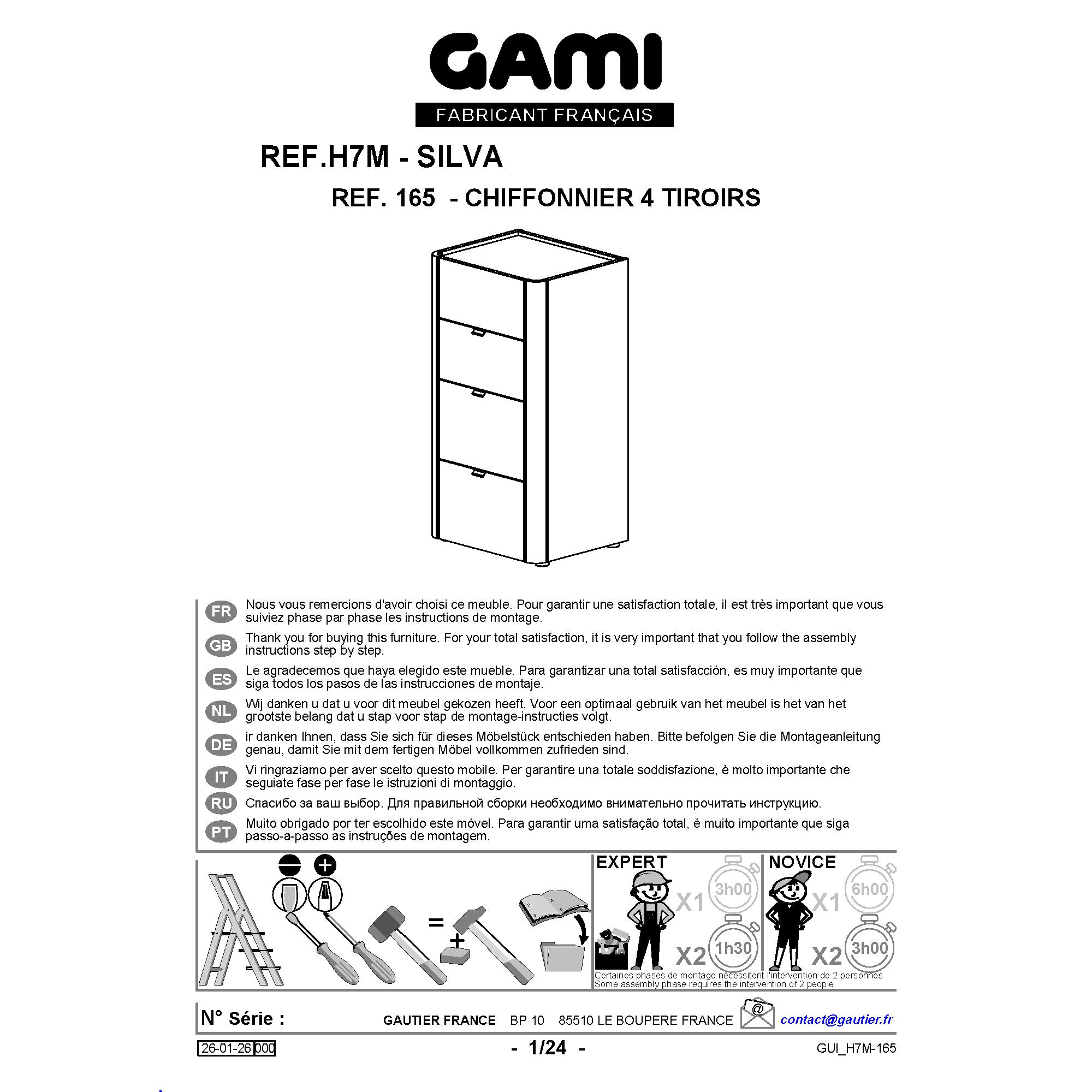 GAMI
FABRICANT FRANÇAIS

REF.H7M - SILVA

REF. 165 - CHIFFONNIER 4 TIROIRS

FR Nous vous remercions d'avoir choisi ce meuble. Pour garantir une satisfaction totale, il est très important que vous suiviez phase par phase les instructions de montage.

GB Thank you for buying this furniture. For your total satisfaction, it is very important that you follow the assembly instructions step by step.

ES Le agradecemos que haya elegido este mueble. Para garantizar una total satisfacción, es muy importante que siga todos los pasos de las instrucciones de montaje.

NL Wij danken u dat u voor dit meubel gekozen heeft. Voor een optimaal gebruik van het meubel is het van het grootste belang dat u stap voor stap de montage-instructies volgt.

DE ir danken Ihnen, dass Sie sich für dieses Möbelstück entschieden haben. Bitte befolgen Sie die Montageanleitung genau, damit Sie mit dem fertigen Möbel vollkommen zufrieden sind.

IT Vi ringraziamo per aver scelto questo mobile. Per garantire una totale soddisfazione, è molto importante che seguiate fase per fase le istruzioni di montaggio.

RU Спасибо за ваш выбор. Для правильной сборки необходимо внимательно прочитать инструкцию.

PT Muito obrigado por ter escolhido este móvel. Para garantir uma satisfação total, é muito importante que siga passo-a-passo as instruções de montagem.

=

+

EXPERT X1 3h00 X2 1h30

NOVICE X1 6h00 X2 3h00

Certaines phases de montage nécessitent l'intervention de 2 personnes
Some assembly phase requires the intervention of 2 people

N° Série :

GAUTIER FRANCE BP 10 85510 LE BOUPERE FRANCE

@ contact@gautier.fr

26-01-26 000

- 1/24 -

GUI_H7M-165