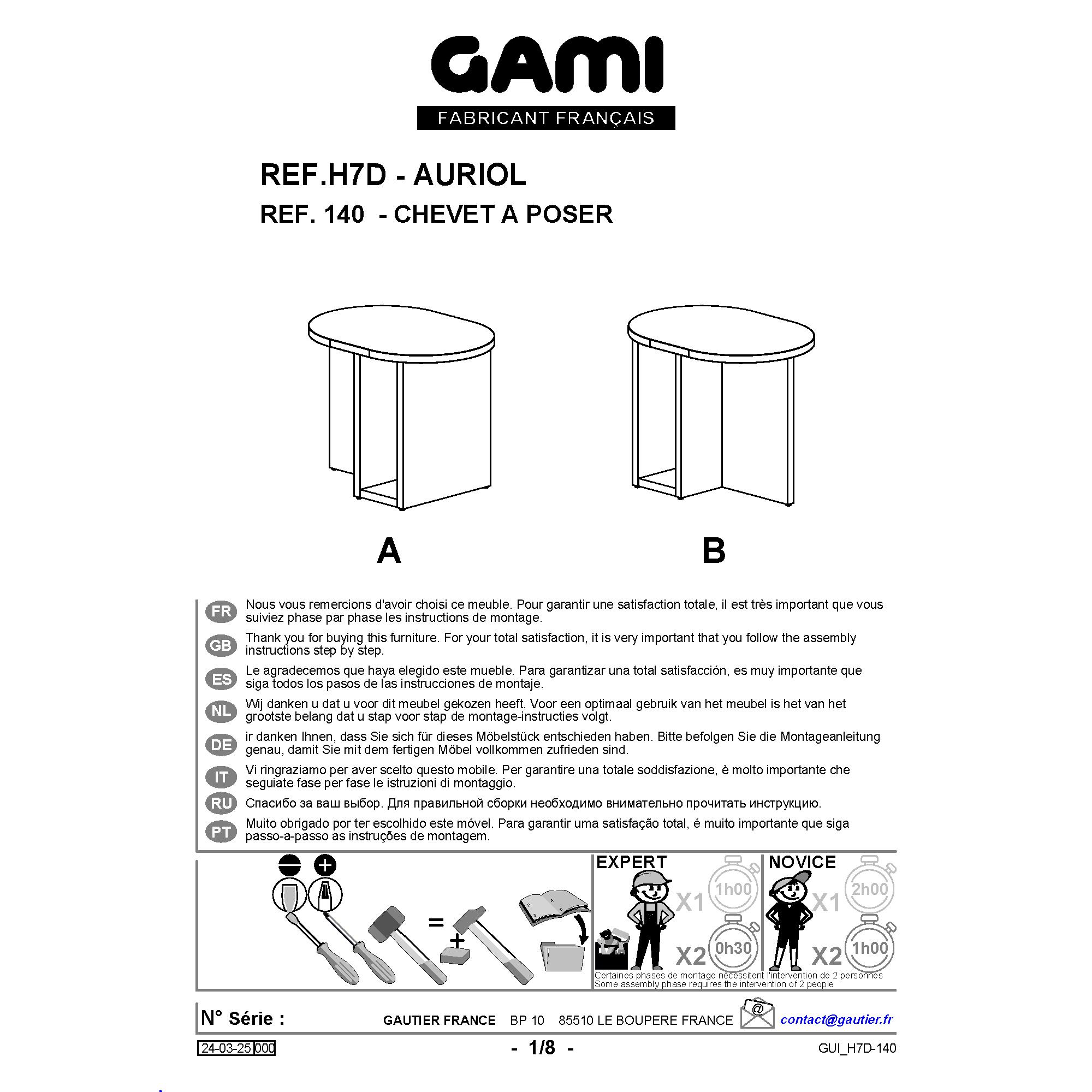 GAMI
FABRICANT FRANÇAIS

REF.H7D - AURIOL
REF. 140 - CHEVET A POSER

A

B

FR Nous vous remercions d'avoir choisi ce meuble. Pour garantir une satisfaction totale, il est très important que vous suiviez phase par phase les instructions de montage.

GB Thank you for buying this furniture. For your total satisfaction, it is very important that you follow the assembly instructions step by step.

ES Le agradecemos que haya elegido este mueble. Para garantizar una total satisfacción, es muy importante que siga todos los pasos de las instrucciones de montaje.

NL Wij danken u dat u voor dit meubel gekozen heeft. Voor een optimaal gebruik van het meubel is het van het grootste belang dat u stap voor stap de montage-instructies volgt.

DE ir danken Ihnen, dass Sie sich für dieses Möbelstück entschieden haben. Bitte befolgen Sie die Montageanleitung genau, damit Sie mit dem fertigen Möbel vollkommen zufrieden sind.

IT Vi ringraziamo per aver scelto questo mobile. Per garantire una totale soddisfazione, è molto importante che seguiate fase per fase le istruzioni di montaggio.

RU Спасибо за ваш выбор. Для правильной сборки необходимо внимательно прочитать инструкцию.

PT Muito obrigado por ter escolhido este móvel. Para garantir uma satisfação total, é muito importante que siga passo-a-passo as instruções de montagem.

=
+

EXPERT
X1 1h00
X2 0h30

NOVICE
X1 2h00
X2 1h00

Certaines phases de montage nécessitent l'intervention de 2 personnes
Some assembly phase requires the intervention of 2 people

N° Série :

GAUTIER FRANCE BP 10 85510 LE BOUPERE FRANCE
@
contact@gautier.fr

24-03-25 000

- 1/8 -

GUI_H7D-140