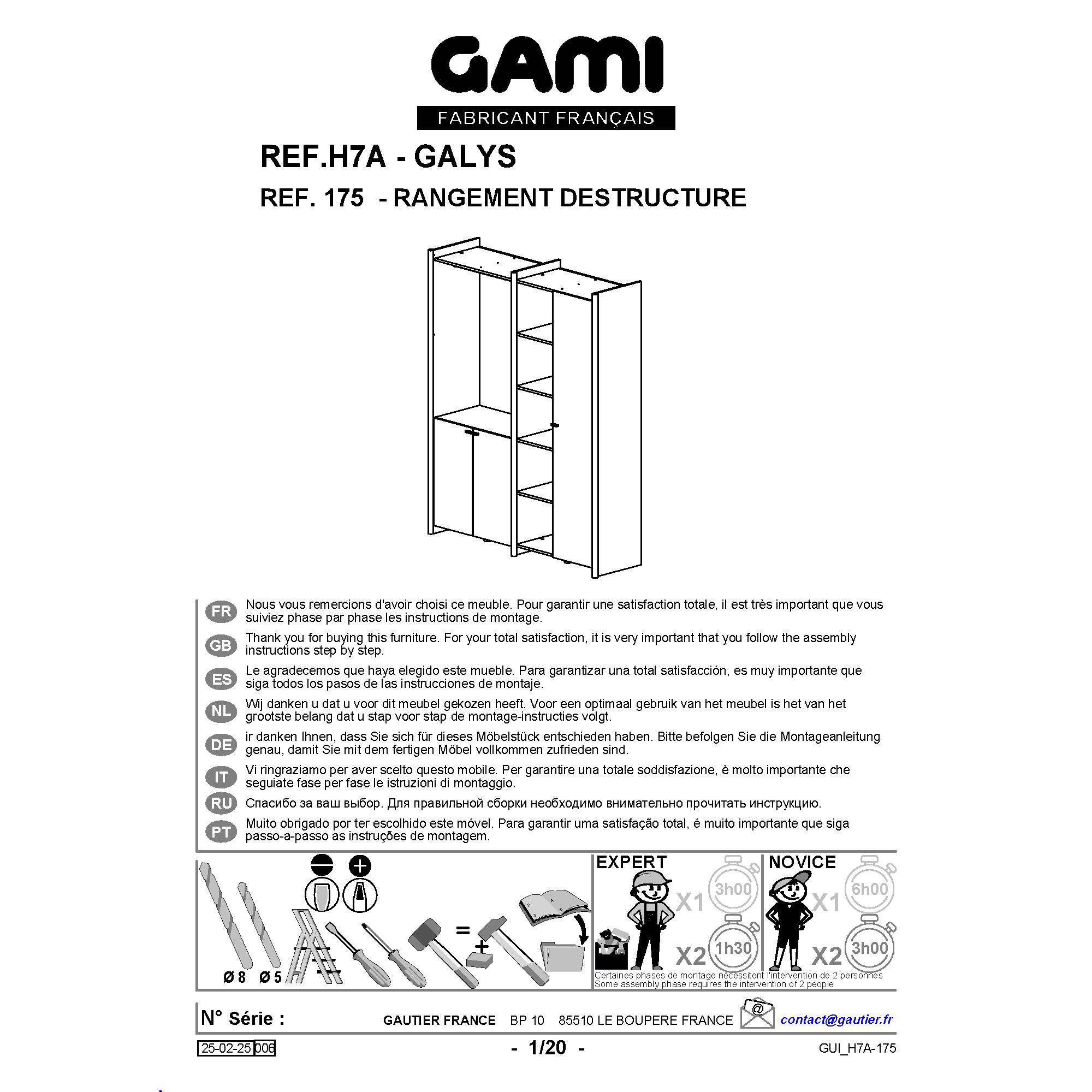 GAMI
FABRICANT FRANÇAIS

REF.H7A - GALYS
REF. 175 - RANGEMENT DESTRUCTURE

FR Nous vous remercions d'avoir choisi ce meuble. Pour garantir une satisfaction totale, il est très important que vous suiviez phase par phase les instructions de montage.

GB Thank you for buying this furniture. For your total satisfaction, it is very important that you follow the assembly instructions step by step.

ES Le agradecemos que haya elegido este mueble. Para garantizar una total satisfacción, es muy importante que siga todos los pasos de las instrucciones de montaje.

NL Wij danken u dat u voor dit meubel gekozen heeft. Voor een optimaal gebruik van het meubel is het van het grootste belang dat u stap voor stap de montage-instructies volgt.

DE ir danken Ihnen, dass Sie sich für dieses Möbelstück entschieden haben. Bitte befolgen Sie die Montageanleitung genau, damit Sie mit dem fertigen Möbel vollkommen zufrieden sind.

IT Vi ringraziamo per aver scelto questo mobile. Per garantire una totale soddisfazione, è molto importante che seguiate fase per fase le istruzioni di montaggio.

RU Спасибо за ваш выбор. Для правильной сборки необходимо внимательно прочитать инструкцию.

PT Muito obrigado por ter escolhido este móvel. Para garantir uma satisfação total, é muito importante que siga passo-a-passo as instruções de montagem.

Ø 8 Ø 5
=
+

EXPERT X1 3h00 X2 1h30
NOVICE X1 6h00 X2 3h00

Certaines phases de montage nécessitent l'intervention de 2 personnes
Some assembly phase requires the intervention of 2 people

N° Série :
GAUTIER FRANCE BP 10 85510 LE BOUPERE FRANCE @ contact@gautier.fr

25-02-25 006 - 1/20 - GUI_H7A-175