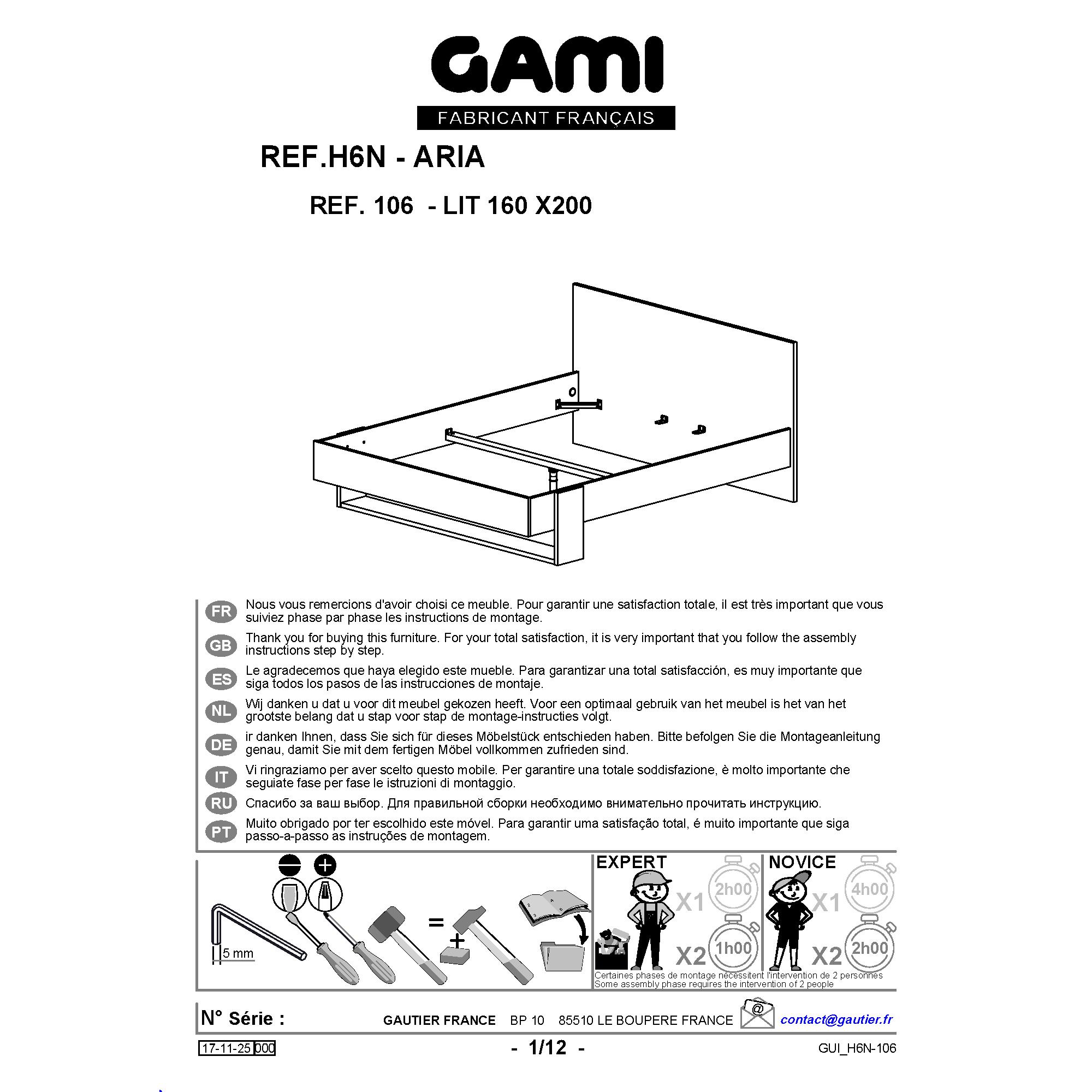 GAMI
FABRICANT FRANÇAIS

REF.H6N - ARIA

REF. 106 - LIT 160 X200

FR Nous vous remercions d'avoir choisi ce meuble. Pour garantir une satisfaction totale, il est très important que vous suiviez phase par phase les instructions de montage.

GB Thank you for buying this furniture. For your total satisfaction, it is very important that you follow the assembly instructions step by step.

ES Le agradecemos que haya elegido este mueble. Para garantizar una total satisfacción, es muy importante que siga todos los pasos de las instrucciones de montaje.

NL Wij danken u dat u voor dit meubel gekozen heeft. Voor een optimaal gebruik van het meubel is het van het grootste belang dat u stap voor stap de montage-instructies volgt.

DE ir danken Ihnen, dass Sie sich für dieses Möbelstück entschieden haben. Bitte befolgen Sie die Montageanleitung genau, damit Sie mit dem fertigen Möbel vollkommen zufrieden sind.

IT Vi ringraziamo per aver scelto questo mobile. Per garantire una totale soddisfazione, è molto importante che seguiate fase per fase le istruzioni di montaggio.

RU Спасибо за ваш выбор. Для правильной сборки необходимо внимательно прочитать инструкцию.

PT Muito obrigado por ter escolhido este móvel. Para garantir uma satisfação total, é muito importante que siga passo-a-passo as instruções de montagem.

5 mm
=
+

EXPERT
X1 2h00
X2 1h00

NOVICE
X1 4h00
X2 2h00

Certaines phases de montage nécessitent l'intervention de 2 personnes
Some assembly phase requires the intervention of 2 people

N° Série :
GAUTIER FRANCE BP 10 85510 LE BOUPERE FRANCE
@
contact@gautier.fr

17-11-25 000
- 1/12 -
GUI_H6N-106