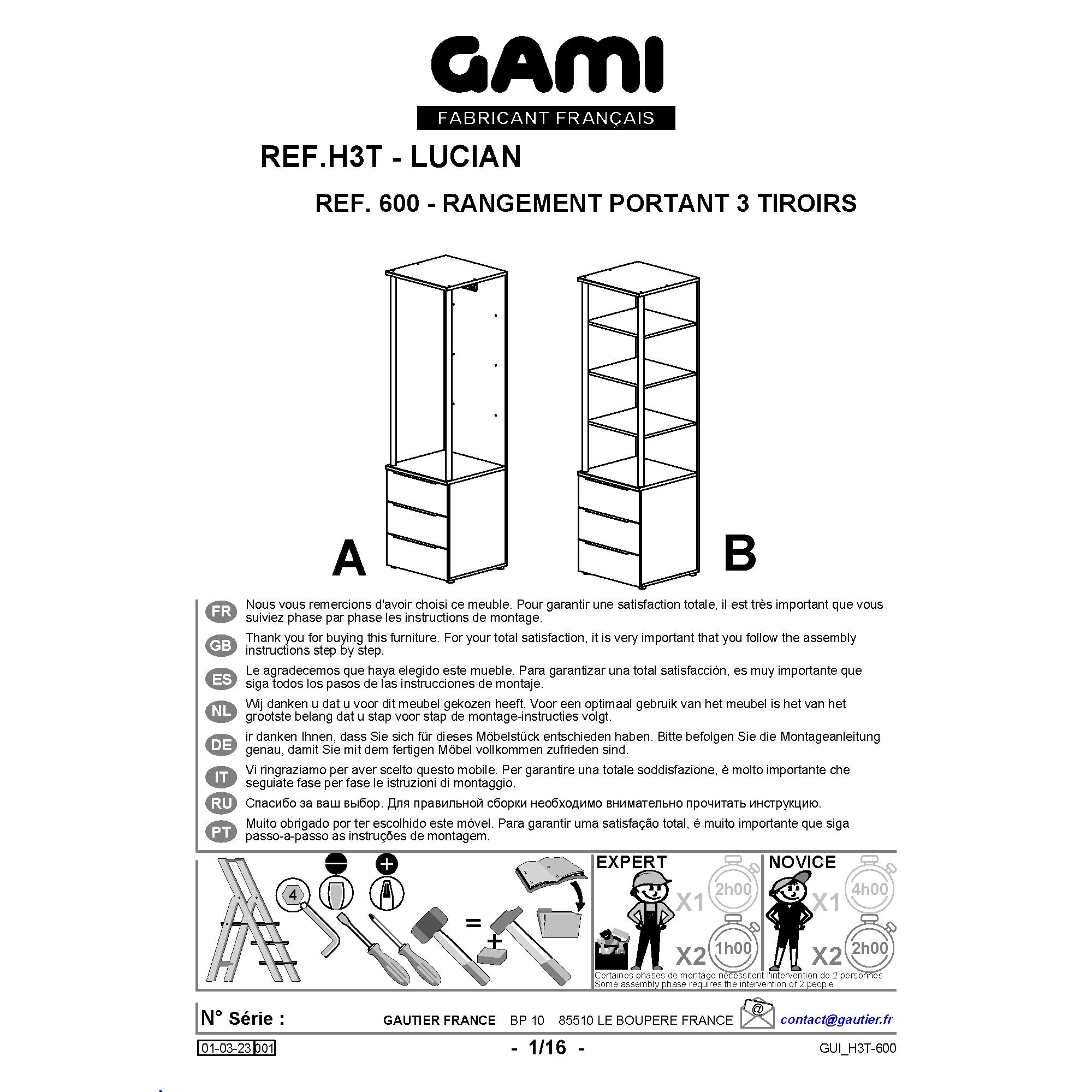 GAMI
FABRICANT FRANÇAIS

REF.H3T - LUCIAN

REF. 600 - RANGEMENT PORTANT 3 TIROIRS

A

B

FR Nous vous remercions d'avoir choisi ce meuble. Pour garantir une satisfaction totale, il est très important que vous suiviez phase par phase les instructions de montage.

GB Thank you for buying this furniture. For your total satisfaction, it is very important that you follow the assembly instructions step by step.

ES Le agradecemos que haya elegido este mueble. Para garantizar una total satisfacción, es muy importante que siga todos los pasos de las instrucciones de montaje.

NL Wij danken u dat u voor dit meubel gekozen heeft. Voor een optimaal gebruik van het meubel is het van het grootste belang dat u stap voor stap de montage-instructies volgt.

DE ir danken Ihnen, dass Sie sich für dieses Möbelstück entschieden haben. Bitte befolgen Sie die Montageanleitung genau, damit Sie mit dem fertigen Möbel vollkommen zufrieden sind.

IT Vi ringraziamo per aver scelto questo mobile. Per garantire una totale soddisfazione, è molto importante che seguiate fase per fase le istruzioni di montaggio.

RU Спасибо за ваш выбор. Для правильной сборки необходимо внимательно прочитать инструкцию.

PT Muito obrigado por ter escolhido este móvel. Para garantir uma satisfação total, é muito importante que siga passo-a-passo as instruções de montagem.

4

=

+

EXPERT
X1 2h00
X2 1h00

NOVICE
X1 4h00
X2 2h00

Certaines phases de montage nécessitent l'intervention de 2 personnes
Some assembly phase requires the intervention of 2 people

N° Série : GAUTIER FRANCE BP 10 85510 LE BOUPERE FRANCE @ contact@gautier.fr

01-03-23 001 - 1/16 - GUI_H3T-600