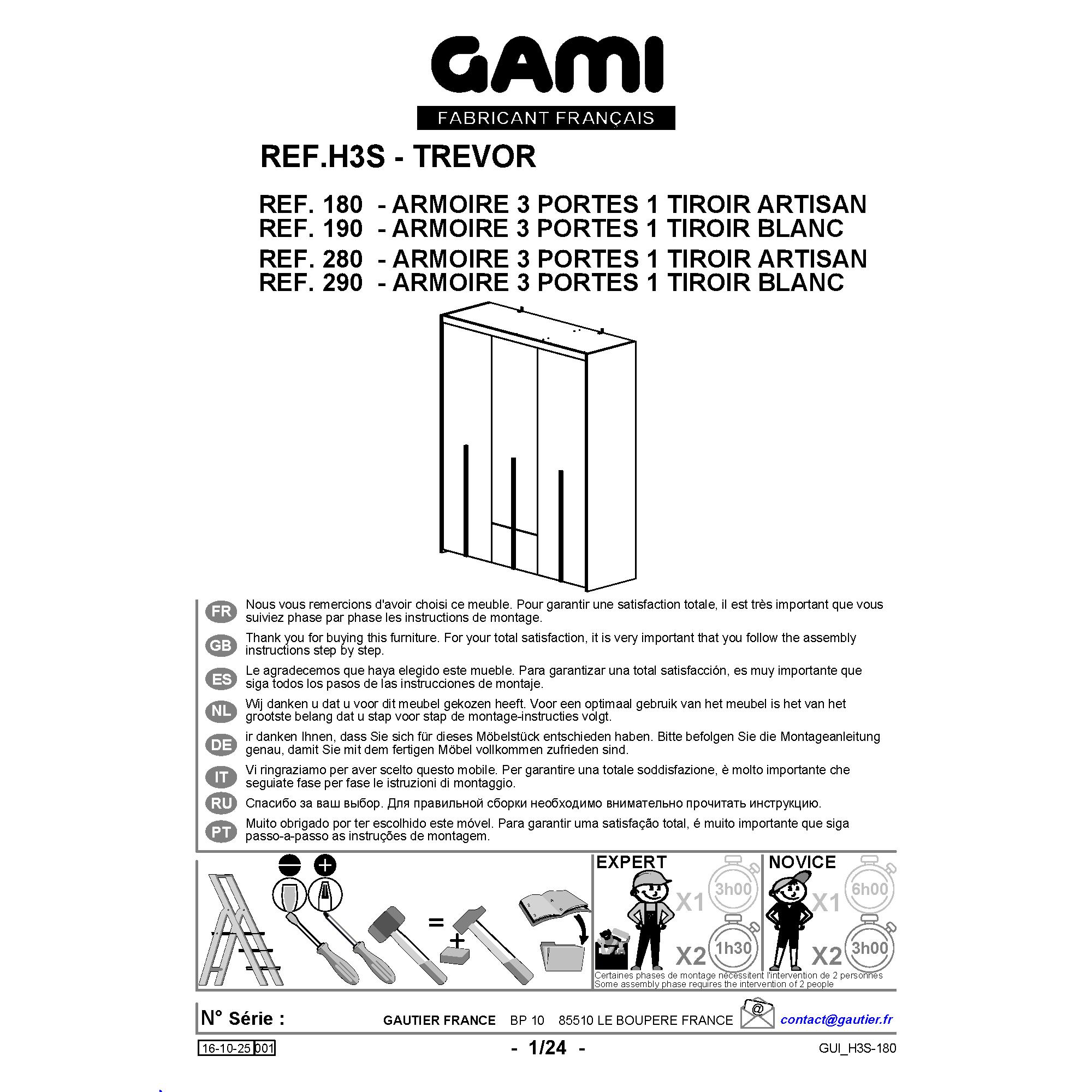 GAMI
FABRICANT FRANÇAIS

REF.H3S - TREVOR

REF. 180 - ARMOIRE 3 PORTES 1 TIROIR ARTISAN
REF. 190 - ARMOIRE 3 PORTES 1 TIROIR BLANC
REF. 280 - ARMOIRE 3 PORTES 1 TIROIR ARTISAN
REF. 290 - ARMOIRE 3 PORTES 1 TIROIR BLANC

FR Nous vous remercions d'avoir choisi ce meuble. Pour garantir une satisfaction totale, il est très important que vous suiviez phase par phase les instructions de montage.

GB Thank you for buying this furniture. For your total satisfaction, it is very important that you follow the assembly instructions step by step.

ES Le agradecemos que haya elegido este mueble. Para garantizar una total satisfacción, es muy importante que siga todos los pasos de las instrucciones de montaje.

NL Wij danken u dat u voor dit meubel gekozen heeft. Voor een optimaal gebruik van het meubel is het van het grootste belang dat u stap voor stap de montage-instructies volgt.

DE ir danken Ihnen, dass Sie sich für dieses Möbelstück entschieden haben. Bitte befolgen Sie die Montageanleitung genau, damit Sie mit dem fertigen Möbel vollkommen zufrieden sind.

IT Vi ringraziamo per aver scelto questo mobile. Per garantire una totale soddisfazione, è molto importante che seguiate fase per fase le istruzioni di montaggio.

RU Спасибо за ваш выбор. Для правильной сборки необходимо внимательно прочитать инструкцию.

PT Muito obrigado por ter escolhido este móvel. Para garantir uma satisfação total, é muito importante que siga passo-a-passo as instruções de montagem.

=
+

EXPERT
X1 3h00
X2 1h30

NOVICE
X1 6h00
X2 3h00

Certaines phases de montage nécessitent l'intervention de 2 personnes
Some assembly phase requires the intervention of 2 people

N° Série : GAUTIER FRANCE BP 10 85510 LE BOUPERE FRANCE @ contact@gautier.fr

16-10-25 001 - 1/24 - GUI_H3S-180