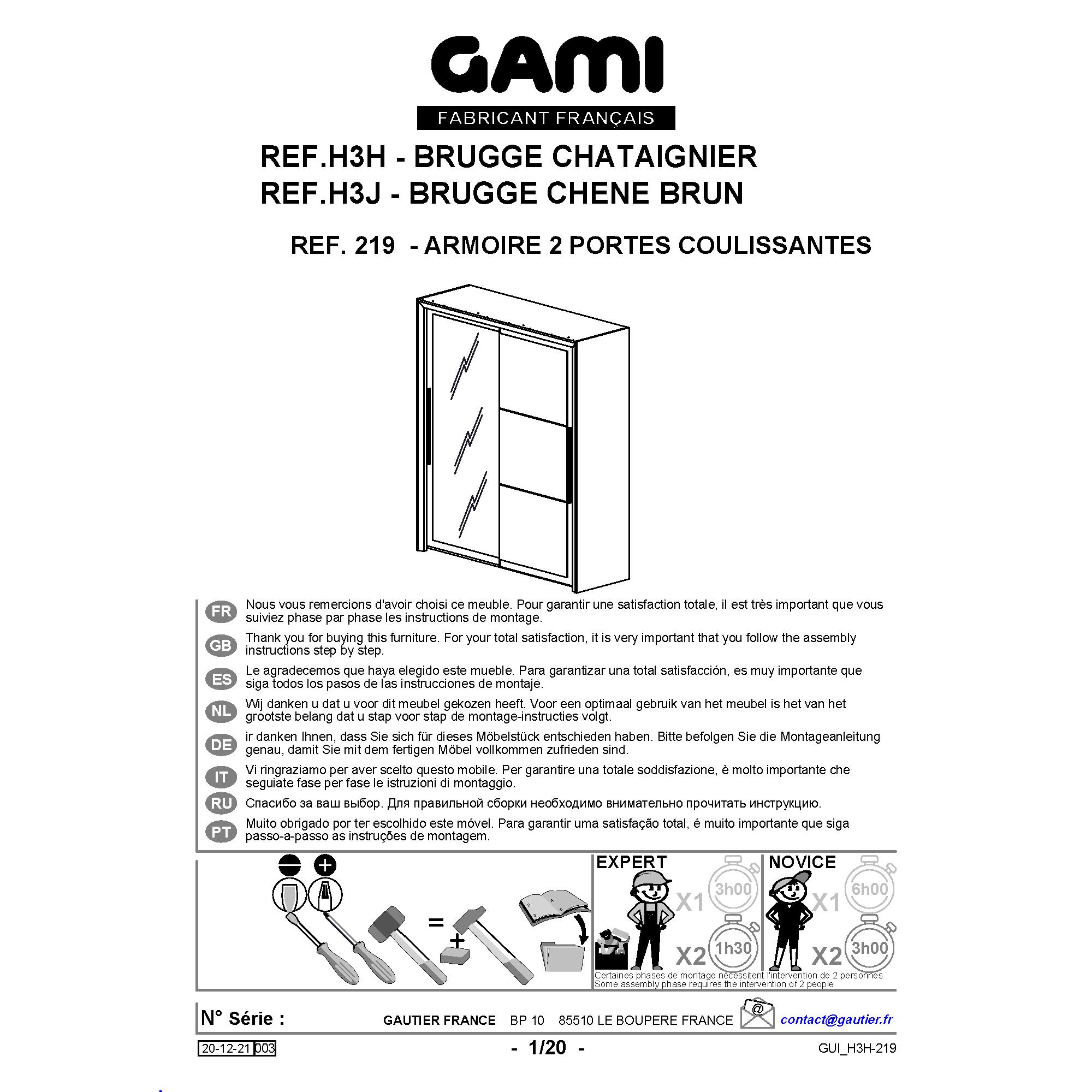 GAMI
FABRICANT FRANÇAIS

REF.H3H - BRUGGE CHATAIGNIER
REF.H3J - BRUGGE CHENE BRUN

REF. 219 - ARMOIRE 2 PORTES COULISSANTES

FR Nous vous remercions d'avoir choisi ce meuble. Pour garantir une satisfaction totale, il est très important que vous suiviez phase par phase les instructions de montage.

GB Thank you for buying this furniture. For your total satisfaction, it is very important that you follow the assembly instructions step by step.

ES Le agradecemos que haya elegido este mueble. Para garantizar una total satisfacción, es muy importante que siga todos los pasos de las instrucciones de montaje.

NL Wij danken u dat u voor dit meubel gekozen heeft. Voor een optimaal gebruik van het meubel is het van het grootste belang dat u stap voor stap de montage-instructies volgt.

DE ir danken Ihnen, dass Sie sich für dieses Möbelstück entschieden haben. Bitte befolgen Sie die Montageanleitung genau, damit Sie mit dem fertigen Möbel vollkommen zufrieden sind.

IT Vi ringraziamo per aver scelto questo mobile. Per garantire una totale soddisfazione, è molto importante che seguiate fase per fase le istruzioni di montaggio.

RU Спасибо за ваш выбор. Для правильной сборки необходимо внимательно прочитать инструкцию.

PT Muito obrigado por ter escolhido este móvel. Para garantir uma satisfação total, é muito importante que siga passo-a-passo as instruções de montagem.

=
+

EXPERT
X1 3h00
X2 1h30

NOVICE
X1 6h00
X2 3h00

Certaines phases de montage nécessitent l'intervention de 2 personnes
Some assembly phase requires the intervention of 2 people

N° Série : GAUTIER FRANCE BP 10 85510 LE BOUPERE FRANCE @ contact@gautier.fr

20-12-21 003 - 1/20 - GUI_H3H-219