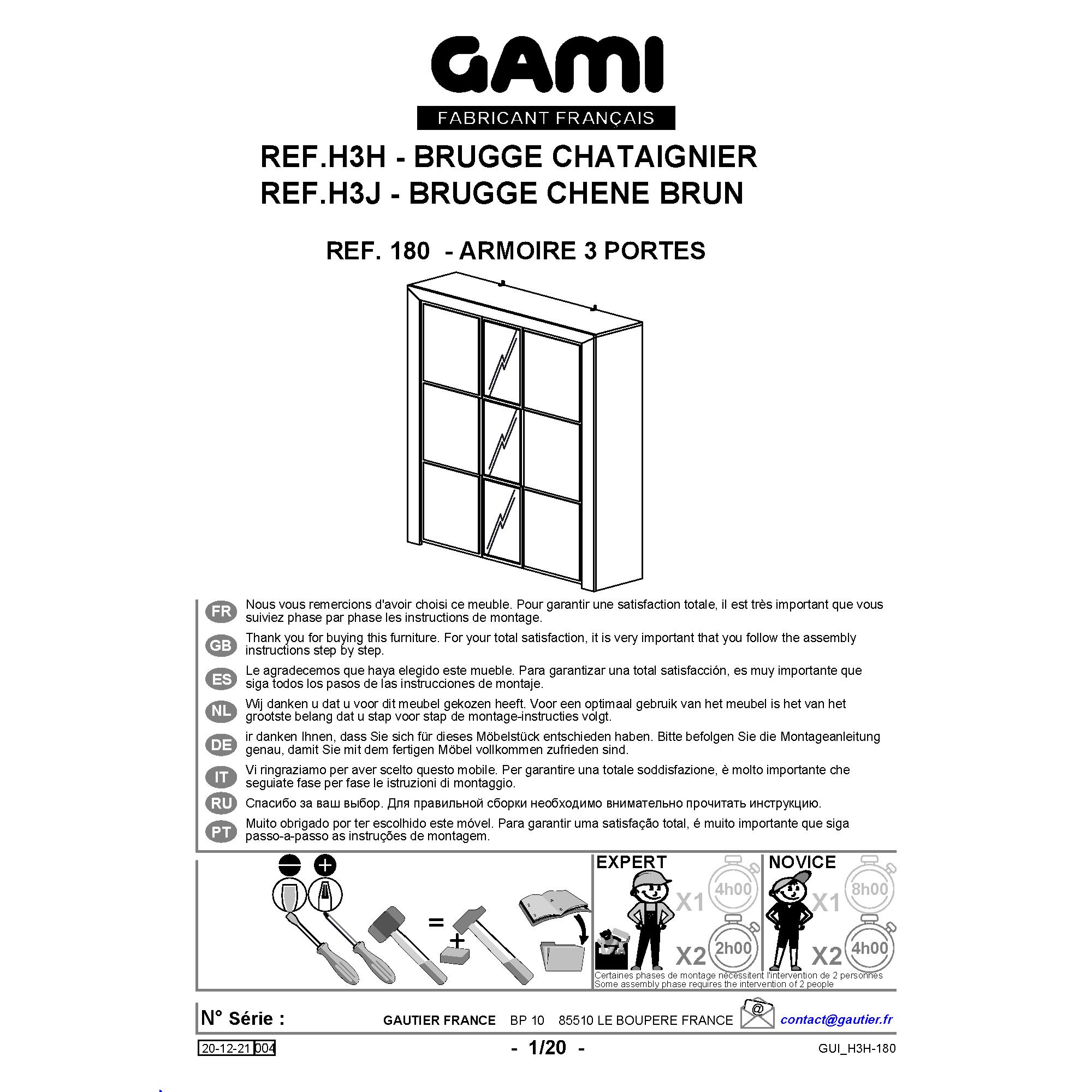 GAMI
FABRICANT FRANÇAIS

REF.H3H - BRUGGE CHATAIGNIER
REF.H3J - BRUGGE CHENE BRUN

REF. 180 - ARMOIRE 3 PORTES

FR Nous vous remercions d'avoir choisi ce meuble. Pour garantir une satisfaction totale, il est très important que vous suiviez phase par phase les instructions de montage.

GB Thank you for buying this furniture. For your total satisfaction, it is very important that you follow the assembly instructions step by step.

ES Le agradecemos que haya elegido este mueble. Para garantizar una total satisfacción, es muy importante que siga todos los pasos de las instrucciones de montaje.

NL Wij danken u dat u voor dit meubel gekozen heeft. Voor een optimaal gebruik van het meubel is het van het grootste belang dat u stap voor stap de montage-instructies volgt.

DE ir danken Ihnen, dass Sie sich für dieses Möbelstück entschieden haben. Bitte befolgen Sie die Montageanleitung genau, damit Sie mit dem fertigen Möbel vollkommen zufrieden sind.

IT Vi ringraziamo per aver scelto questo mobile. Per garantire una totale soddisfazione, è molto importante che seguiate fase per fase le istruzioni di montaggio.

RU Спасибо за ваш выбор. Для правильной сборки необходимо внимательно прочитать инструкцию.

PT Muito obrigado por ter escolhido este móvel. Para garantir uma satisfação total, é muito importante que siga passo-a-passo as instruções de montagem.

=
+

EXPERT
X1 4h00
X2 2h00

NOVICE
X1 8h00
X2 4h00

Certaines phases de montage nécessitent l'intervention de 2 personnes
Some assembly phase requires the intervention of 2 people

N° Série :
GAUTIER FRANCE BP 10 85510 LE BOUPERE FRANCE
@
contact@gautier.fr

20-12-21 004
- 1/20 -
GUI_H3H-180