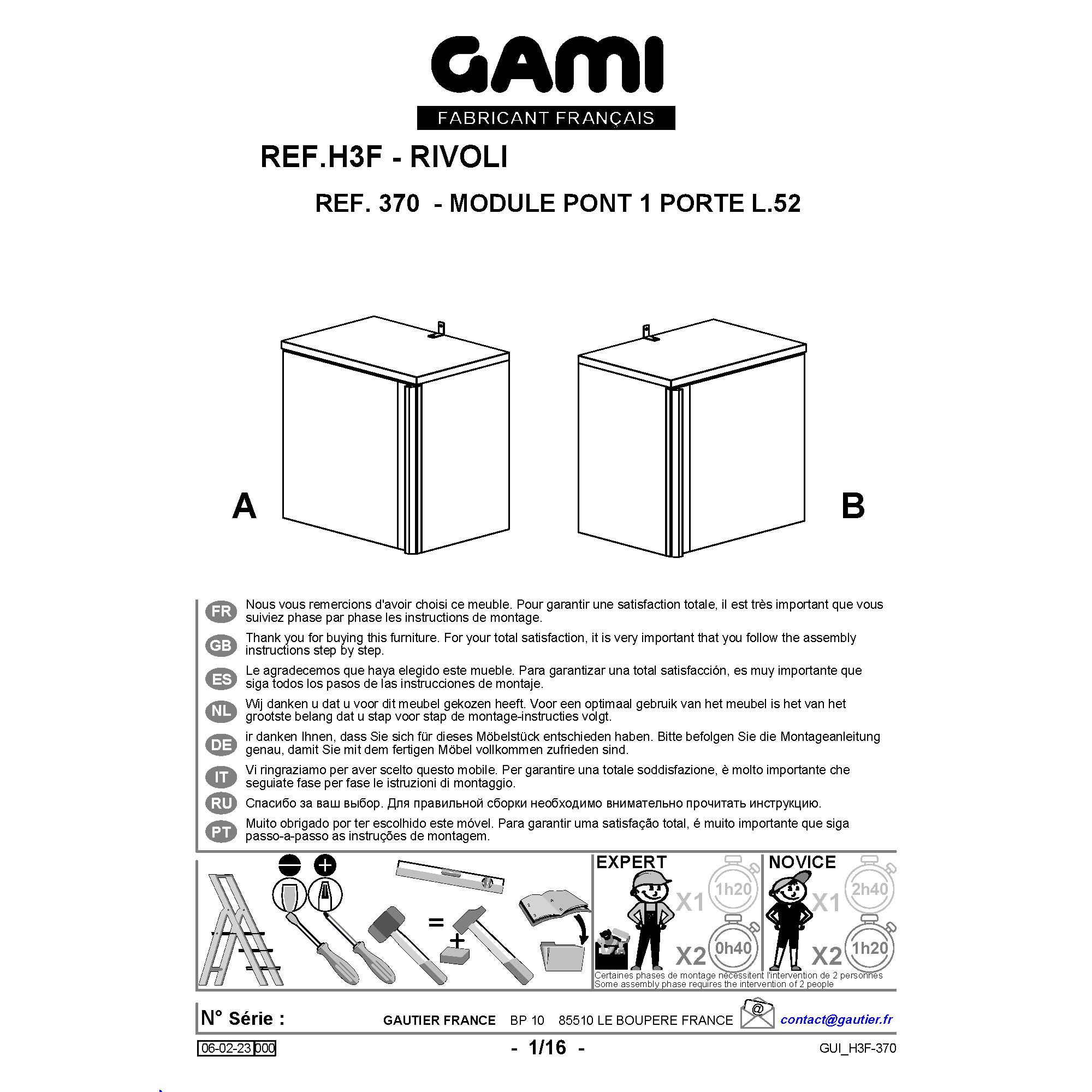 GAMI
FABRICANT FRANÇAIS

REF.H3F - RIVOLI

REF. 370 - MODULE PONT 1 PORTE L.52

A

B

FR Nous vous remercions d'avoir choisi ce meuble. Pour garantir une satisfaction totale, il est très important que vous suiviez phase par phase les instructions de montage.

GB Thank you for buying this furniture. For your total satisfaction, it is very important that you follow the assembly instructions step by step.

ES Le agradecemos que haya elegido este mueble. Para garantizar una total satisfacción, es muy importante que siga todos los pasos de las instrucciones de montaje.

NL Wij danken u dat u voor dit meubel gekozen heeft. Voor een optimaal gebruik van het meubel is het van het grootste belang dat u stap voor stap de montage-instructies volgt.

DE ir danken Ihnen, dass Sie sich für dieses Möbelstück entschieden haben. Bitte befolgen Sie die Montageanleitung genau, damit Sie mit dem fertigen Möbel vollkommen zufrieden sind.

IT Vi ringraziamo per aver scelto questo mobile. Per garantire una totale soddisfazione, è molto importante che seguiate fase per fase le istruzioni di montaggio.

RU Спасибо за ваш выбор. Для правильной сборки необходимо внимательно прочитать инструкцию.

PT Muito obrigado por ter escolhido este móvel. Para garantir uma satisfação total, é muito importante que siga passo-a-passo as instruções de montagem.

=
+

EXPERT
X1 1h20
X2 0h40

NOVICE
X1 2h40
X2 1h20

Certaines phases de montage nécessitent l'intervention de 2 personnes
Some assembly phase requires the intervention of 2 people

N° Série :
GAUTIER FRANCE BP 10 85510 LE BOUPERE FRANCE @ contact@gautier.fr

06-02-23 000
- 1/16 -
GUI_H3F-370