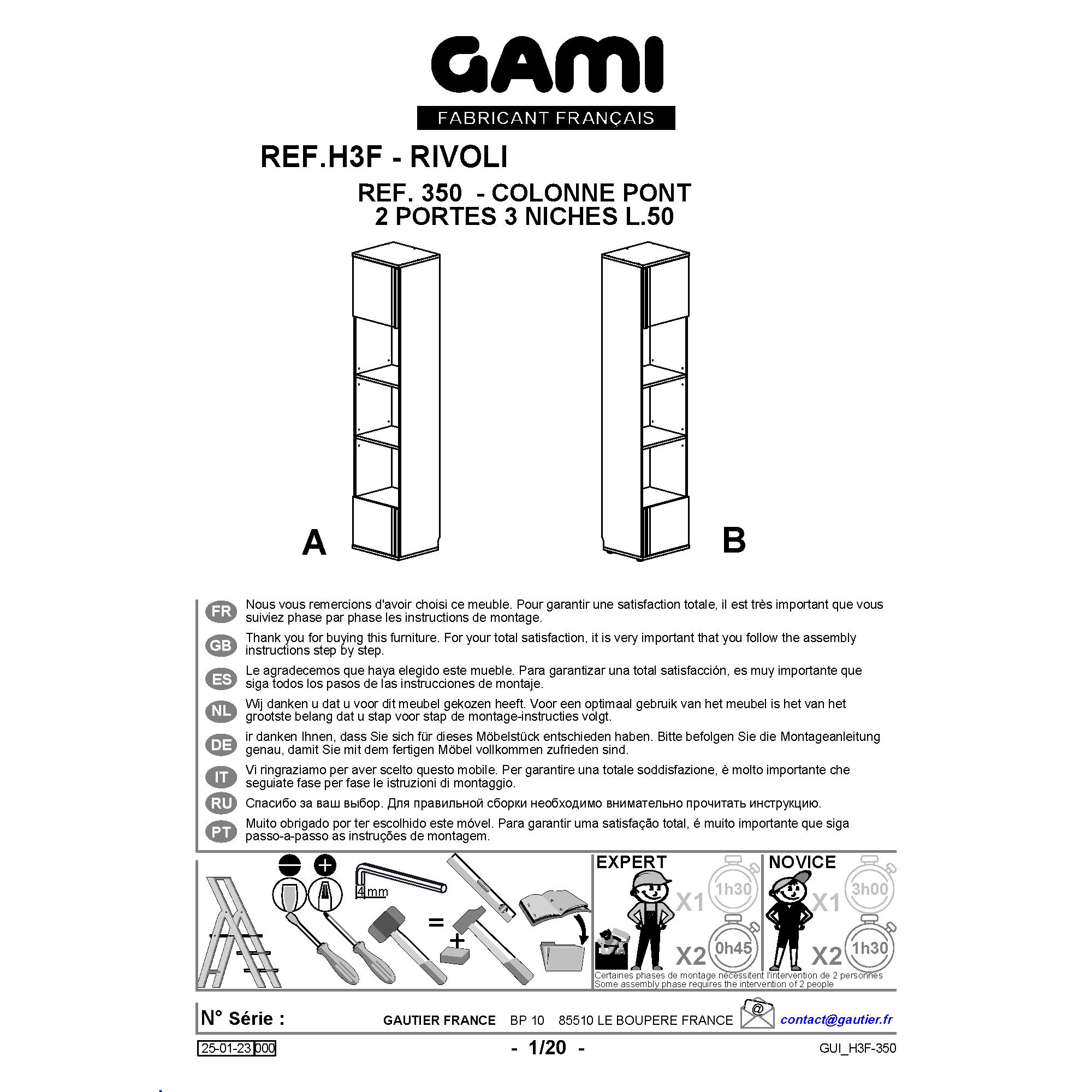 GAMI
FABRICANT FRANÇAIS

REF.H3F - RIVOLI

REF. 350 - COLONNE PONT 2 PORTES 3 NICHES L.50

A

B

FR Nous vous remercions d'avoir choisi ce meuble. Pour garantir une satisfaction totale, il est très important que vous suiviez phase par phase les instructions de montage.

GB Thank you for buying this furniture. For your total satisfaction, it is very important that you follow the assembly instructions step by step.

ES Le agradecemos que haya elegido este mueble. Para garantizar una total satisfacción, es muy importante que siga todos los pasos de las instrucciones de montaje.

NL Wij danken u dat u voor dit meubel gekozen heeft. Voor een optimaal gebruik van het meubel is het van het grootste belang dat u stap voor stap de montage-instructies volgt.

DE ir danken Ihnen, dass Sie sich für dieses Möbelstück entschieden haben. Bitte befolgen Sie die Montageanleitung genau, damit Sie mit dem fertigen Möbel vollkommen zufrieden sind.

IT Vi ringraziamo per aver scelto questo mobile. Per garantire una totale soddisfazione, è molto importante che seguiate fase per fase le istruzioni di montaggio.

RU Спасибо за ваш выбор. Для правильной сборки необходимо внимательно прочитать инструкцию.

PT Muito obrigado por ter escolhido este móvel. Para garantir uma satisfação total, é muito importante que siga passo-a-passo as instruções de montagem.

4mm

=

+

EXPERT
X1 1h30
X2 0h45

NOVICE
X1 3h00
X2 1h30

Certaines phases de montage nécessitent l'intervention de 2 personnes
Some assembly phase requires the intervention of 2 people

N° Série :

GAUTIER FRANCE BP 10 85510 LE BOUPERE FRANCE @ contact@gautier.fr

25-01-23 000

- 1/20 -

GUI_H3F-350