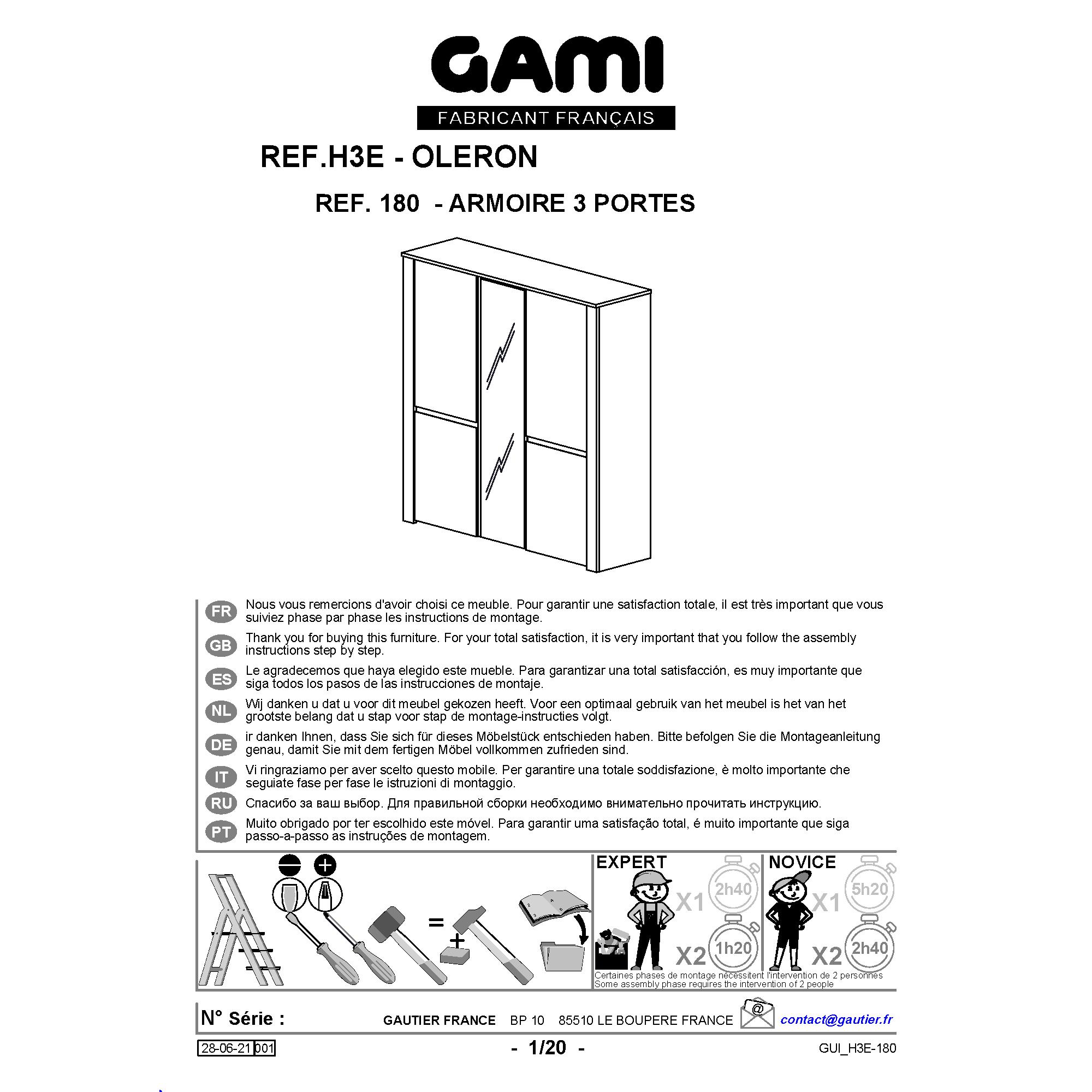 GAMI

FABRICANT FRANÇAIS

REF.H3E - OLERON

REF. 180 - ARMOIRE 3 PORTES

FR Nous vous remercions d'avoir choisi ce meuble. Pour garantir une satisfaction totale, il est très important que vous suiviez phase par phase les instructions de montage.

GB Thank you for buying this furniture. For your total satisfaction, it is very important that you follow the assembly instructions step by step.

ES Le agradecemos que haya elegido este mueble. Para garantizar una total satisfacción, es muy importante que siga todos los pasos de las instrucciones de montaje.

NL Wij danken u dat u voor dit meubel gekozen heeft. Voor een optimaal gebruik van het meubel is het van het grootste belang dat u stap voor stap de montage-instructies volgt.

DE ir danken Ihnen, dass Sie sich für dieses Möbelstück entschieden haben. Bitte befolgen Sie die Montageanleitung genau, damit Sie mit dem fertigen Möbel vollkommen zufrieden sind.

IT Vi ringraziamo per aver scelto questo mobile. Per garantire una totale soddisfazione, è molto importante che seguiate fase per fase le istruzioni di montaggio.

RU Спасибо за ваш выбор. Для правильной сборки необходимо внимательно прочитать инструкцию.

PT Muito obrigado por ter escolhido este móvel. Para garantir uma satisfação total, é muito importante que siga passo-a-passo as instruções de montagem.

=

+

EXPERT X1 2h40 X2 1h20

NOVICE X1 5h20 X2 2h40

Certaines phases de montage nécessitent l'intervention de 2 personnes
Some assembly phase requires the intervention of 2 people

N° Série : GAUTIER FRANCE BP 10 85510 LE BOUPERE FRANCE @ contact@gautier.fr

28-06-21 001 - 1/20 - GUI_H3E-180