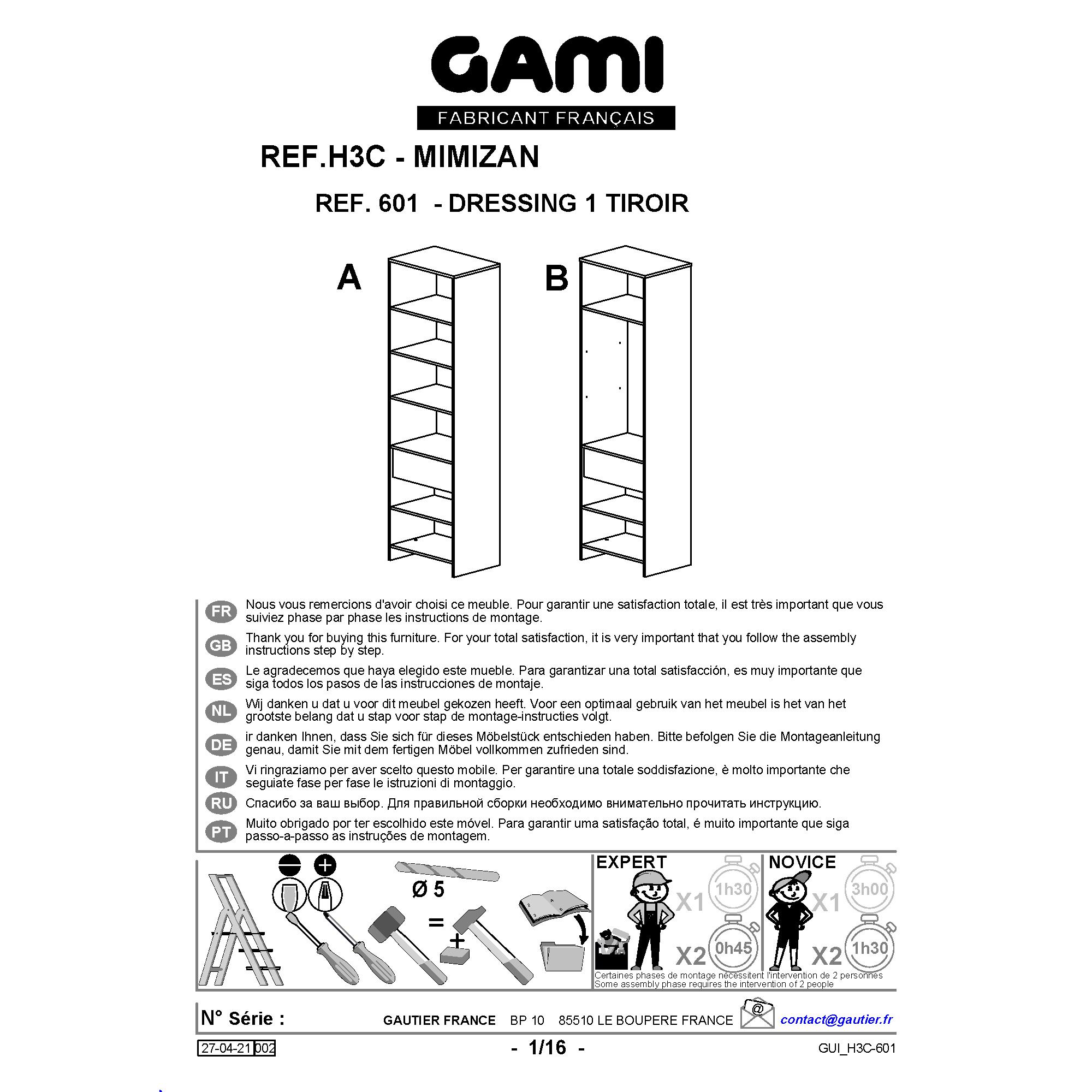 GAMI
FABRICANT FRANÇAIS

REF.H3C - MIMIZAN

REF. 601 - DRESSING 1 TIROIR

A

B

FR Nous vous remercions d'avoir choisi ce meuble. Pour garantir une satisfaction totale, il est très important que vous suiviez phase par phase les instructions de montage.

GB Thank you for buying this furniture. For your total satisfaction, it is very important that you follow the assembly instructions step by step.

ES Le agradecemos que haya elegido este mueble. Para garantizar una total satisfacción, es muy importante que siga todos los pasos de las instrucciones de montaje.

NL Wij danken u dat u voor dit meubel gekozen heeft. Voor een optimaal gebruik van het meubel is het van het grootste belang dat u stap voor stap de montage-instructies volgt.

DE ir danken Ihnen, dass Sie sich für dieses Möbelstück entschieden haben. Bitte befolgen Sie die Montageanleitung genau, damit Sie mit dem fertigen Möbel vollkommen zufrieden sind.

IT Vi ringraziamo per aver scelto questo mobile. Per garantire una totale soddisfazione, è molto importante che seguiate fase per fase le istruzioni di montaggio.

RU Спасибо за ваш выбор. Для правильной сборки необходимо внимательно прочитать инструкцию.

PT Muito obrigado por ter escolhido este móvel. Para garantir uma satisfação total, é muito importante que siga passo-a-passo as instruções de montagem.

Ø 5

=

+

EXPERT
X1 1h30
X2 0h45

NOVICE
X1 3h00
X2 1h30

Certaines phases de montage nécessitent l'intervention de 2 personnes
Some assembly phase requires the intervention of 2 people

N° Série :

GAUTIER FRANCE BP 10 85510 LE BOUPERE FRANCE

@

contact@gautier.fr

27-04-21 002

- 1/16 -

GUI_H3C-601