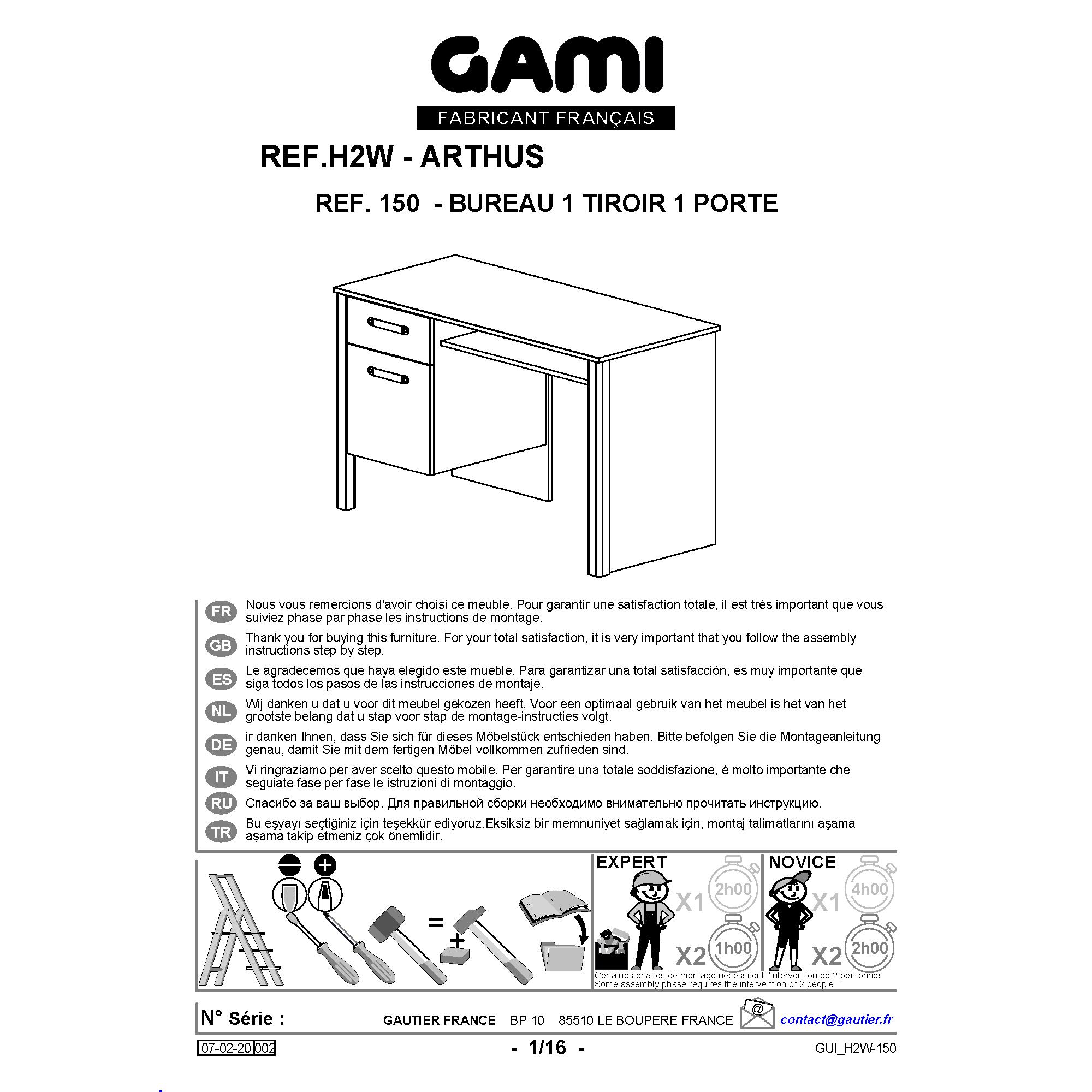 GAMI
FABRICANT FRANÇAIS

REF.H2W - ARTHUS

REF. 150 - BUREAU 1 TIROIR 1 PORTE

FR Nous vous remercions d'avoir choisi ce meuble. Pour garantir une satisfaction totale, il est très important que vous suiviez phase par phase les instructions de montage.

GB Thank you for buying this furniture. For your total satisfaction, it is very important that you follow the assembly instructions step by step.

ES Le agradecemos que haya elegido este mueble. Para garantizar una total satisfacción, es muy importante que siga todos los pasos de las instrucciones de montaje.

NL Wij danken u dat u voor dit meubel gekozen heeft. Voor een optimaal gebruik van het meubel is het van het grootste belang dat u stap voor stap de montage-instructies volgt.

DE ir danken Ihnen, dass Sie sich für dieses Möbelstück entschieden haben. Bitte befolgen Sie die Montageanleitung genau, damit Sie mit dem fertigen Möbel vollkommen zufrieden sind.

IT Vi ringraziamo per aver scelto questo mobile. Per garantire una totale soddisfazione, è molto importante che seguiate fase per fase le istruzioni di montaggio.

RU Спасибо за ваш выбор. Для правильной сборки необходимо внимательно прочитать инструкцию.

TR Bu eşyayı seçtiğiniz için teşekkür ediyoruz.Eksiksiz bir memnuniyet sağlamak için, montaj talimatlarını aşama aşama takip etmeniz çok önemlidir.

=
+

EXPERT
X1 2h00
X2 1h00

NOVICE
X1 4h00
X2 2h00

Certaines phases de montage nécessitent l'intervention de 2 personnes
Some assembly phase requires the intervention of 2 people

N° Série :

GAUTIER FRANCE BP 10 85510 LE BOUPERE FRANCE @ contact@gautier.fr

07-02-20 002

- 1/16 -

GUI_H2W-150