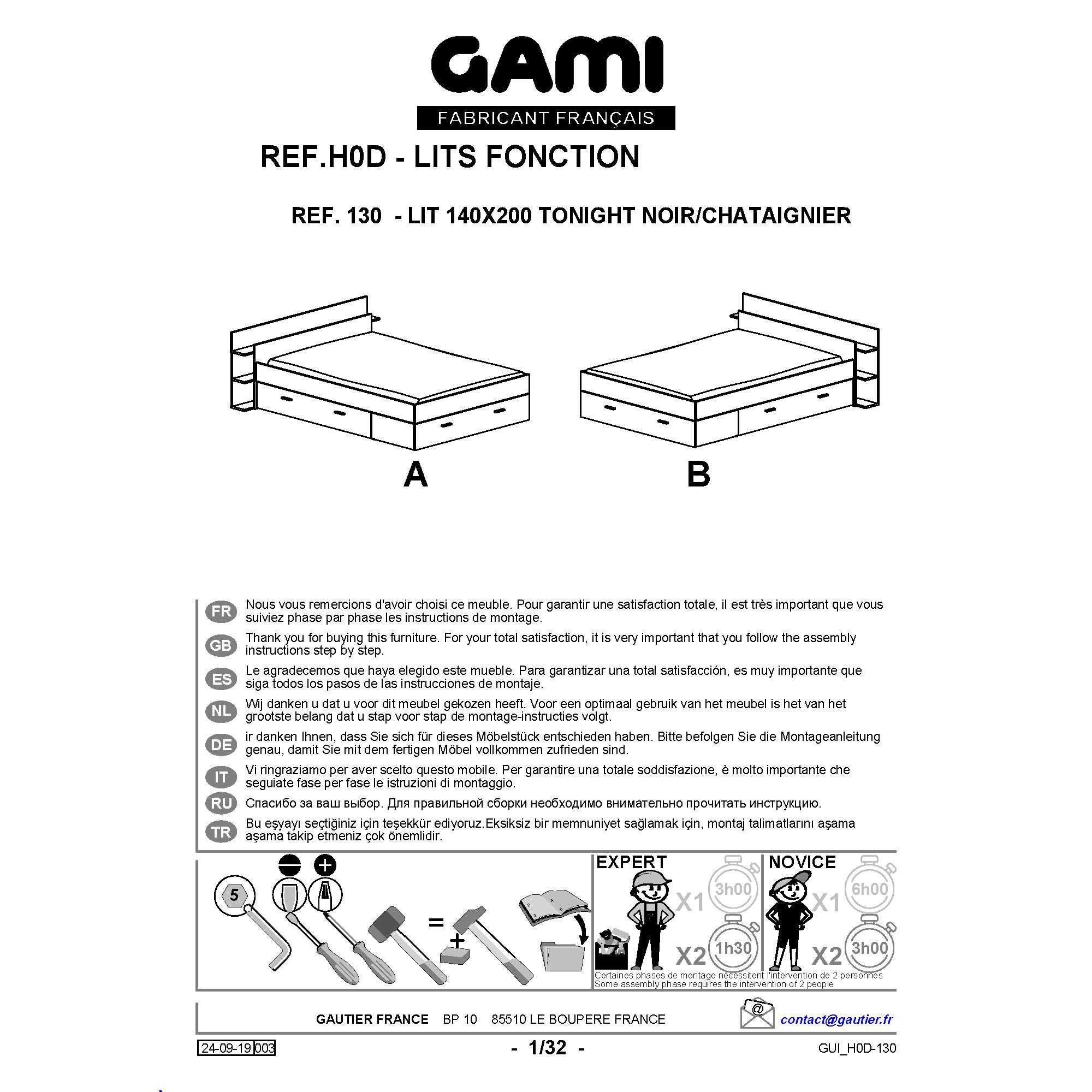 GAMI
FABRICANT FRANÇAIS

REF.H0D - LITS FONCTION

REF. 130 - LIT 140X200 TONIGHT NOIR/CHATAIGNIER

A

B

FR Nous vous remercions d'avoir choisi ce meuble. Pour garantir une satisfaction totale, il est très important que vous suiviez phase par phase les instructions de montage.

GB Thank you for buying this furniture. For your total satisfaction, it is very important that you follow the assembly instructions step by step.

ES Le agradecemos que haya elegido este mueble. Para garantizar una total satisfacción, es muy importante que siga todos los pasos de las instrucciones de montaje.

NL Wij danken u dat u voor dit meubel gekozen heeft. Voor een optimaal gebruik van het meubel is het van het grootste belang dat u stap voor stap de montage-instructies volgt.

DE ir danken Ihnen, dass Sie sich für dieses Möbelstück entschieden haben. Bitte befolgen Sie die Montageanleitung genau, damit Sie mit dem fertigen Möbel vollkommen zufrieden sind.

IT Vi ringraziamo per aver scelto questo mobile. Per garantire una totale soddisfazione, è molto importante che seguiate fase per fase le istruzioni di montaggio.

RU Спасибо за ваш выбор. Для правильной сборки необходимо внимательно прочитать инструкцию.

TR Bu eşyayı seçtiğiniz için teşekkür ediyoruz.Eksiksiz bir memnuniyet sağlamak için, montaj talimatlarını aşama aşama takip etmeniz çok önemlidir.

5

=

+

EXPERT
X1 3h00
X2 1h30

NOVICE
X1 6h00
X2 3h00

Certaines phases de montage nécessitent l'intervention de 2 personnes
Some assembly phase requires the intervention of 2 people

GAUTIER FRANCE BP 10 85510 LE BOUPERE FRANCE

@ contact@gautier.fr

24-09-19 003

- 1/32 -

GUI_H0D-130