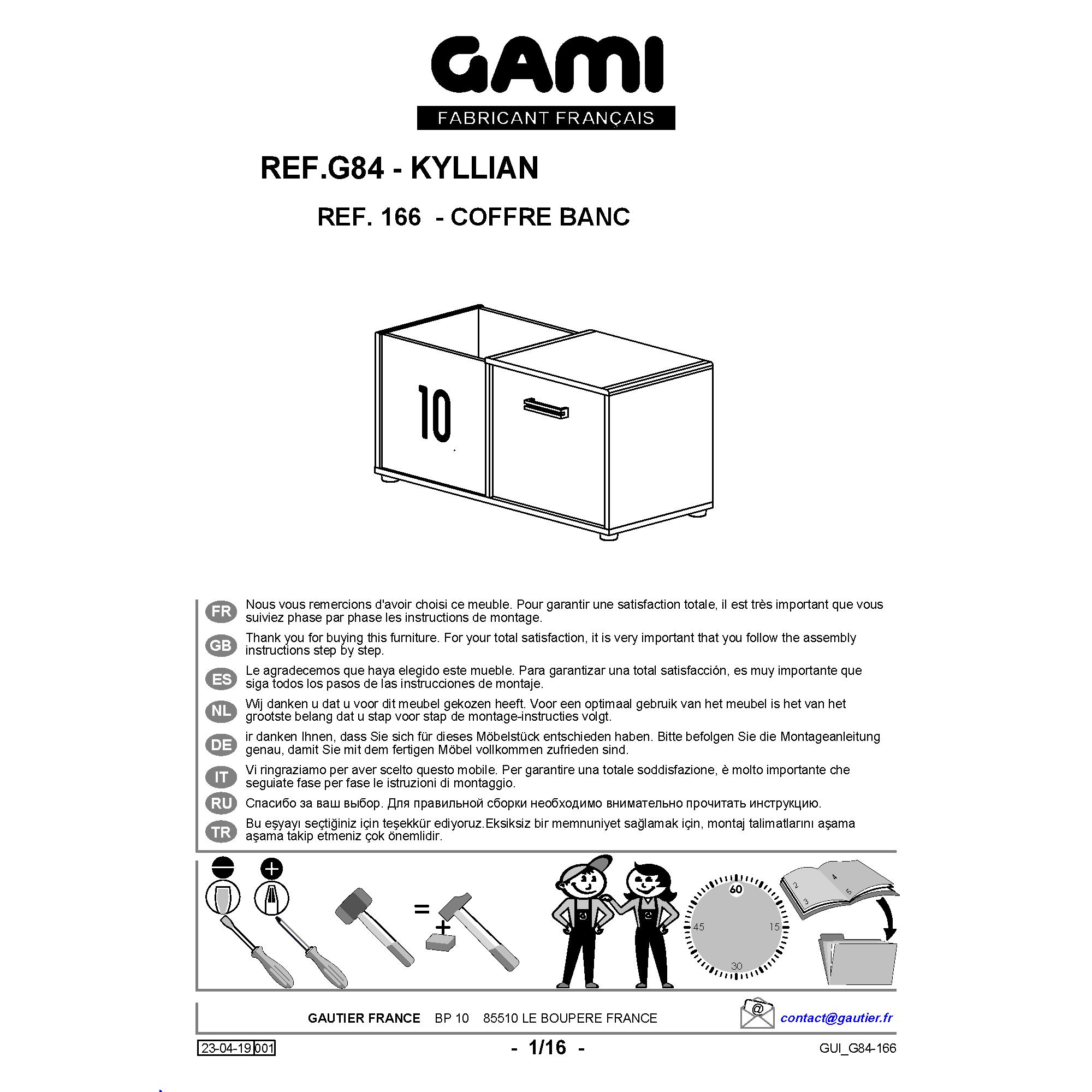 GAMI
FABRICANT FRANÇAIS

REF.G84 - KYLLIAN

REF. 166 - COFFRE BANC

10

FR Nous vous remercions d'avoir choisi ce meuble. Pour garantir une satisfaction totale, il est très important que vous suiviez phase par phase les instructions de montage.

GB Thank you for buying this furniture. For your total satisfaction, it is very important that you follow the assembly instructions step by step.

ES Le agradecemos que haya elegido este mueble. Para garantizar una total satisfacción, es muy importante que siga todos los pasos de las instrucciones de montaje.

NL Wij danken u dat u voor dit meubel gekozen heeft. Voor een optimaal gebruik van het meubel is het van het grootste belang dat u stap voor stap de montage-instructies volgt.

DE ir danken Ihnen, dass Sie sich für dieses Möbelstück entschieden haben. Bitte befolgen Sie die Montageanleitung genau, damit Sie mit dem fertigen Möbel vollkommen zufrieden sind.

IT Vi ringraziamo per aver scelto questo mobile. Per garantire una totale soddisfazione, è molto importante che seguiate fase per fase le istruzioni di montaggio.

RU Спасибо за ваш выбор. Для правильной сборки необходимо внимательно прочитать инструкцию.

TR Bu eşyayı seçtiğiniz için teşekkür ediyoruz.Eksiksiz bir memnuniyet sağlamak için, montaj talimatlarını aşama aşama takip etmeniz çok önemlidir.

=
+

60
45
15
30

2
3
4
5

GAUTIER FRANCE BP 10 85510 LE BOUPERE FRANCE

@
contact@gautier.fr

23-04-19 001

- 1/16 -

GUI_G84-166