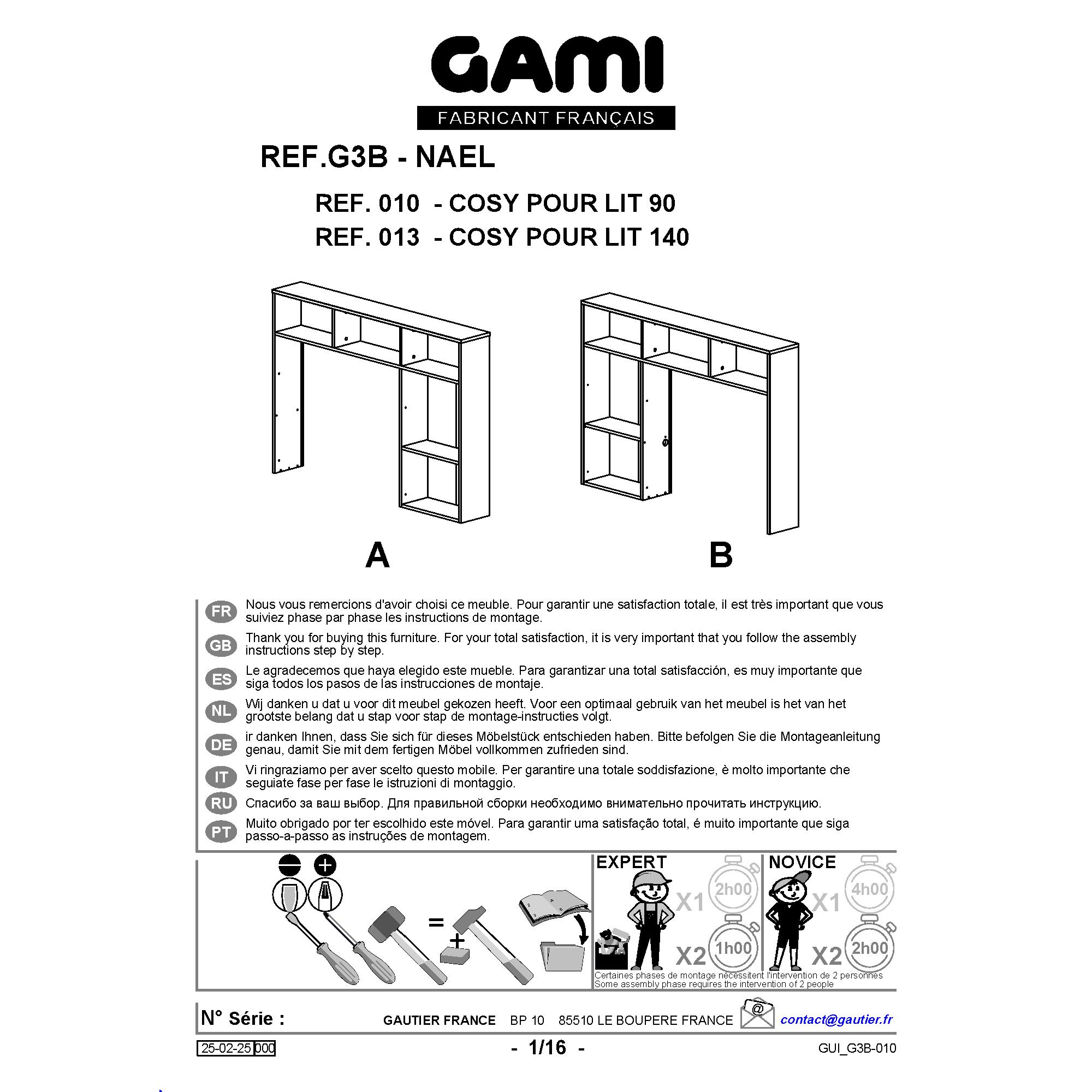 GAMI
FABRICANT FRANÇAIS

REF.G3B - NAEL

REF. 010 - COSY POUR LIT 90
REF. 013 - COSY POUR LIT 140

A

B

FR Nous vous remercions d'avoir choisi ce meuble. Pour garantir une satisfaction totale, il est très important que vous suiviez phase par phase les instructions de montage.

GB Thank you for buying this furniture. For your total satisfaction, it is very important that you follow the assembly instructions step by step.

ES Le agradecemos que haya elegido este mueble. Para garantizar una total satisfacción, es muy importante que siga todos los pasos de las instrucciones de montaje.

NL Wij danken u dat u voor dit meubel gekozen heeft. Voor een optimaal gebruik van het meubel is het van het grootste belang dat u stap voor stap de montage-instructies volgt.

DE ir danken Ihnen, dass Sie sich für dieses Möbelstück entschieden haben. Bitte befolgen Sie die Montageanleitung genau, damit Sie mit dem fertigen Möbel vollkommen zufrieden sind.

IT Vi ringraziamo per aver scelto questo mobile. Per garantire una totale soddisfazione, è molto importante che seguiate fase per fase le istruzioni di montaggio.

RU Спасибо за ваш выбор. Для правильной сборки необходимо внимательно прочитать инструкцию.

PT Muito obrigado por ter escolhido este móvel. Para garantir uma satisfação total, é muito importante que siga passo-a-passo as instruções de montagem.

=
+

EXPERT
X1 2h00
X2 1h00

NOVICE
X1 4h00
X2 2h00

Certaines phases de montage nécessitent l'intervention de 2 personnes
Some assembly phase requires the intervention of 2 people

N° Série :
GAUTIER FRANCE BP 10 85510 LE BOUPERE FRANCE
@
contact@gautier.fr

25-02-25 000
- 1/16 -
GUI_G3B-010