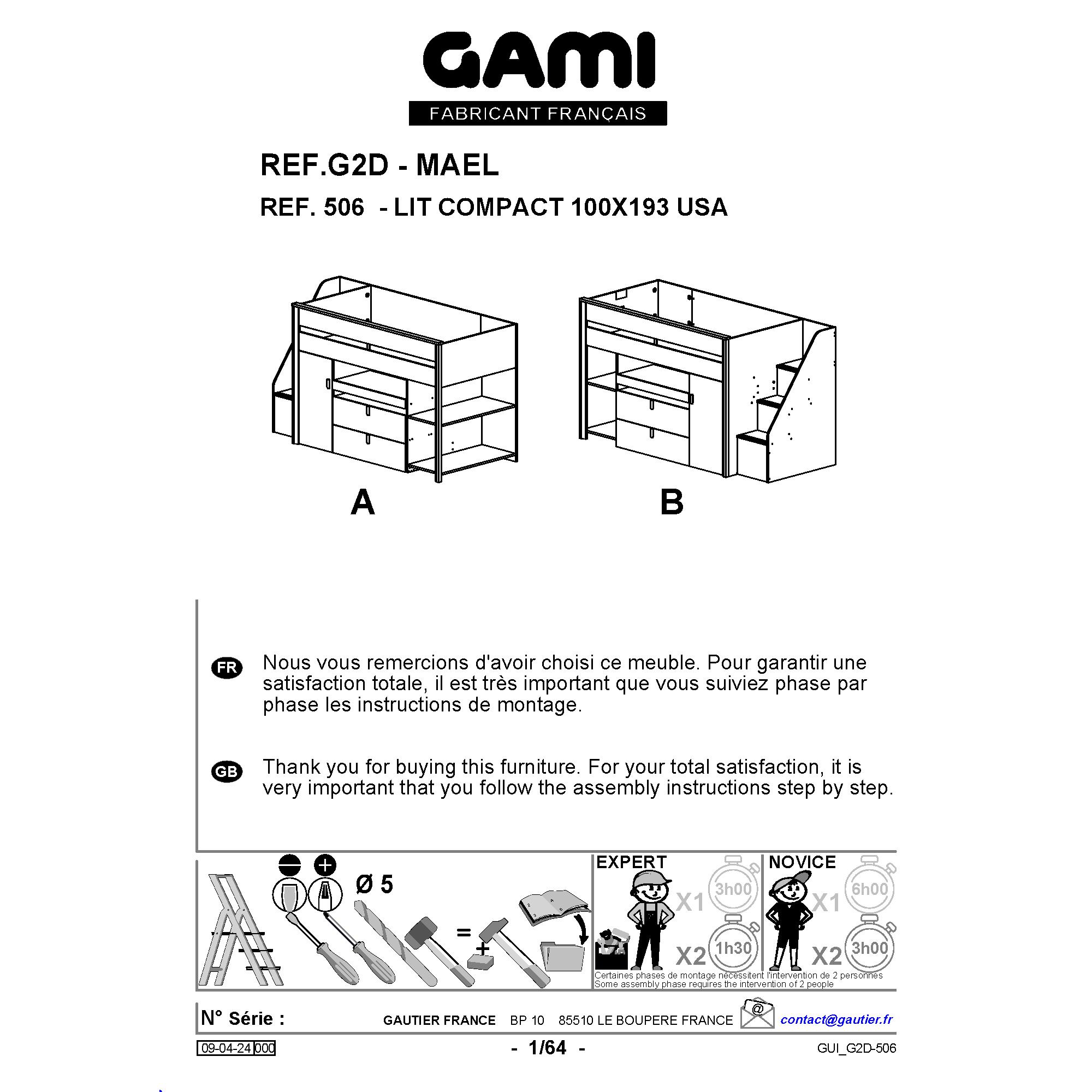 GAMI
FABRICANT FRANÇAIS

REF.G2D - MAEL
REF. 506 - LIT COMPACT 100X193 USA

A

B

FR Nous vous remercions d'avoir choisi ce meuble. Pour garantir une satisfaction totale, il est très important que vous suiviez phase par phase les instructions de montage.

GB Thank you for buying this furniture. For your total satisfaction, it is very important that you follow the assembly instructions step by step.

Ø 5

=

+

EXPERT
X1 3h00
X2 1h30

NOVICE
X1 6h00
X2 3h00

Certaines phases de montage nécessitent l'intervention de 2 personnes
Some assembly phase requires the intervention of 2 people

N° Série :

GAUTIER FRANCE BP 10 85510 LE BOUPERE FRANCE

@

contact@gautier.fr

09-04-24 000

- 1/64 -

GUI_G2D-506