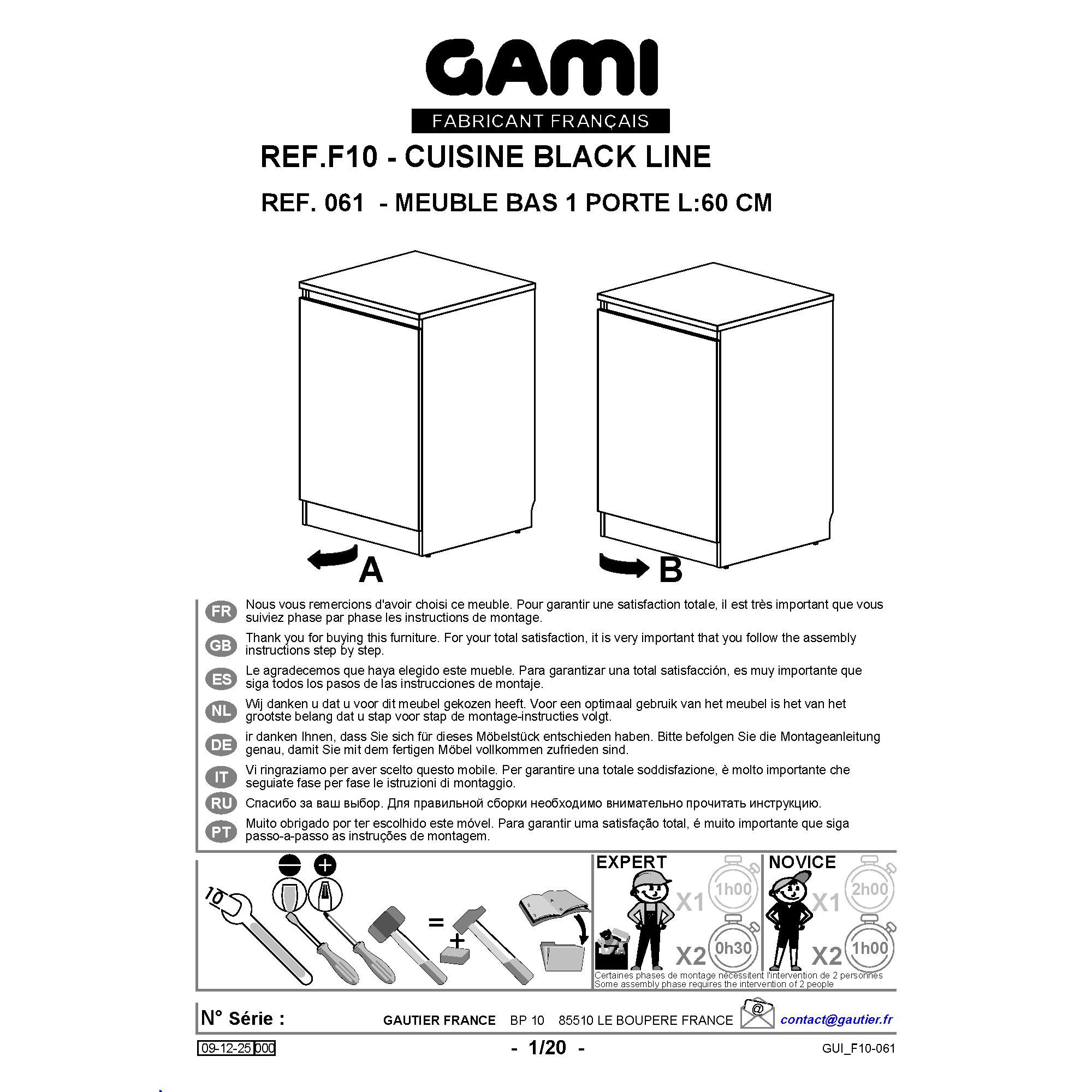 GAMI
FABRICANT FRANÇAIS
REF.F10 - CUISINE BLACK LINE
REF. 061 - MEUBLE BAS 1 PORTE L:60 CM

A
B

FR Nous vous remercions d'avoir choisi ce meuble. Pour garantir une satisfaction totale, il est très important que vous suiviez phase par phase les instructions de montage.
GB Thank you for buying this furniture. For your total satisfaction, it is very important that you follow the assembly instructions step by step.
ES Le agradecemos que haya elegido este mueble. Para garantizar una total satisfacción, es muy importante que siga todos los pasos de las instrucciones de montaje.
NL Wij danken u dat u voor dit meubel gekozen heeft. Voor een optimaal gebruik van het meubel is het van het grootste belang dat u stap voor stap de montage-instructies volgt.
DE ir danken Ihnen, dass Sie sich für dieses Möbelstück entschieden haben. Bitte befolgen Sie die Montageanleitung genau, damit Sie mit dem fertigen Möbel vollkommen zufrieden sind.
IT Vi ringraziamo per aver scelto questo mobile. Per garantire una totale soddisfazione, è molto importante che seguiate fase per fase le istruzioni di montaggio.
RU Спасибо за ваш выбор. Для правильной сборки необходимо внимательно прочитать инструкцию.
PT Muito obrigado por ter escolhido este móvel. Para garantir uma satisfação total, é muito importante que siga passo-a-passo as instruções de montagem.

10
=
+
EXPERT
X1 1h00
X2 0h30
NOVICE
X1 2h00
X2 1h00
Certaines phases de montage nécessitent l'intervention de 2 personnes
Some assembly phase requires the intervention of 2 people

N° Série :
GAUTIER FRANCE BP 10 85510 LE BOUPERE FRANCE
@
contact@gautier.fr

09-12-25 000
- 1/20 -
GUI_F10-061