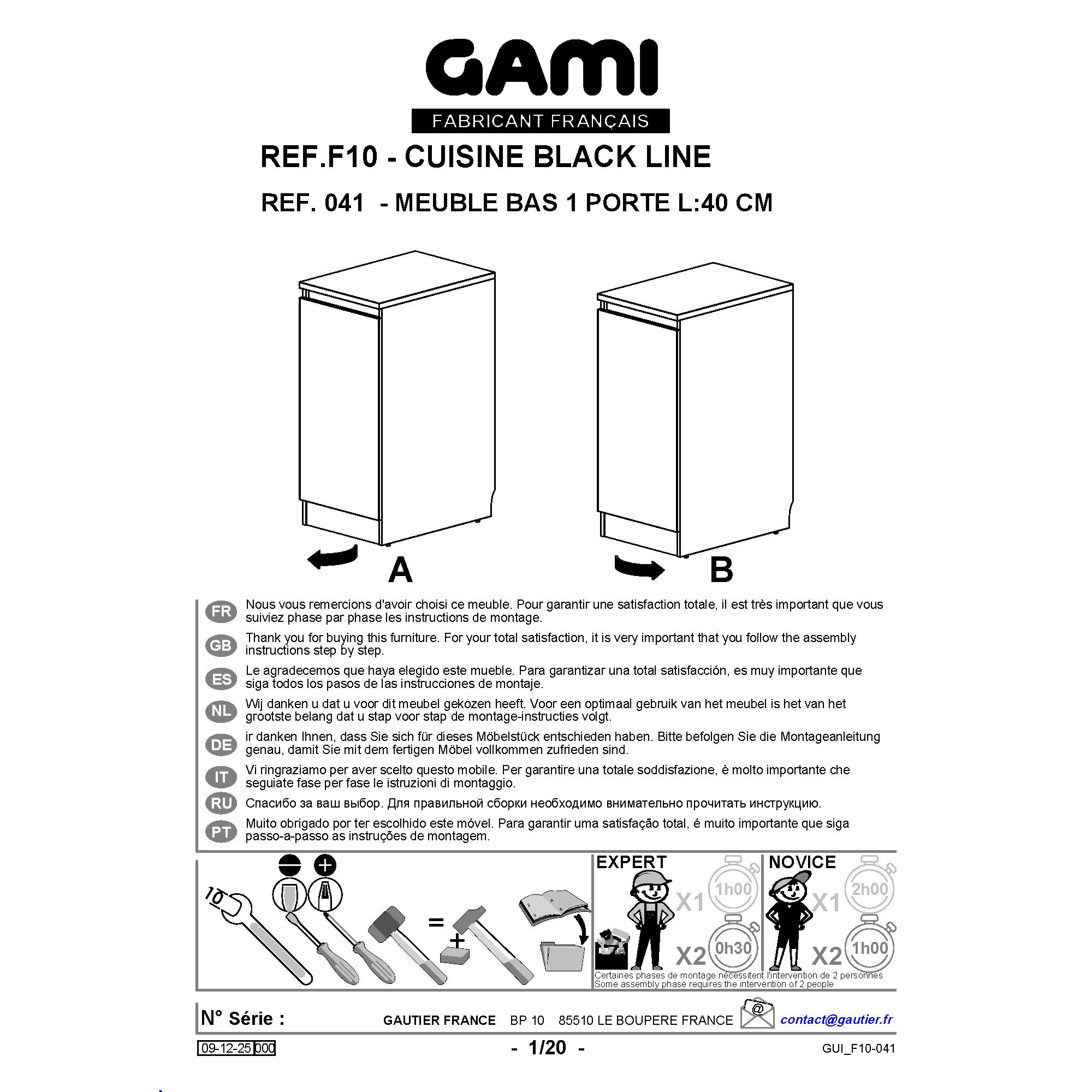 GAMI
FABRICANT FRANÇAIS

REF.F10 - CUISINE BLACK LINE

REF. 041 - MEUBLE BAS 1 PORTE L:40 CM

A

B

FR Nous vous remercions d'avoir choisi ce meuble. Pour garantir une satisfaction totale, il est très important que vous suiviez phase par phase les instructions de montage.

GB Thank you for buying this furniture. For your total satisfaction, it is very important that you follow the assembly instructions step by step.

ES Le agradecemos que haya elegido este mueble. Para garantizar una total satisfacción, es muy importante que siga todos los pasos de las instrucciones de montaje.

NL Wij danken u dat u voor dit meubel gekozen heeft. Voor een optimaal gebruik van het meubel is het van het grootste belang dat u stap voor stap de montage-instructies volgt.

DE ir danken Ihnen, dass Sie sich für dieses Möbelstück entschieden haben. Bitte befolgen Sie die Montageanleitung genau, damit Sie mit dem fertigen Möbel vollkommen zufrieden sind.

IT Vi ringraziamo per aver scelto questo mobile. Per garantire una totale soddisfazione, è molto importante che seguiate fase per fase le istruzioni di montaggio.

RU Спасибо за ваш выбор. Для правильной сборки необходимо внимательно прочитать инструкцию.

PT Muito obrigado por ter escolhido este móvel. Para garantir uma satisfação total, é muito importante que siga passo-a-passo as instruções de montagem.

10 = +

EXPERT X1 1h00 X2 0h30

NOVICE X1 2h00 X2 1h00

Certaines phases de montage nécessitent l'intervention de 2 personnes
Some assembly phase requires the intervention of 2 people

N° Série : GAUTIER FRANCE BP 10 85510 LE BOUPERE FRANCE @ contact@gautier.fr

09-12-25 000 - 1/20 - GUI_F10-041