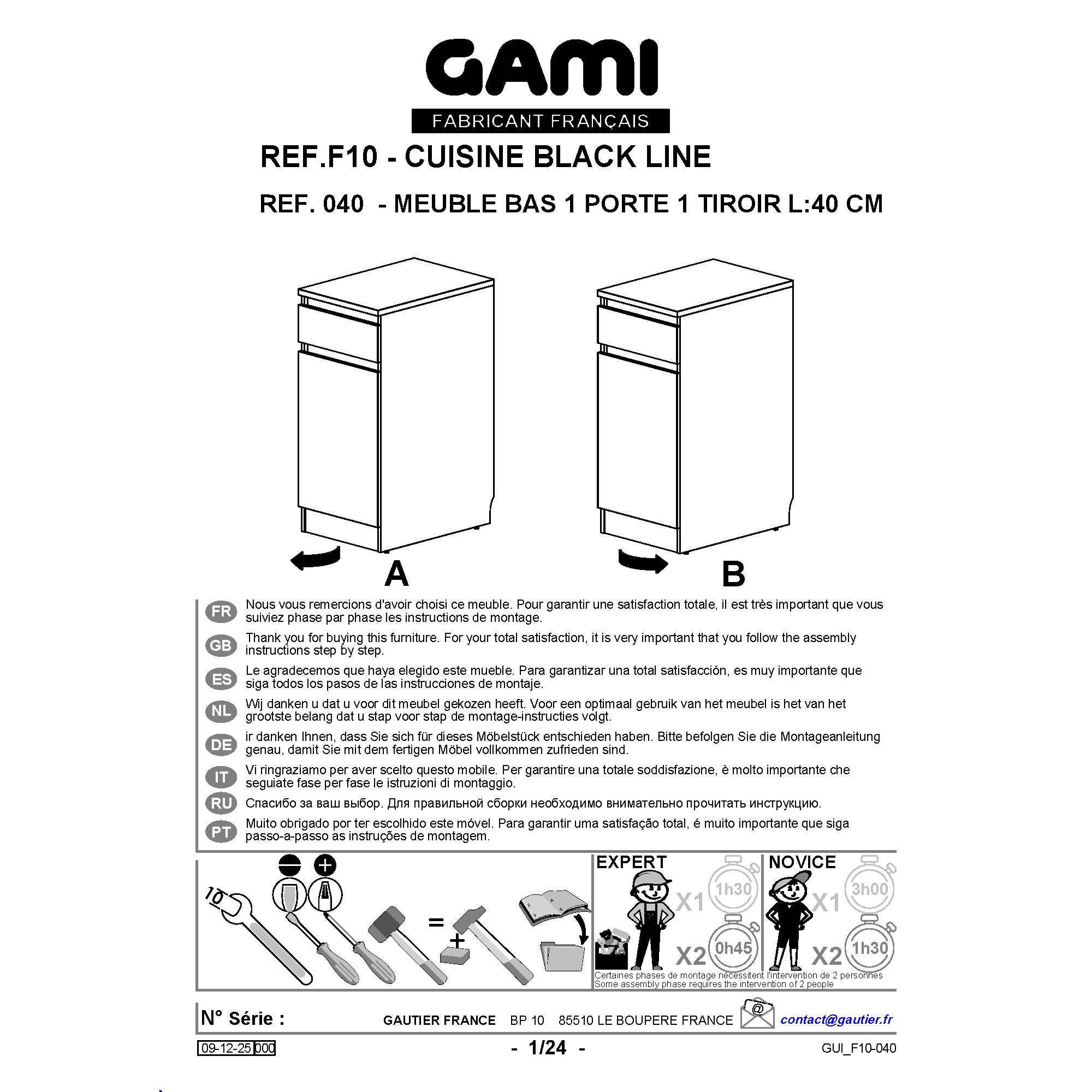 GAMI
FABRICANT FRANÇAIS

REF.F10 - CUISINE BLACK LINE

REF. 040 - MEUBLE BAS 1 PORTE 1 TIROIR L:40 CM

A

B

FR Nous vous remercions d'avoir choisi ce meuble. Pour garantir une satisfaction totale, il est très important que vous suiviez phase par phase les instructions de montage.

GB Thank you for buying this furniture. For your total satisfaction, it is very important that you follow the assembly instructions step by step.

ES Le agradecemos que haya elegido este mueble. Para garantizar una total satisfacción, es muy importante que siga todos los pasos de las instrucciones de montaje.

NL Wij danken u dat u voor dit meubel gekozen heeft. Voor een optimaal gebruik van het meubel is het van het grootste belang dat u stap voor stap de montage-instructies volgt.

DE ir danken Ihnen, dass Sie sich für dieses Möbelstück entschieden haben. Bitte befolgen Sie die Montageanleitung genau, damit Sie mit dem fertigen Möbel vollkommen zufrieden sind.

IT Vi ringraziamo per aver scelto questo mobile. Per garantire una totale soddisfazione, è molto importante che seguiate fase per fase le istruzioni di montaggio.

RU Спасибо за ваш выбор. Для правильной сборки необходимо внимательно прочитать инструкцию.

PT Muito obrigado por ter escolhido este móvel. Para garantir uma satisfação total, é muito importante que siga passo-a-passo as instruções de montagem.

10

=

+

EXPERT

X1 1h30

X2 0h45

NOVICE

X1 3h00

X2 1h30

Certaines phases de montage nécessitent l'intervention de 2 personnes
Some assembly phase requires the intervention of 2 people

N° Série :

GAUTIER FRANCE BP 10 85510 LE BOUPERE FRANCE

@

contact@gautier.fr

09-12-25 000

- 1/24 -

GUI_F10-040