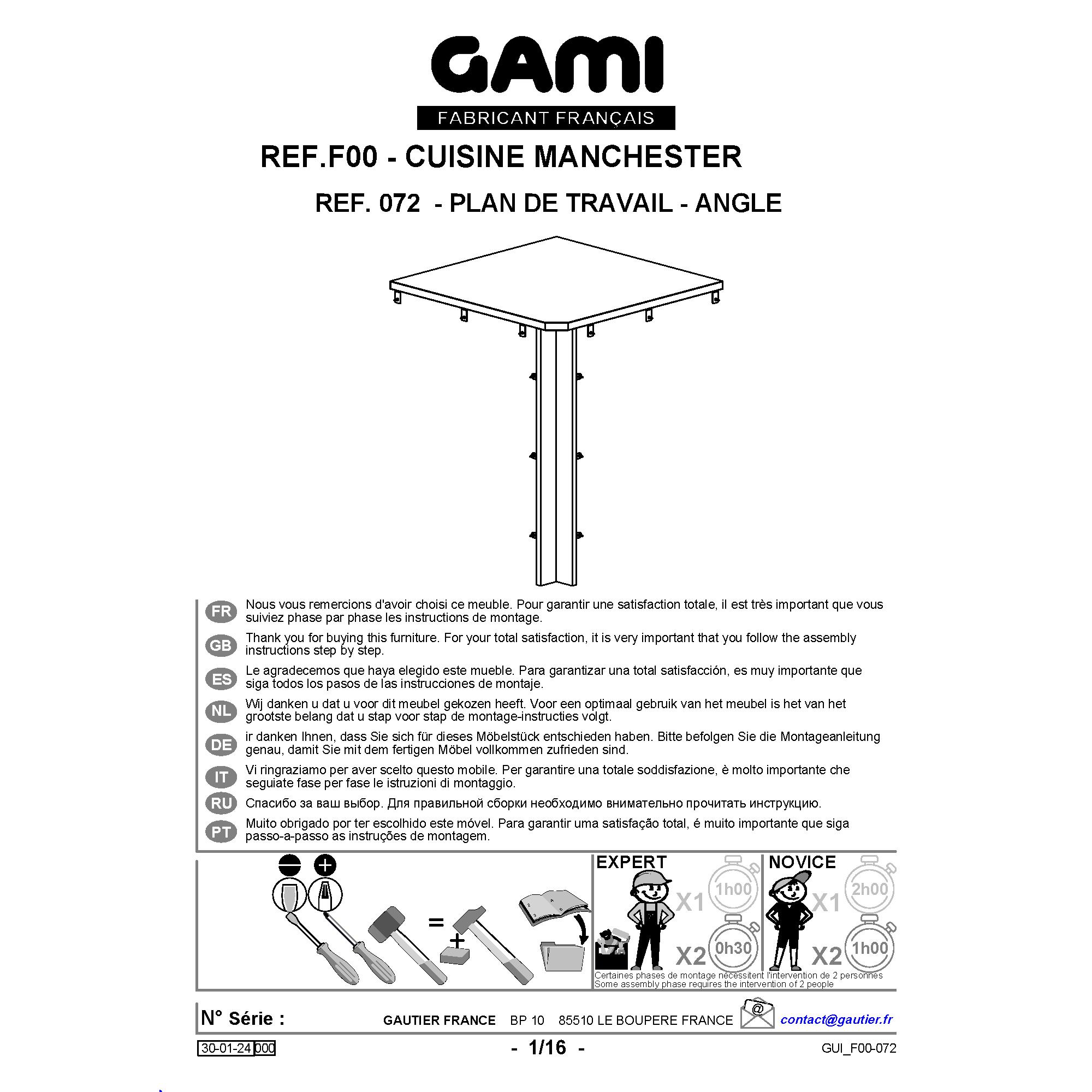 GAMI
FABRICANT FRANÇAIS

REF.F00 - CUISINE MANCHESTER

REF. 072 - PLAN DE TRAVAIL - ANGLE

FR Nous vous remercions d'avoir choisi ce meuble. Pour garantir une satisfaction totale, il est très important que vous suiviez phase par phase les instructions de montage.

GB Thank you for buying this furniture. For your total satisfaction, it is very important that you follow the assembly instructions step by step.

ES Le agradecemos que haya elegido este mueble. Para garantizar una total satisfacción, es muy importante que siga todos los pasos de las instrucciones de montaje.

NL Wij danken u dat u voor dit meubel gekozen heeft. Voor een optimaal gebruik van het meubel is het van het grootste belang dat u stap voor stap de montage-instructies volgt.

DE ir danken Ihnen, dass Sie sich für dieses Möbelstück entschieden haben. Bitte befolgen Sie die Montageanleitung genau, damit Sie mit dem fertigen Möbel vollkommen zufrieden sind.

IT Vi ringraziamo per aver scelto questo mobile. Per garantire una totale soddisfazione, è molto importante che seguiate fase per fase le istruzioni di montaggio.

RU Спасибо за ваш выбор. Для правильной сборки необходимо внимательно прочитать инструкцию.

PT Muito obrigado por ter escolhido este móvel. Para garantir uma satisfação total, é muito importante que siga passo-a-passo as instruções de montagem.

=
+

EXPERT
X1 1h00
X2 0h30

NOVICE
X1 2h00
X2 1h00

Certaines phases de montage nécessitent l'intervention de 2 personnes
Some assembly phase requires the intervention of 2 people

N° Série :
GAUTIER FRANCE BP 10 85510 LE BOUPERE FRANCE
@
contact@gautier.fr

30-01-24 000
- 1/16 -
GUI_F00-072