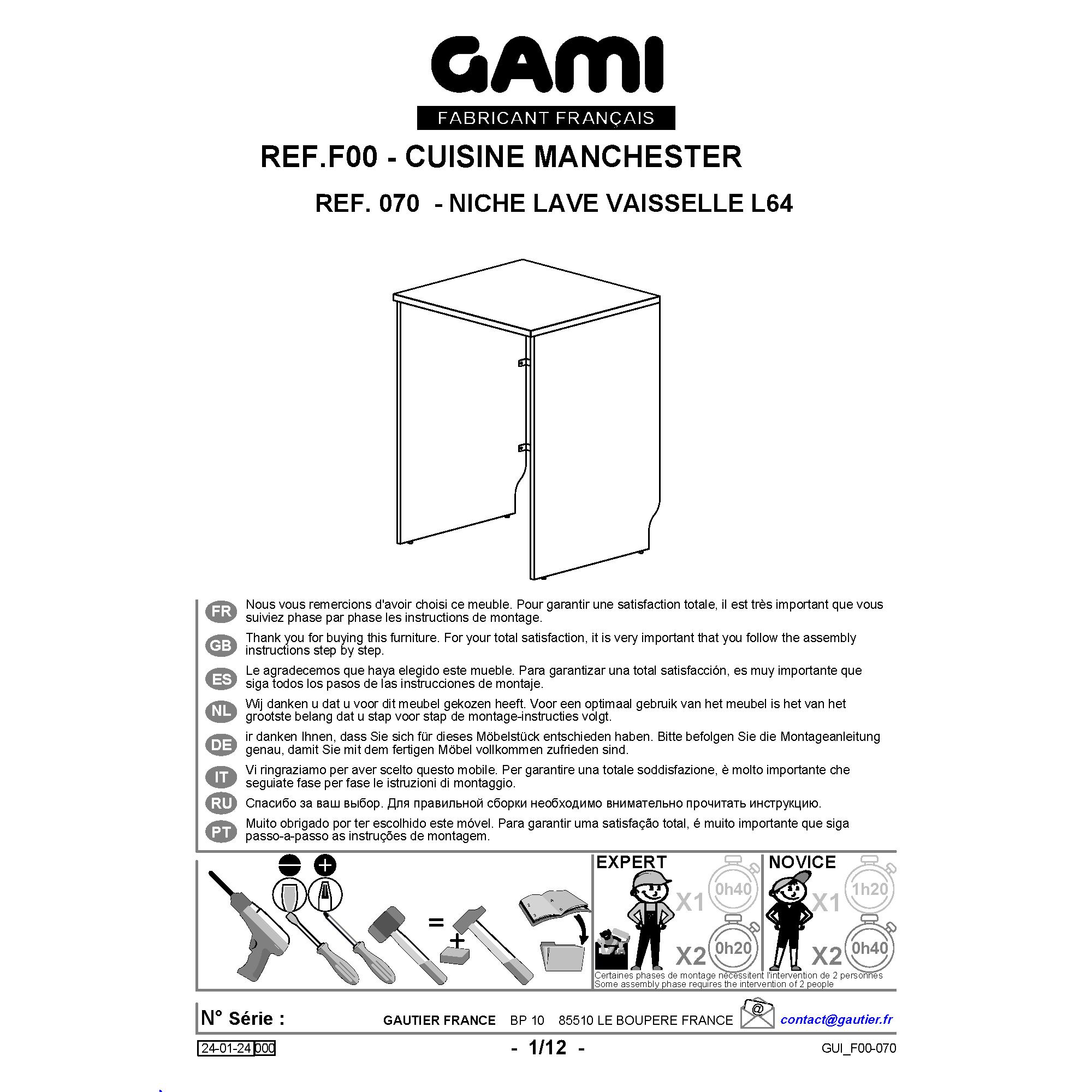 GAMI
FABRICANT FRANÇAIS

REF.F00 - CUISINE MANCHESTER

REF. 070 - NICHE LAVE VAISSELLE L64

FR Nous vous remercions d'avoir choisi ce meuble. Pour garantir une satisfaction totale, il est très important que vous suiviez phase par phase les instructions de montage.

GB Thank you for buying this furniture. For your total satisfaction, it is very important that you follow the assembly instructions step by step.

ES Le agradecemos que haya elegido este mueble. Para garantizar una total satisfacción, es muy importante que siga todos los pasos de las instrucciones de montaje.

NL Wij danken u dat u voor dit meubel gekozen heeft. Voor een optimaal gebruik van het meubel is het van het grootste belang dat u stap voor stap de montage-instructies volgt.

DE ir danken Ihnen, dass Sie sich für dieses Möbelstück entschieden haben. Bitte befolgen Sie die Montageanleitung genau, damit Sie mit dem fertigen Möbel vollkommen zufrieden sind.

IT Vi ringraziamo per aver scelto questo mobile. Per garantire una totale soddisfazione, è molto importante che seguiate fase per fase le istruzioni di montaggio.

RU Спасибо за ваш выбор. Для правильной сборки необходимо внимательно прочитать инструкцию.

PT Muito obrigado por ter escolhido este móvel. Para garantir uma satisfação total, é muito importante que siga passo-a-passo as instruções de montagem.

=
+

EXPERT
X1 0h40
X2 0h20

NOVICE
X1 1h20
X2 0h40

Certaines phases de montage nécessitent l'intervention de 2 personnes
Some assembly phase requires the intervention of 2 people

N° Série :
GAUTIER FRANCE BP 10 85510 LE BOUPERE FRANCE
@
contact@gautier.fr

24-01-24 000
- 1/12 -
GUI_F00-070