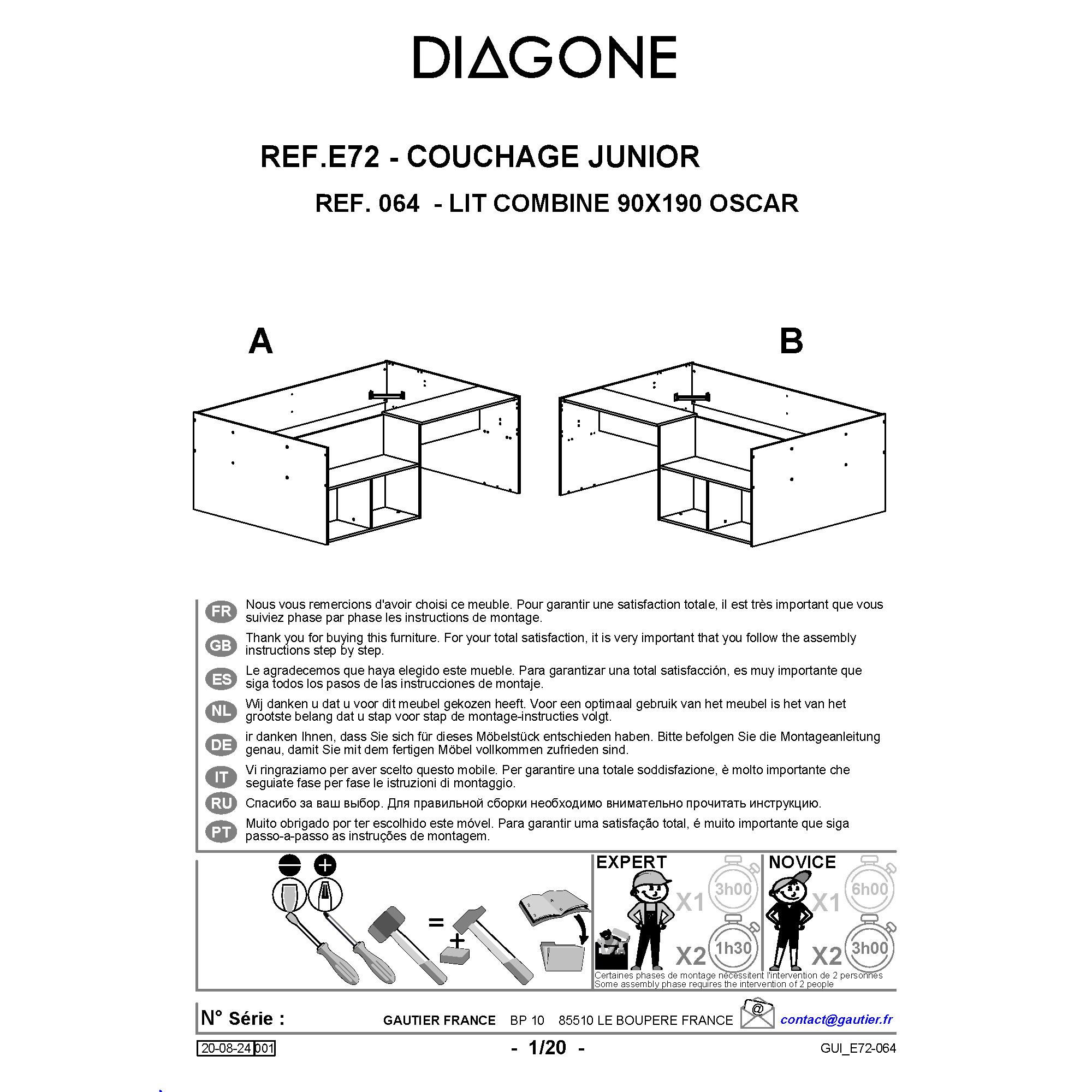 DIAGONE

REF.E72 - COUCHAGE JUNIOR

REF. 064 - LIT COMBINE 90X190 OSCAR

A

B

FR Nous vous remercions d'avoir choisi ce meuble. Pour garantir une satisfaction totale, il est très important que vous suiviez phase par phase les instructions de montage.

GB Thank you for buying this furniture. For your total satisfaction, it is very important that you follow the assembly instructions step by step.

ES Le agradecemos que haya elegido este mueble. Para garantizar una total satisfacción, es muy importante que siga todos los pasos de las instrucciones de montaje.

NL Wij danken u dat u voor dit meubel gekozen heeft. Voor een optimaal gebruik van het meubel is het van het grootste belang dat u stap voor stap de montage-instructies volgt.

DE ir danken Ihnen, dass Sie sich für dieses Möbelstück entschieden haben. Bitte befolgen Sie die Montageanleitung genau, damit Sie mit dem fertigen Möbel vollkommen zufrieden sind.

IT Vi ringraziamo per aver scelto questo mobile. Per garantire una totale soddisfazione, è molto importante che seguiate fase per fase le istruzioni di montaggio.

RU Спасибо за ваш выбор. Для правильной сборки необходимо внимательно прочитать инструкцию.

PT Muito obrigado por ter escolhido este móvel. Para garantir uma satisfação total, é muito importante que siga passo-a-passo as instruções de montagem.

=

+

EXPERT

X1 3h00

X2 1h30

NOVICE

X1 6h00

X2 3h00

Certaines phases de montage nécessitent l'intervention de 2 personnes
Some assembly phase requires the intervention of 2 people

N° Série :

GAUTIER FRANCE BP 10 85510 LE BOUPERE FRANCE

@

contact@gautier.fr

20-08-24 001

- 1/20 -

GUI_E72-064