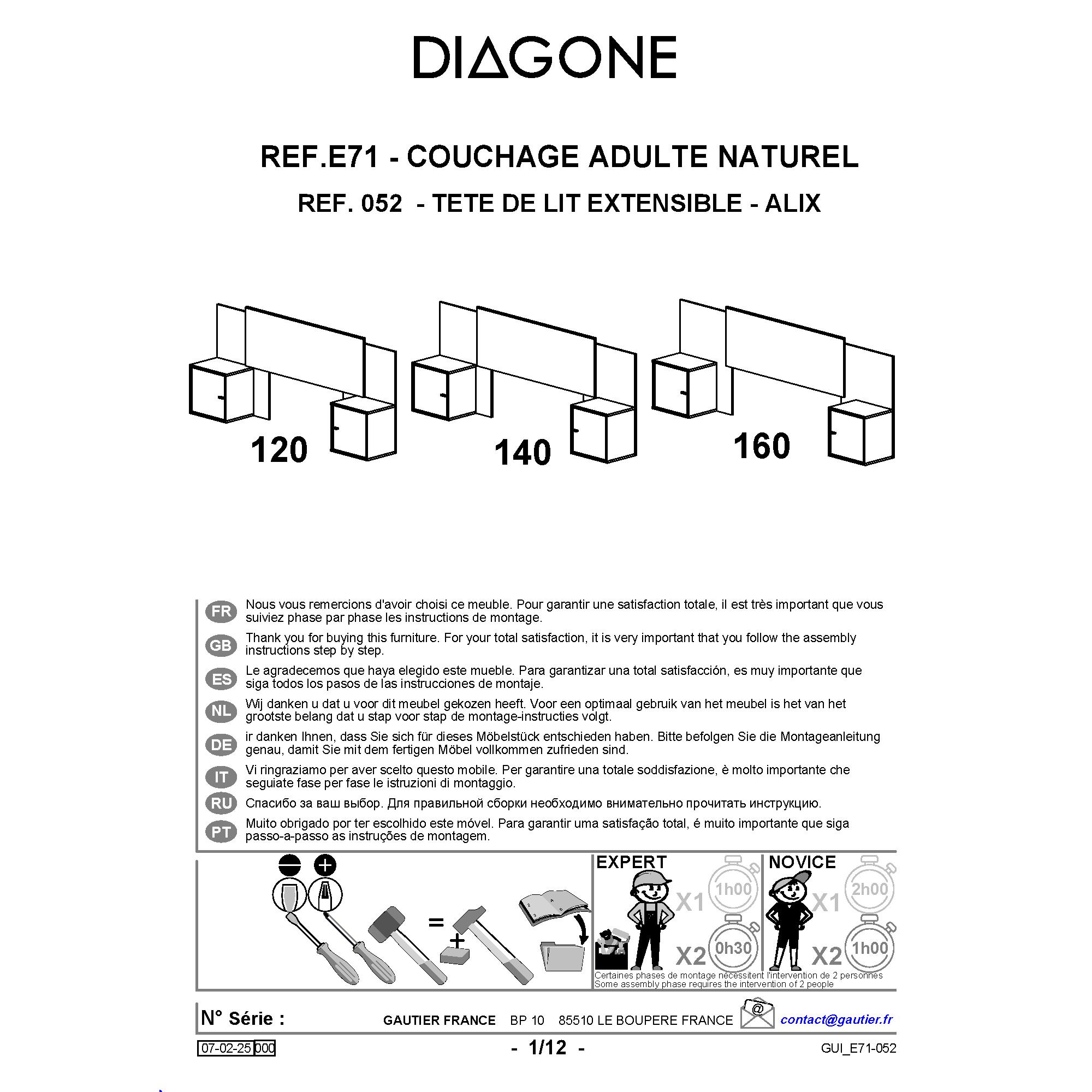 DIAGONE

REF.E71 - COUCHAGE ADULTE NATUREL

REF. 052 - TETE DE LIT EXTENSIBLE - ALIX

120

140

160

FR Nous vous remercions d'avoir choisi ce meuble. Pour garantir une satisfaction totale, il est très important que vous suiviez phase par phase les instructions de montage.

GB Thank you for buying this furniture. For your total satisfaction, it is very important that you follow the assembly instructions step by step.

ES Le agradecemos que haya elegido este mueble. Para garantizar una total satisfacción, es muy importante que siga todos los pasos de las instrucciones de montaje.

NL Wij danken u dat u voor dit meubel gekozen heeft. Voor een optimaal gebruik van het meubel is het van het grootste belang dat u stap voor stap de montage-instructies volgt.

DE ir danken Ihnen, dass Sie sich für dieses Möbelstück entschieden haben. Bitte befolgen Sie die Montageanleitung genau, damit Sie mit dem fertigen Möbel vollkommen zufrieden sind.

IT Vi ringraziamo per aver scelto questo mobile. Per garantire una totale soddisfazione, è molto importante che seguiate fase per fase le istruzioni di montaggio.

RU Спасибо за ваш выбор. Для правильной сборки необходимо внимательно прочитать инструкцию.

PT Muito obrigado por ter escolhido este móvel. Para garantir uma satisfação total, é muito importante que siga passo-a-passo as instruções de montagem.

=

+

EXPERT X1 1h00 X2 0h30

NOVICE X1 2h00 X2 1h00

Certaines phases de montage nécessitent l'intervention de 2 personnes
Some assembly phase requires the intervention of 2 people

N° Série : GAUTIER FRANCE BP 10 85510 LE BOUPERE FRANCE @ contact@gautier.fr

07-02-25 000 - 1/12 - GUI_E71-052