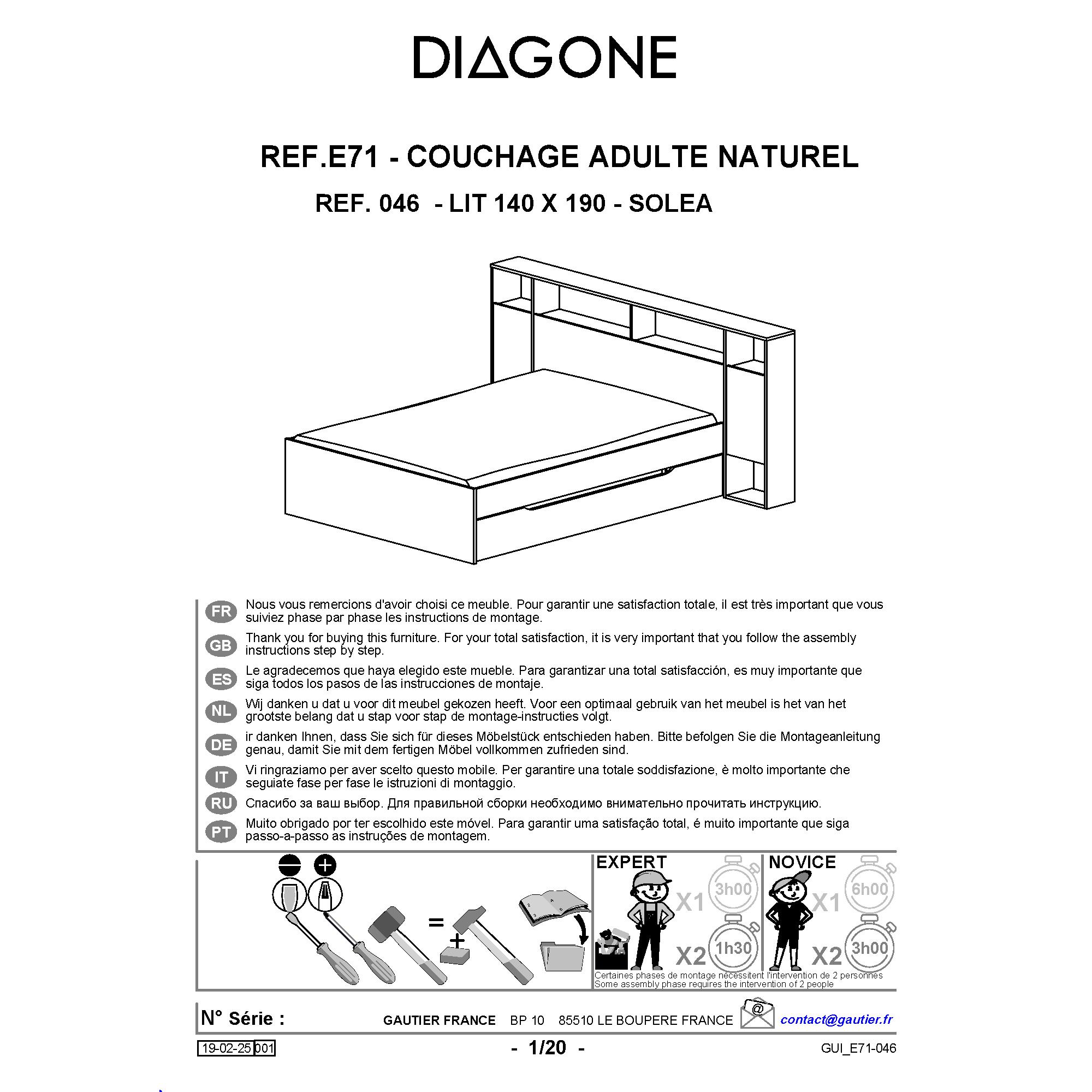 DIAGONE

REF.E71 - COUCHAGE ADULTE NATUREL

REF. 046 - LIT 140 X 190 - SOLEA

FR Nous vous remercions d'avoir choisi ce meuble. Pour garantir une satisfaction totale, il est très important que vous suiviez phase par phase les instructions de montage.

GB Thank you for buying this furniture. For your total satisfaction, it is very important that you follow the assembly instructions step by step.

ES Le agradecemos que haya elegido este mueble. Para garantizar una total satisfacción, es muy importante que siga todos los pasos de las instrucciones de montaje.

NL Wij danken u dat u voor dit meubel gekozen heeft. Voor een optimaal gebruik van het meubel is het van het grootste belang dat u stap voor stap de montage-instructies volgt.

DE ir danken Ihnen, dass Sie sich für dieses Möbelstück entschieden haben. Bitte befolgen Sie die Montageanleitung genau, damit Sie mit dem fertigen Möbel vollkommen zufrieden sind.

IT Vi ringraziamo per aver scelto questo mobile. Per garantire una totale soddisfazione, è molto importante che seguiate fase per fase le istruzioni di montaggio.

RU Спасибо за ваш выбор. Для правильной сборки необходимо внимательно прочитать инструкцию.

PT Muito obrigado por ter escolhido este móvel. Para garantir uma satisfação total, é muito importante que siga passo-a-passo as instruções de montagem.

=

+

EXPERT

X1 3h00

X2 1h30

NOVICE

X1 6h00

X2 3h00

Certaines phases de montage nécessitent l'intervention de 2 personnes
Some assembly phase requires the intervention of 2 people

N° Série :

GAUTIER FRANCE BP 10 85510 LE BOUPERE FRANCE

@

contact@gautier.fr

19-02-25 001

- 1/20 -

GUI_E71-046