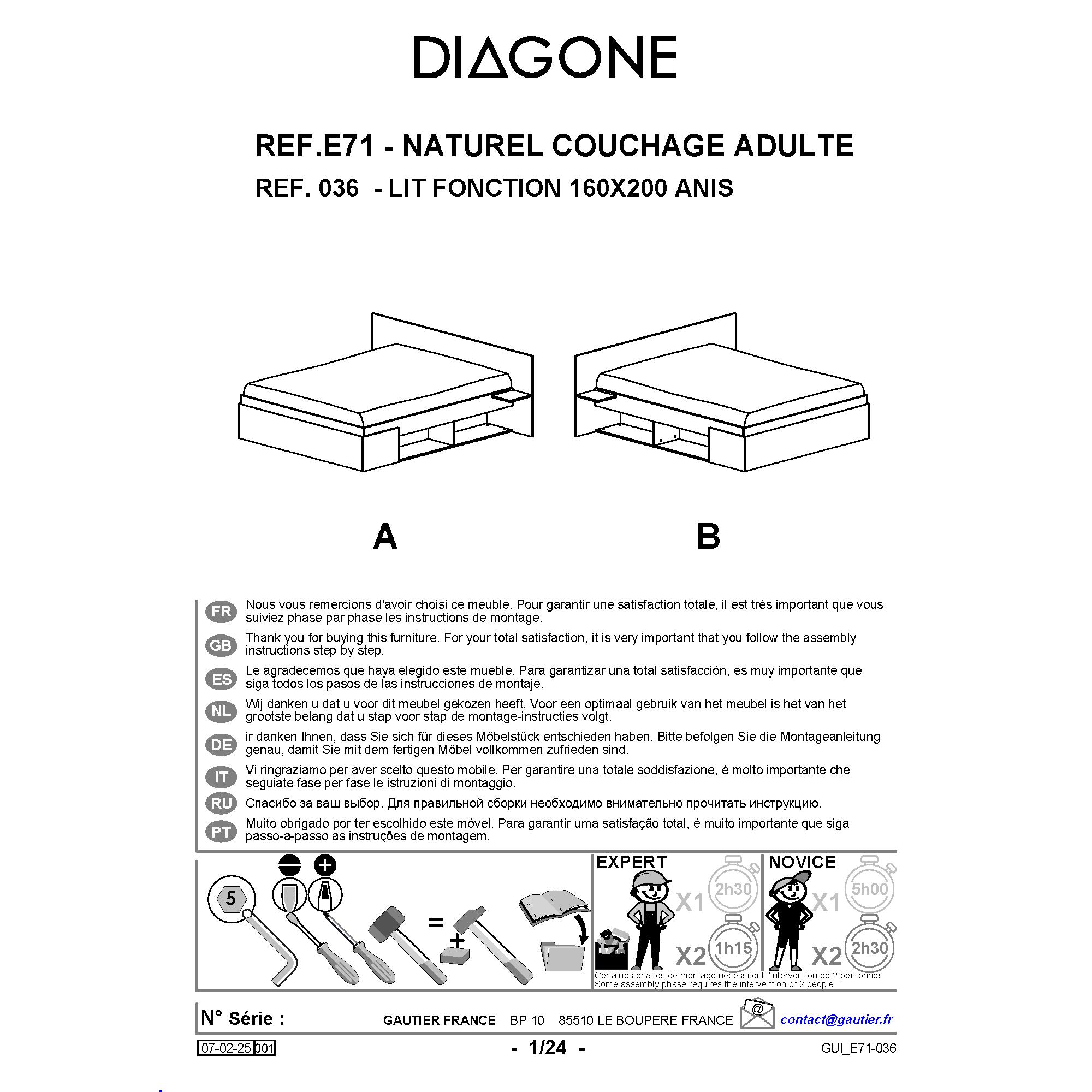 DIAGONE

REF.E71 - NATUREL COUCHAGE ADULTE
REF. 036 - LIT FONCTION 160X200 ANIS

A

B

FR Nous vous remercions d'avoir choisi ce meuble. Pour garantir une satisfaction totale, il est très important que vous suiviez phase par phase les instructions de montage.

GB Thank you for buying this furniture. For your total satisfaction, it is very important that you follow the assembly instructions step by step.

ES Le agradecemos que haya elegido este mueble. Para garantizar una total satisfacción, es muy importante que siga todos los pasos de las instrucciones de montaje.

NL Wij danken u dat u voor dit meubel gekozen heeft. Voor een optimaal gebruik van het meubel is het van het grootste belang dat u stap voor stap de montage-instructies volgt.

DE ir danken Ihnen, dass Sie sich für dieses Möbelstück entschieden haben. Bitte befolgen Sie die Montageanleitung genau, damit Sie mit dem fertigen Möbel vollkommen zufrieden sind.

IT Vi ringraziamo per aver scelto questo mobile. Per garantire una totale soddisfazione, è molto importante che seguiate fase per fase le istruzioni di montaggio.

RU Спасибо за ваш выбор. Для правильной сборки необходимо внимательно прочитать инструкцию.

PT Muito obrigado por ter escolhido este móvel. Para garantir uma satisfação total, é muito importante que siga passo-a-passo as instruções de montagem.

5

=

+

EXPERT
X1 2h30
X2 1h15

NOVICE
X1 5h00
X2 2h30

Certaines phases de montage nécessitent l'intervention de 2 personnes
Some assembly phase requires the intervention of 2 people

N° Série :

GAUTIER FRANCE BP 10 85510 LE BOUPERE FRANCE @ contact@gautier.fr

07-02-25 001

- 1/24 -

GUI_E71-036