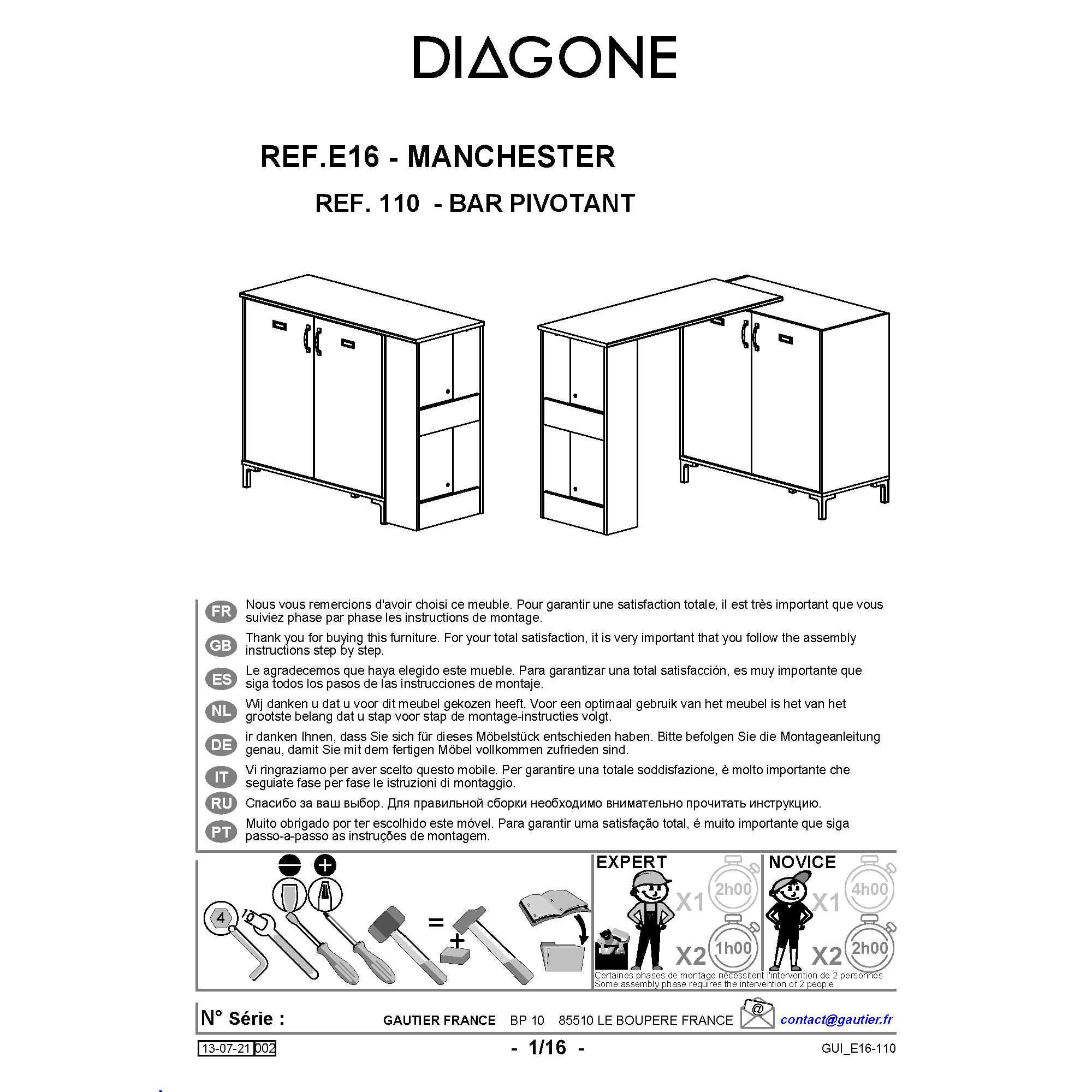 DIAGONE

REF.E16 - MANCHESTER

REF. 110 - BAR PIVOTANT

FR Nous vous remercions d'avoir choisi ce meuble. Pour garantir une satisfaction totale, il est très important que vous suiviez phase par phase les instructions de montage.

GB Thank you for buying this furniture. For your total satisfaction, it is very important that you follow the assembly instructions step by step.

ES Le agradecemos que haya elegido este mueble. Para garantizar una total satisfacción, es muy importante que siga todos los pasos de las instrucciones de montaje.

NL Wij danken u dat u voor dit meubel gekozen heeft. Voor een optimaal gebruik van het meubel is het van het grootste belang dat u stap voor stap de montage-instructies volgt.

DE ir danken Ihnen, dass Sie sich für dieses Möbelstück entschieden haben. Bitte befolgen Sie die Montageanleitung genau, damit Sie mit dem fertigen Möbel vollkommen zufrieden sind.

IT Vi ringraziamo per aver scelto questo mobile. Per garantire una totale soddisfazione, è molto importante che seguiate fase per fase le istruzioni di montaggio.

RU Спасибо за ваш выбор. Для правильной сборки необходимо внимательно прочитать инструкцию.

PT Muito obrigado por ter escolhido este móvel. Para garantir uma satisfação total, é muito importante que siga passo-a-passo as instruções de montagem.

4 10 = +

EXPERT X1 2h00 X2 1h00

NOVICE X1 4h00 X2 2h00

Certaines phases de montage nécessitent l'intervention de 2 personnes
Some assembly phase requires the intervention of 2 people

N° Série : GAUTIER FRANCE BP 10 85510 LE BOUPERE FRANCE @ contact@gautier.fr

13-07-21 002 - 1/16 - GUI_E16-110