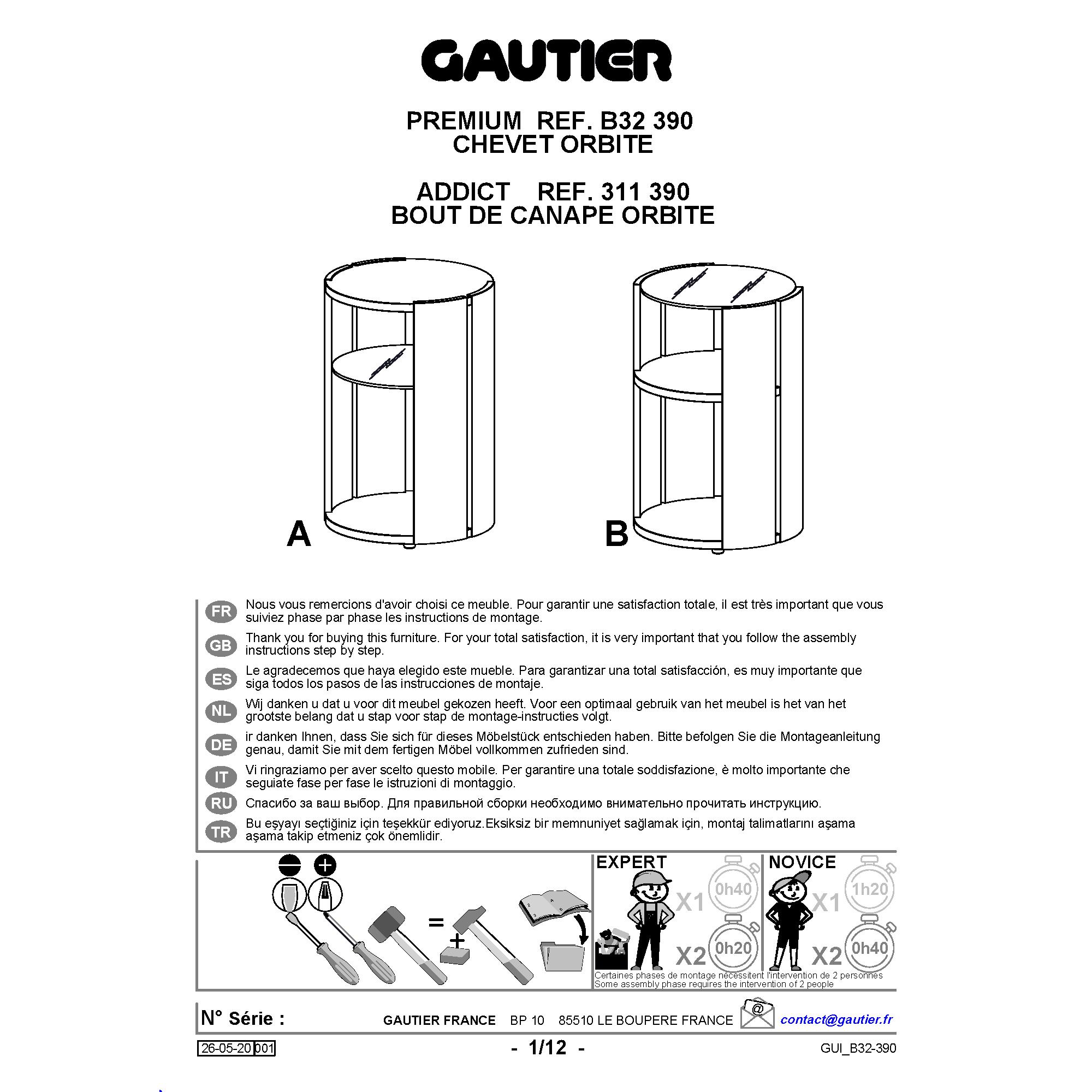 GAUTIER

PREMIUM REF. B32 390
CHEVET ORBITE

ADDICT REF. 311 390
BOUT DE CANAPE ORBITE

A

B

FR Nous vous remercions d'avoir choisi ce meuble. Pour garantir une satisfaction totale, il est très important que vous suiviez phase par phase les instructions de montage.

GB Thank you for buying this furniture. For your total satisfaction, it is very important that you follow the assembly instructions step by step.

ES Le agradecemos que haya elegido este mueble. Para garantizar una total satisfacción, es muy importante que siga todos los pasos de las instrucciones de montaje.

NL Wij danken u dat u voor dit meubel gekozen heeft. Voor een optimaal gebruik van het meubel is het van het grootste belang dat u stap voor stap de montage-instructies volgt.

DE ir danken Ihnen, dass Sie sich für dieses Möbelstück entschieden haben. Bitte befolgen Sie die Montageanleitung genau, damit Sie mit dem fertigen Möbel vollkommen zufrieden sind.

IT Vi ringraziamo per aver scelto questo mobile. Per garantire una totale soddisfazione, è molto importante che seguiate fase per fase le istruzioni di montaggio.

RU Спасибо за ваш выбор. Для правильной сборки необходимо внимательно прочитать инструкцию.

TR Bu eşyayı seçtiğiniz için teşekkür ediyoruz.Eksiksiz bir memnuniyet sağlamak için, montaj talimatlarını aşama aşama takip etmeniz çok önemlidir.

=
+

EXPERT
X1 0h40
X2 0h20

NOVICE
X1 1h20
X2 0h40

Certaines phases de montage nécessitent l'intervention de 2 personnes
Some assembly phase requires the intervention of 2 people

N° Série :

GAUTIER FRANCE BP 10 85510 LE BOUPERE FRANCE @ contact@gautier.fr

26-05-20 001

- 1/12 -

GUI_B32-390