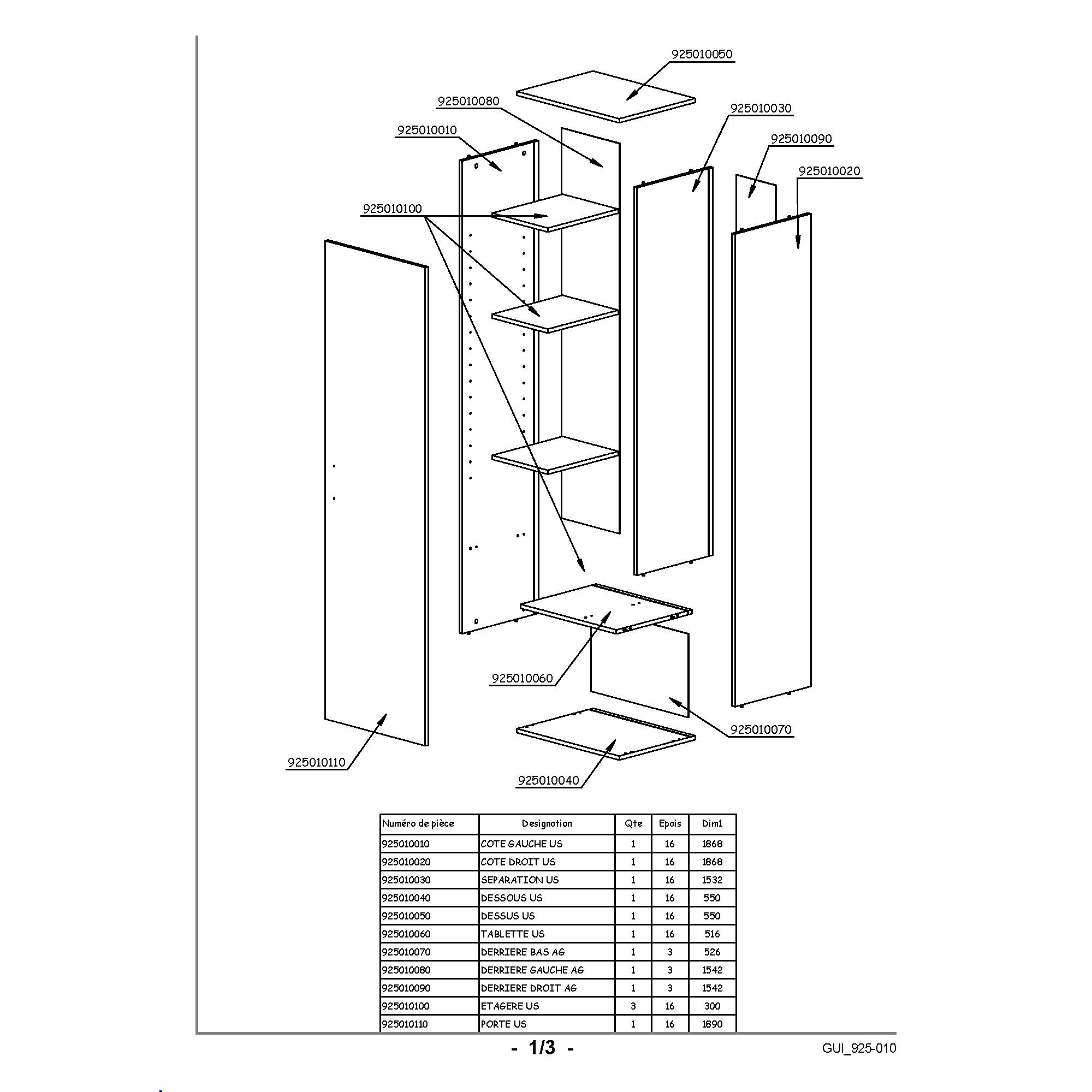 925010050

925010080

925010030

925010010

925010090

925010020

925010100

925010060

925010070

925010110

925010040

| Numéro de pièce | Designation | Qte | Epais | Dim1 |
|---|---|---|---|---|
| 925010010 | COTE GAUCHE US | 1 | 16 | 1868 |
| 925010020 | COTE DROIT US | 1 | 16 | 1868 |
| 925010030 | SEPARATION US | 1 | 16 | 1532 |
| 925010040 | DESSOUS US | 1 | 16 | 550 |
| 925010050 | DESSUS US | 1 | 16 | 550 |
| 925010060 | TABLETTE US | 1 | 16 | 516 |
| 925010070 | DERRIERE BAS AG | 1 | 3 | 526 |
| 925010080 | DERRIERE GAUCHE AG | 1 | 3 | 1542 |
| 925010090 | DERRIERE DROIT AG | 1 | 3 | 1542 |
| 925010100 | ETAGERE US | 3 | 16 | 300 |
| 925010110 | PORTE US | 1 | 16 | 1890 |

- 1/3 -

GUI_925-010