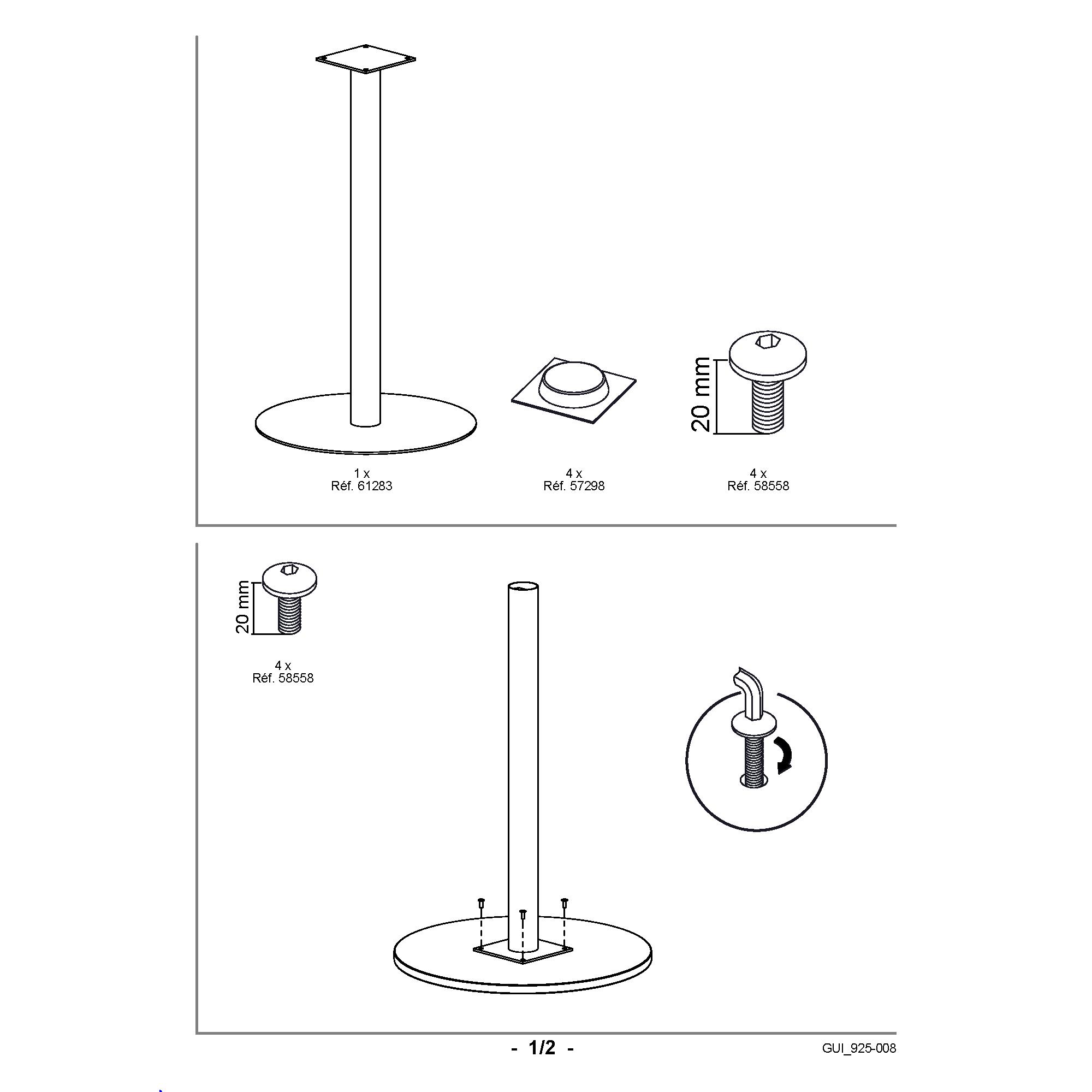 20 mm

1 x
Réf. 61283

4 x
Réf. 57298

4 x
Réf. 58558

20 mm

4 x
Réf. 58558

- 1/2 -

GUI_925-008