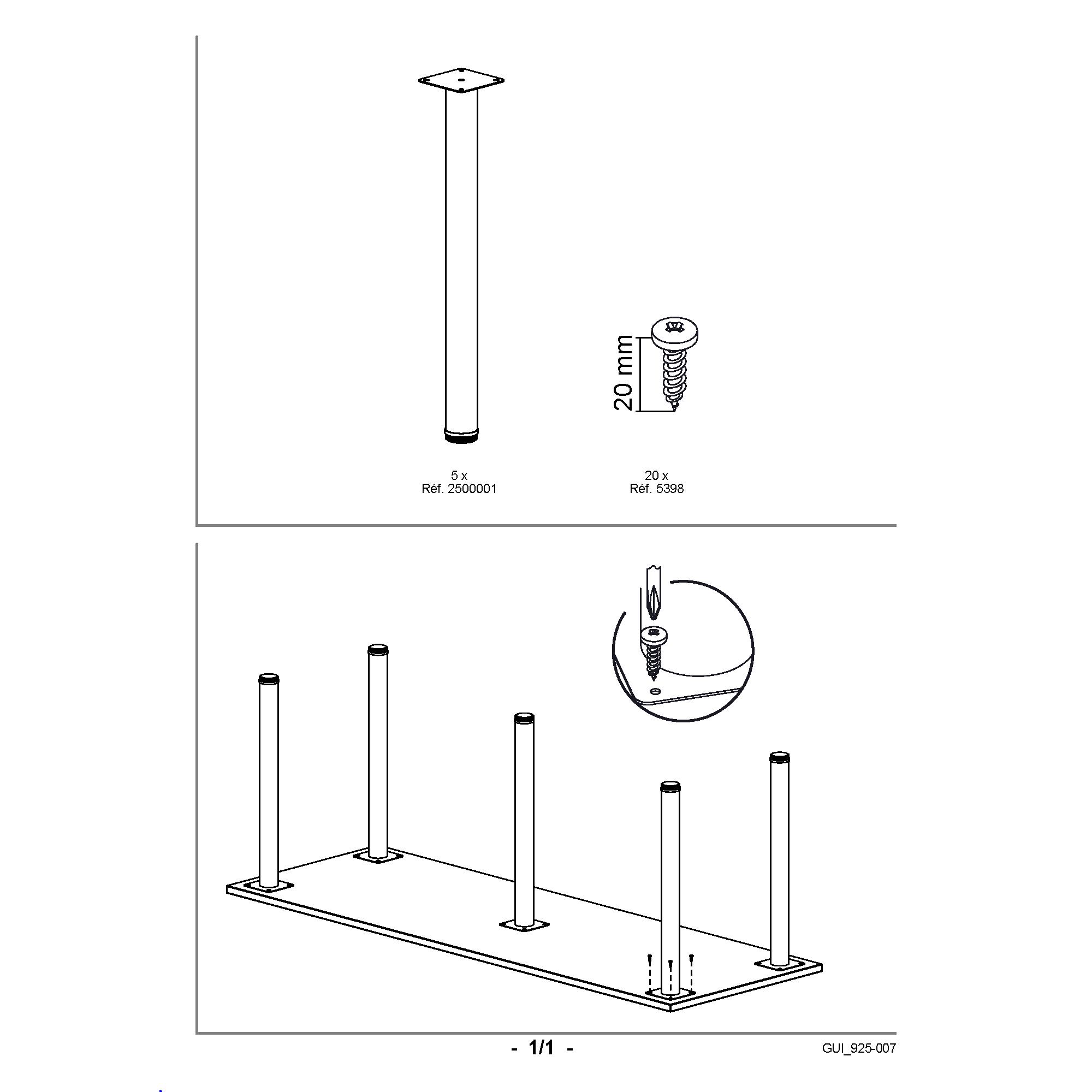 20 mm

5 x
Réf. 2500001

20 x
Réf. 5398

- 1/1 -

GUI_925-007