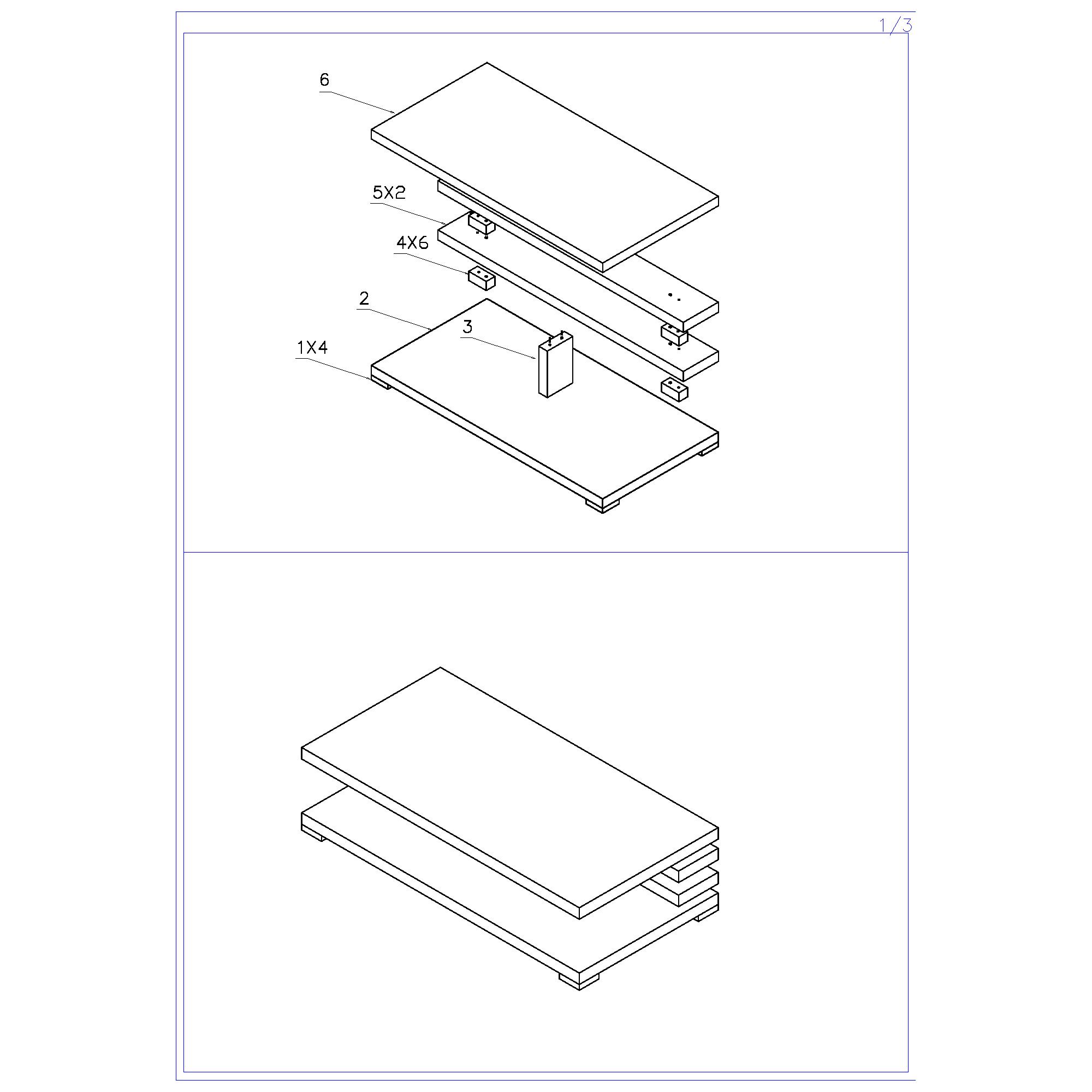 1/3

6

5X2

4X6

2

3

1X4